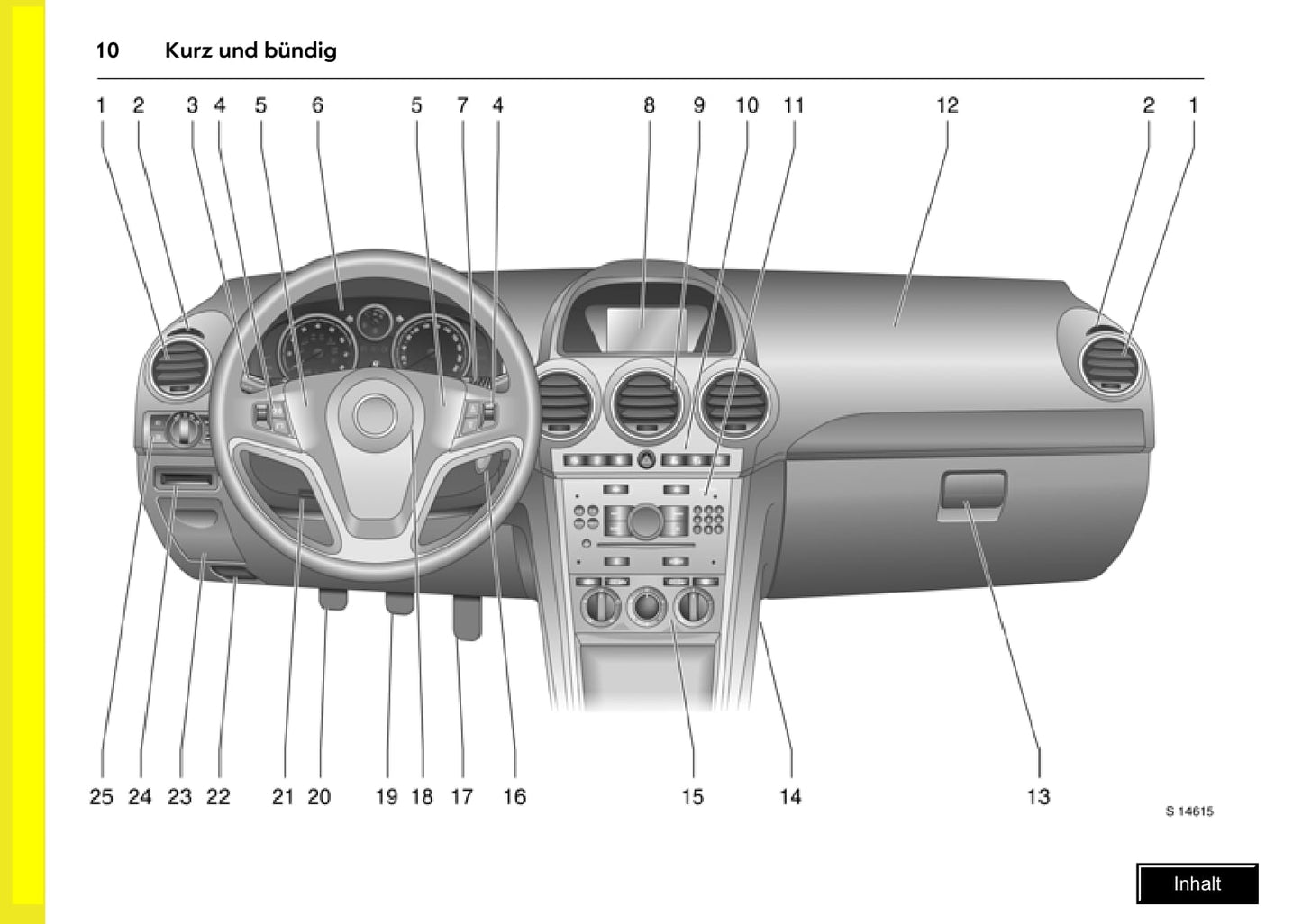 10 Kurz und bündig

1 2 3 4 5 6 5 7 4 8 9 10 11 12 2 1

25 24 23 22 21 20 19 18 17 16 15 14 13

S 14615

Inhalt