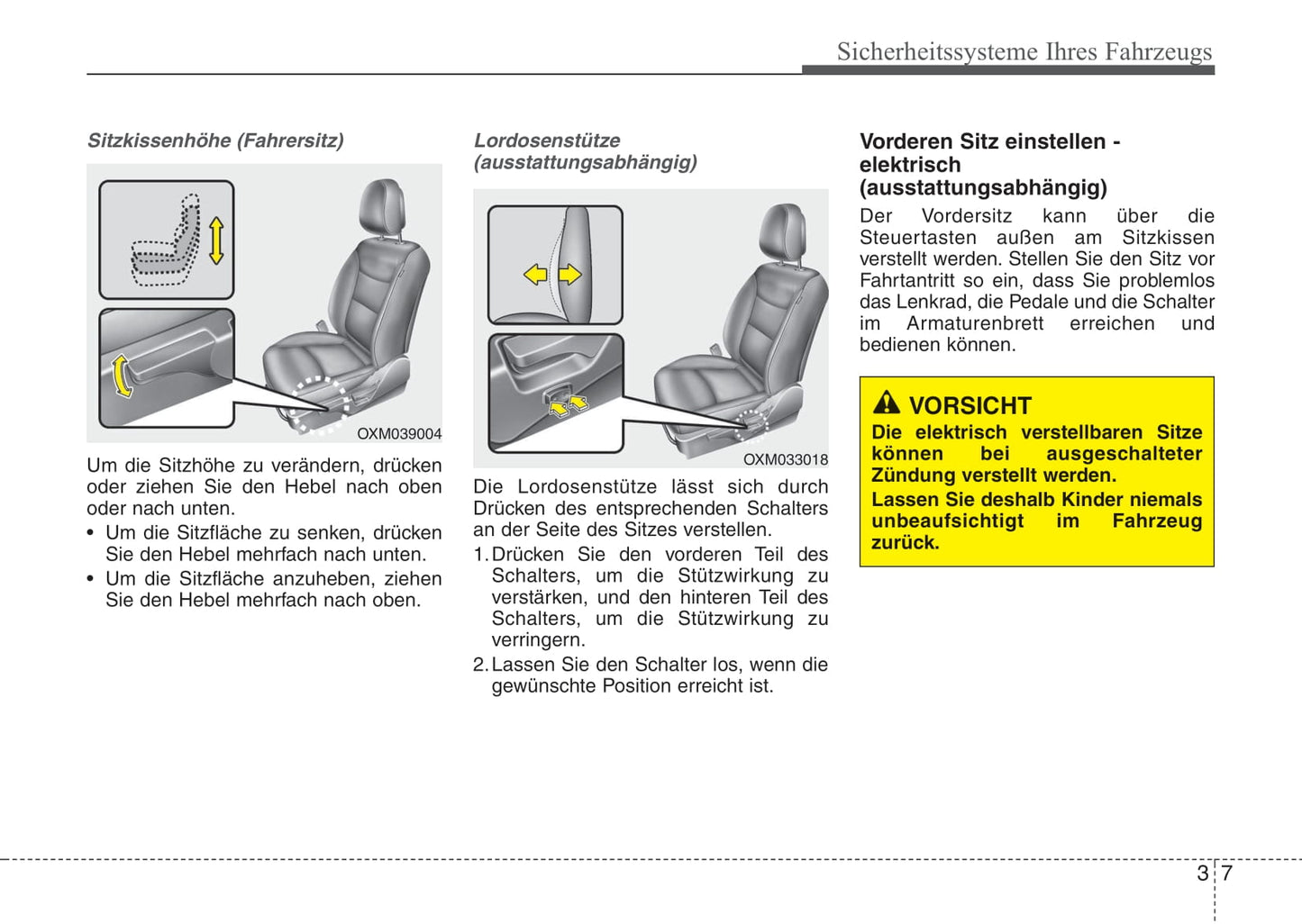 Sicherheitssysteme Ihres Fahrzeugs

Sitzkissenhöhe (Fahrersitz)

OXM039004

Um die Sitzhöhe zu verändern, drücken oder ziehen Sie den Hebel nach oben oder nach unten.

• Um die Sitzfläche zu senken, drücken Sie den Hebel mehrfach nach unten.

• Um die Sitzfläche anzuheben, ziehen Sie den Hebel mehrfach nach oben.

Lordosenstütze (ausstattungsabhängig)

OXM033018

Die Lordosenstütze lässt sich durch Drücken des entsprechenden Schalters an der Seite des Sitzes verstellen.

1. Drücken Sie den vorderen Teil des Schalters, um die Stützwirkung zu verstärken, und den hinteren Teil des Schalters, um die Stützwirkung zu verringern.

2. Lassen Sie den Schalter los, wenn die gewünschte Position erreicht ist.

Vorderen Sitz einstellen - elektrisch (ausstattungsabhängig)

Der Vordersitz kann über die Steuertasten außen am Sitzkissen verstellt werden. Stellen Sie den Sitz vor Fahrtantritt so ein, dass Sie problemlos das Lenkrad, die Pedale und die Schalter im Armaturenbrett erreichen und bedienen können.

VORSICHT

Die elektrisch verstellbaren Sitze können bei ausgeschalteter Zündung verstellt werden.

Lassen Sie deshalb Kinder niemals unbeaufsichtigt im Fahrzeug zurück.

3 7