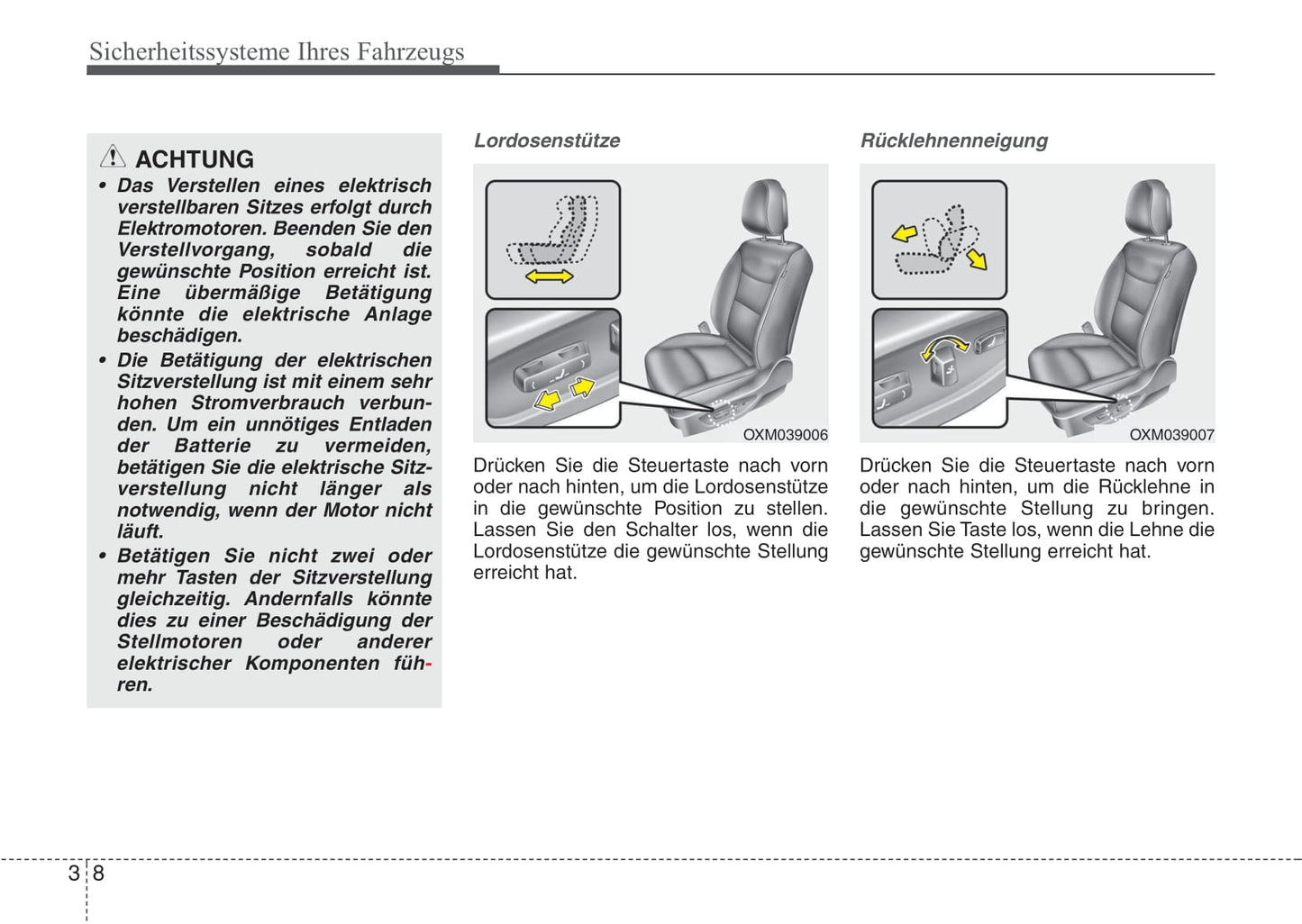 Sicherheitssysteme Ihres Fahrzeugs

ACHTUNG

• Das Verstellen eines elektrisch verstellbaren Sitzes erfolgt durch Elektromotoren. Beenden Sie den Verstellvorgang, sobald die gewünschte Position erreicht ist. Eine übermäßige Betätigung könnte die elektrische Anlage beschädigen.

• Die Betätigung der elektrischen Sitzverstellung ist mit einem sehr hohen Stromverbrauch verbunden. Um ein unnötiges Entladen der Batterie zu vermeiden, betätigen Sie die elektrische Sitzverstellung nicht länger als notwendig, wenn der Motor nicht läuft.

• Betätigen Sie nicht zwei oder mehr Tasten der Sitzverstellung gleichzeitig. Andernfalls könnte dies zu einer Beschädigung der Stellmotoren oder anderer elektrischer Komponenten führen.

Lordosenstütze

OXM039006

Drücken Sie die Steuertaste nach vorn oder nach hinten, um die Lordosenstütze in die gewünschte Position zu stellen. Lassen Sie den Schalter los, wenn die Lordosenstütze die gewünschte Stellung erreicht hat.

Rücklehnenneigung

OXM039007

Drücken Sie die Steuertaste nach vorn oder nach hinten, um die Rücklehne in die gewünschte Stellung zu bringen. Lassen Sie Taste los, wenn die Lehne die gewünschte Stellung erreicht hat.

3 8