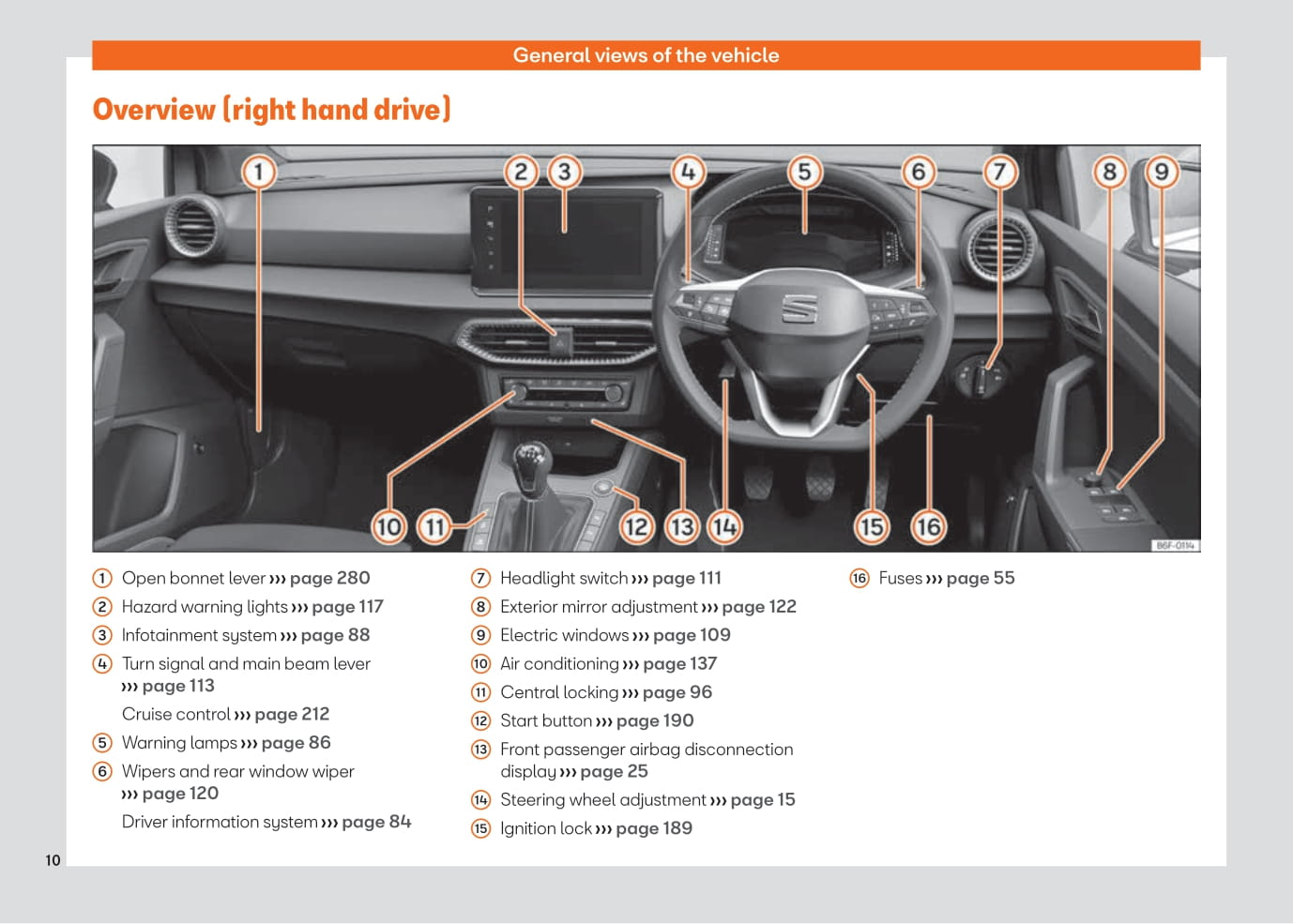 General views of the vehicle

Overview (right hand drive)

1 2 3 4 5 6 7 8 9

10 11 12 13 14 15 16

B6F-0114

① Open bonnet lever ››› page 280
② Hazard warning lights ››› page 117
③ Infotainment system ››› page 88
④ Turn signal and main beam lever ››› page 113
Cruise control ››› page 212
⑤ Warning lamps ››› page 86
⑥ Wipers and rear window wiper ››› page 120
Driver information system ››› page 84

⑦ Headlight switch ››› page 111
⑧ Exterior mirror adjustment ››› page 122
⑨ Electric windows ››› page 109
⑩ Air conditioning ››› page 137
⑪ Central locking ››› page 96
⑫ Start button ››› page 190
⑬ Front passenger airbag disconnection display ››› page 25
⑭ Steering wheel adjustment ››› page 15
⑮ Ignition lock ››› page 189

⑯ Fuses ››› page 55

10