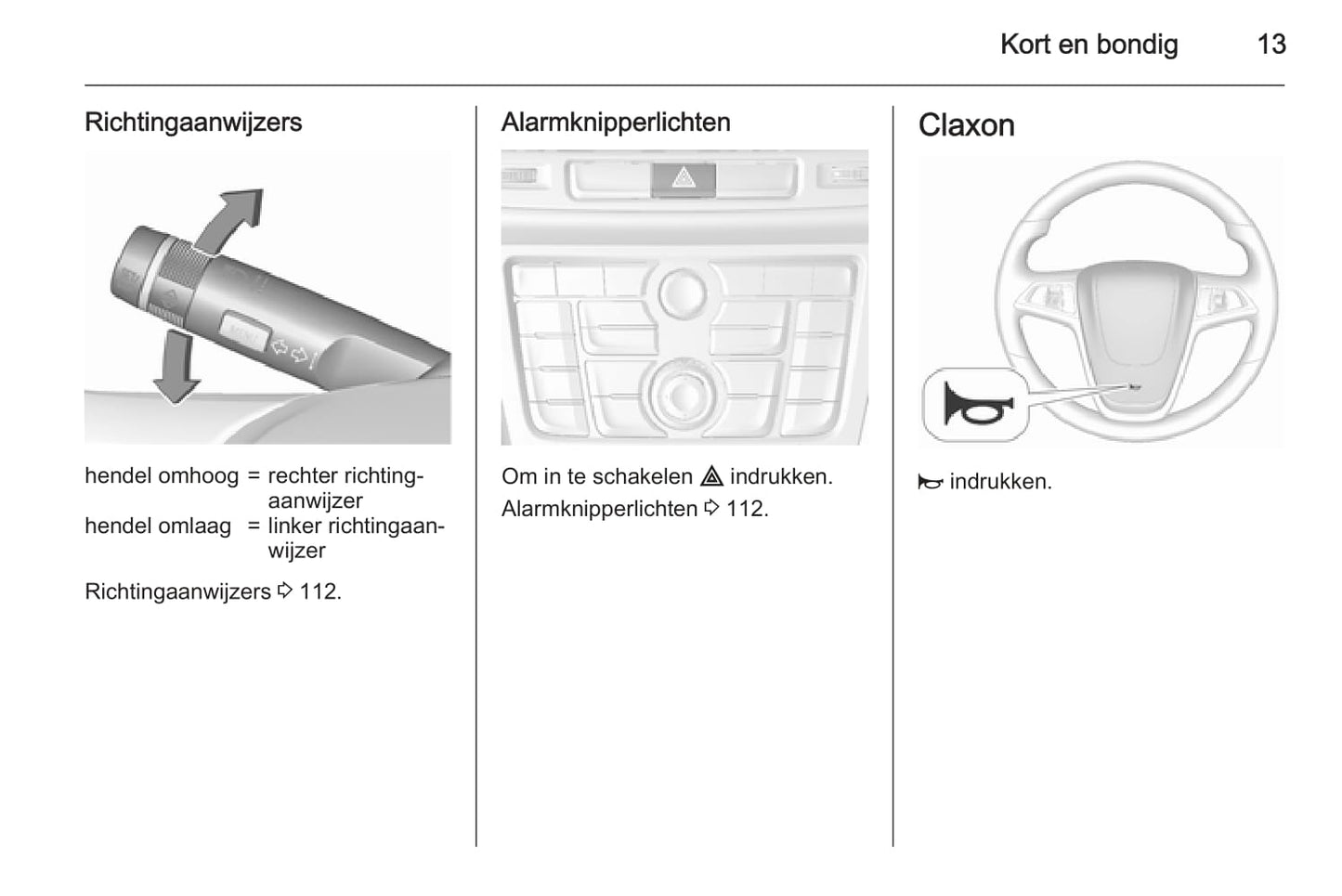 Kort en bondig 13

Richtingaanwijzers

MENU

hendel omhoog = rechter richtingaanwijzer
hendel omlaag = linker richtingaanwijzer

Richtingaanwijzers ⇨ 112.

Alarmknipperlichten

Om in te schakelen ⚠ indrukken.
Alarmknipperlichten ⇨ 112.

Claxon

📯 indrukken.