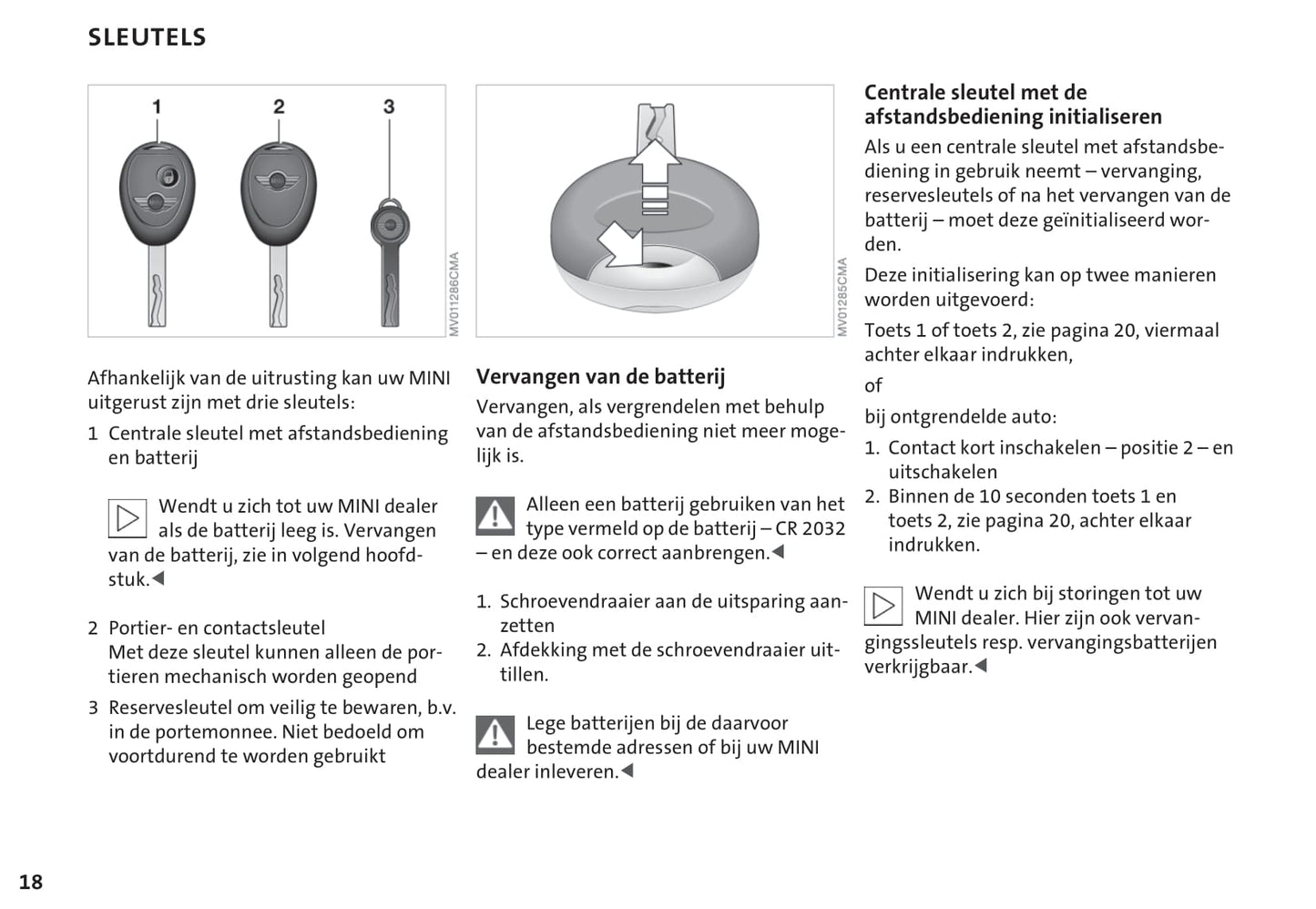 SLEUTELS

1 2 3

MV01286CMA

Afhankelijk van de uitrusting kan uw MINI uitgerust zijn met drie sleutels:

1 Centrale sleutel met afstandsbediening en batterij

Wendt u zich tot uw MINI dealer als de batterij leeg is. Vervangen van de batterij, zie in volgend hoofdstuk.◀

2 Portier- en contactsleutel
Met deze sleutel kunnen alleen de portieren mechanisch worden geopend

3 Reservesleutel om veilig te bewaren, b.v. in de portemonnee. Niet bedoeld om voortdurend te worden gebruikt

MV01285CMA

Vervangen van de batterij

Vervangen, als vergrendelen met behulp van de afstandsbediening niet meer mogelijk is.

Alleen een batterij gebruiken van het type vermeld op de batterij – CR 2032 – en deze ook correct aanbrengen.◀

1. Schroevendraaier aan de uitsparing aanzetten
2. Afdekking met de schroevendraaier uittillen.

Lege batterijen bij de daarvoor bestemde adressen of bij uw MINI dealer inleveren.◀

Centrale sleutel met de afstandsbediening initialiseren

Als u een centrale sleutel met afstandsbediening in gebruik neemt – vervanging, reservesleutels of na het vervangen van de batterij – moet deze geïnitialiseerd worden.

Deze initialisering kan op twee manieren worden uitgevoerd:

Toets 1 of toets 2, zie pagina 20, viermaal achter elkaar indrukken,

of

bij ontgrendelde auto:

1. Contact kort inschakelen – positie 2 – en uitschakelen
2. Binnen de 10 seconden toets 1 en toets 2, zie pagina 20, achter elkaar indrukken.

Wendt u zich bij storingen tot uw MINI dealer. Hier zijn ook vervangingssleutels resp. vervangingsbatterijen verkrijgbaar.◀

18