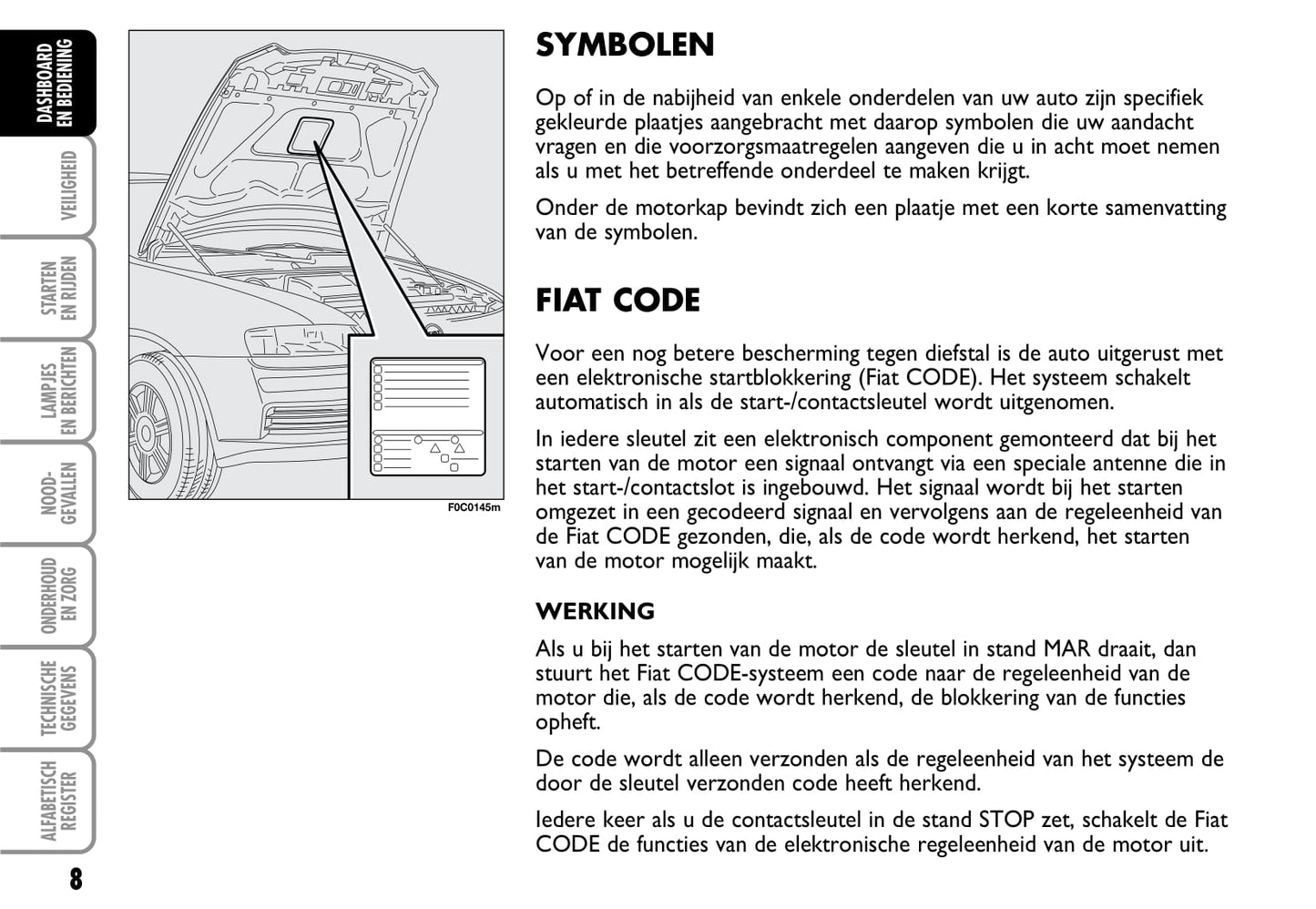 DASHBOARD EN BEDIENING

VEILIGHEID

STARTEN EN RIJDEN

LAMPJES EN BERICHTEN

NOOD-GEVALLEN

ONDERHOUD EN ZORG

TECHNISCHE GEGEVENS

ALFABETISCH REGISTER

8

F0C0145m

SYMBOLEN

Op of in de nabijheid van enkele onderdelen van uw auto zijn specifiek gekleurde plaatjes aangebracht met daarop symbolen die uw aandacht vragen en die voorzorgsmaatregelen aangeven die u in acht moet nemen als u met het betreffende onderdeel te maken krijgt.

Onder de motorkap bevindt zich een plaatje met een korte samenvatting van de symbolen.

FIAT CODE

Voor een nog betere bescherming tegen diefstal is de auto uitgerust met een elektronische startblokkering (Fiat CODE). Het systeem schakelt automatisch in als de start-/contactsleutel wordt uitgenomen.

In iedere sleutel zit een elektronisch component gemonteerd dat bij het starten van de motor een signaal ontvangt via een speciale antenne die in het start-/contactslot is ingebouwd. Het signaal wordt bij het starten omgezet in een gecodeerd signaal en vervolgens aan de regeleenheid van de Fiat CODE gezonden, die, als de code wordt herkend, het starten van de motor mogelijk maakt.

WERKING

Als u bij het starten van de motor de sleutel in stand MAR draait, dan stuurt het Fiat CODE-systeem een code naar de regeleenheid van de motor die, als de code wordt herkend, de blokkering van de functies opheft.

De code wordt alleen verzonden als de regeleenheid van het systeem de door de sleutel verzonden code heeft herkend.

Iedere keer als u de contactsleutel in de stand STOP zet, schakelt de Fiat CODE de functies van de elektronische regeleenheid van de motor uit.