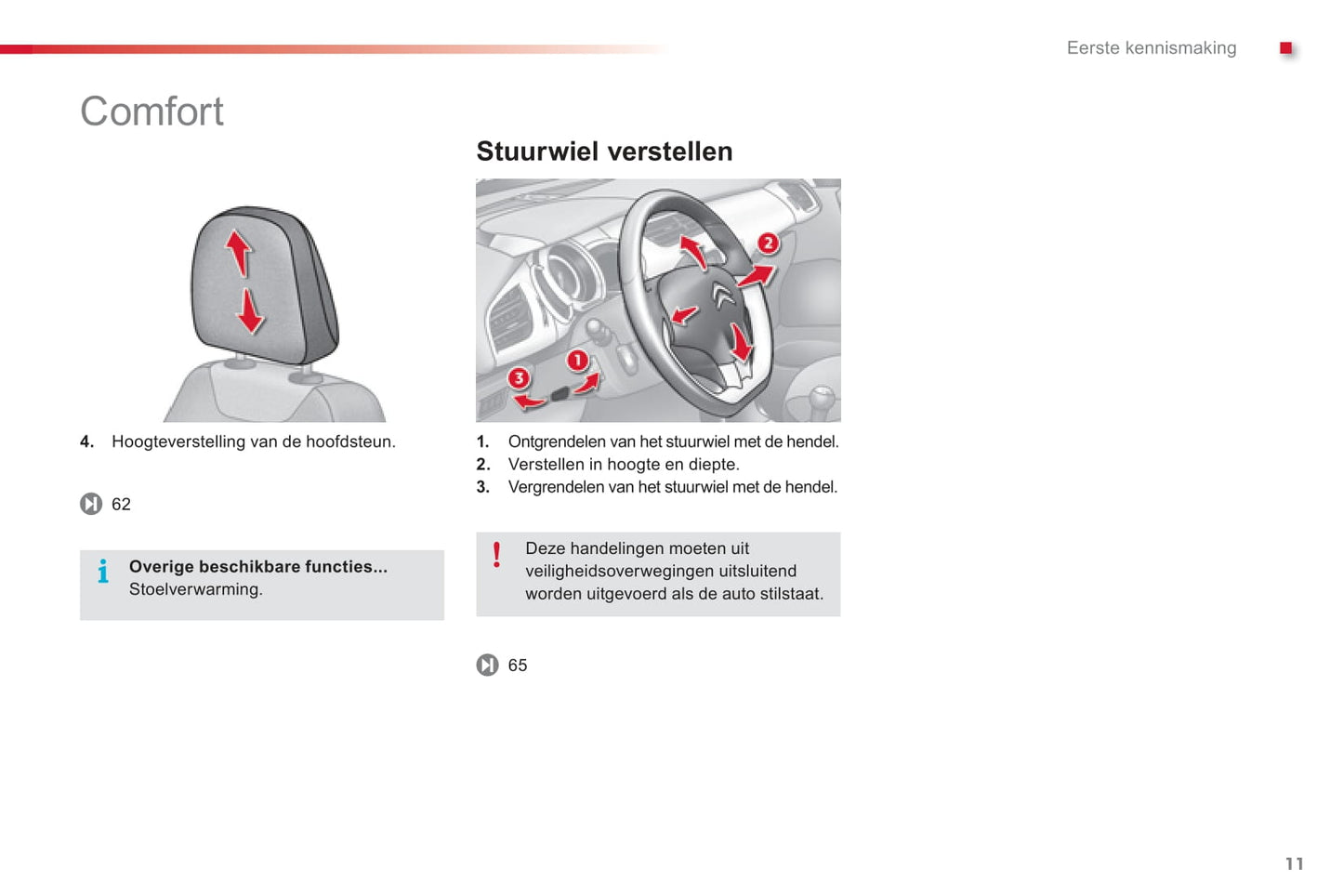 Eerste kennismaking

Comfort

4. Hoogteverstelling van de hoofdsteun.

62

i Overige beschikbare functies...
Stoelverwarming.

Stuurwiel verstellen

2

1

3

1. Ontgrendelen van het stuurwiel met de hendel.
2. Verstellen in hoogte en diepte.
3. Vergrendelen van het stuurwiel met de hendel.

! Deze handelingen moeten uit veiligheidsoverwegingen uitsluitend worden uitgevoerd als de auto stilstaat.

65

11