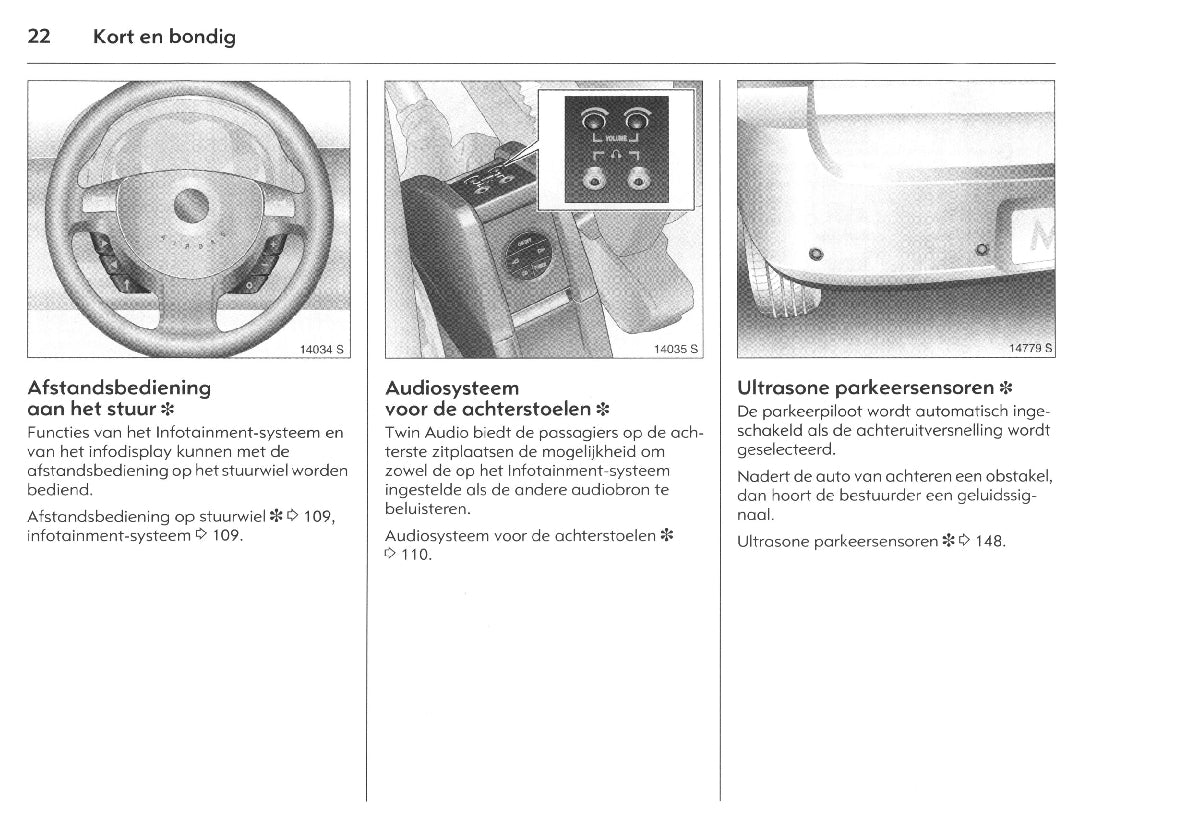 22 Kort en bondig

14034 S

Afstandsbediening aan het stuur ✻

Functies van het Infotainment-systeem en van het infodisplay kunnen met de afstandsbediening op het stuurwiel worden bediend.

Afstandsbediening op stuurwiel ✻ ⇨ 109, infotainment-systeem ⇨ 109.

VOLUME

14035 S

Audiosysteem voor de achterstoelen ✻

Twin Audio biedt de passagiers op de achterste zitplaatsen de mogelijkheid om zowel de op het Infotainment-systeem ingestelde als de andere audiobron te beluisteren.

Audiosysteem voor de achterstoelen ✻ ⇨ 110.

14779 S

Ultrasone parkeersensoren ✻

De parkeerpiloot wordt automatisch ingeschakeld als de achteruitversnelling wordt geselecteerd.

Nadert de auto van achteren een obstakel, dan hoort de bestuurder een geluidssignaal.

Ultrasone parkeersensoren ✻ ⇨ 148.