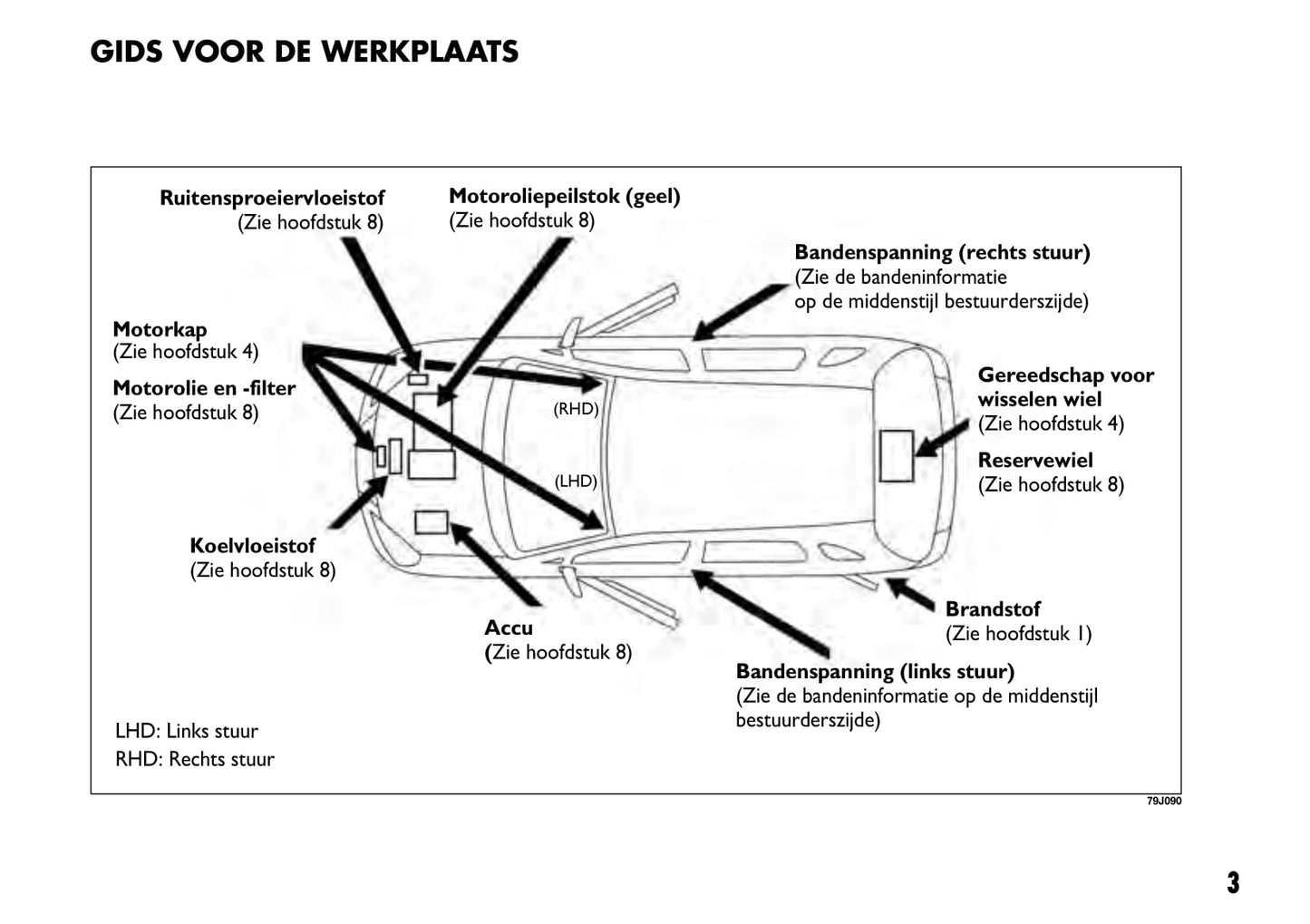 GIDS VOOR DE WERKPLAATS

Ruitensproeiervloeistof
(Zie hoofdstuk 8)

Motoroliepeilstok (geel)
(Zie hoofdstuk 8)

Bandenspanning (rechts stuur)
(Zie de bandeninformatie op de middenstijl bestuurderszijde)

Motorkap
(Zie hoofdstuk 4)

Motorolie en -filter
(Zie hoofdstuk 8)

(RHD)

(LHD)

Gereedschap voor wisselen wiel
(Zie hoofdstuk 4)

Reservewiel
(Zie hoofdstuk 8)

Koelvloeistof
(Zie hoofdstuk 8)

Accu
(Zie hoofdstuk 8)

Brandstof
(Zie hoofdstuk 1)

Bandenspanning (links stuur)
(Zie de bandeninformatie op de middenstijl bestuurderszijde)

LHD: Links stuur
RHD: Rechts stuur

79J090

3