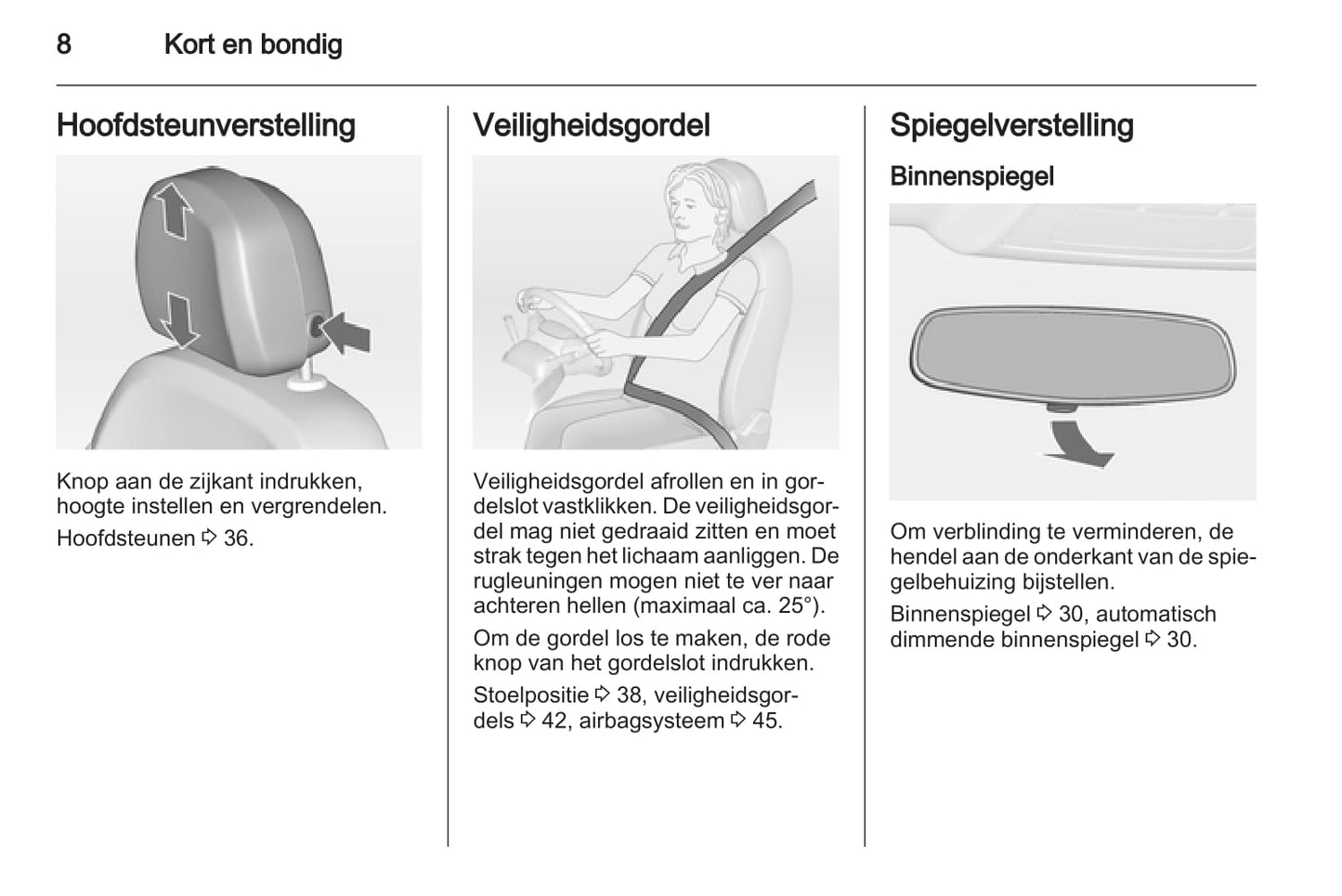 8 Kort en bondig

Hoofdsteunverstelling

Knop aan de zijkant indrukken, hoogte instellen en vergrendelen.

Hoofdsteunen ⇨ 36.

Veiligheidsgordel

Veiligheidsgordel afrollen en in gordelslot vastklikken. De veiligheidsgordel mag niet gedraaid zitten en moet strak tegen het lichaam aanliggen. De rugleuningen mogen niet te ver naar achteren hellen (maximaal ca. 25°).

Om de gordel los te maken, de rode knop van het gordelslot indrukken.

Stoelpositie ⇨ 38, veiligheidsgordels ⇨ 42, airbagsysteem ⇨ 45.

Spiegelverstelling

Binnenspiegel

Om verblinding te verminderen, de hendel aan de onderkant van de spiegelbehuizing bijstellen.

Binnenspiegel ⇨ 30, automatisch dimmende binnenspiegel ⇨ 30.