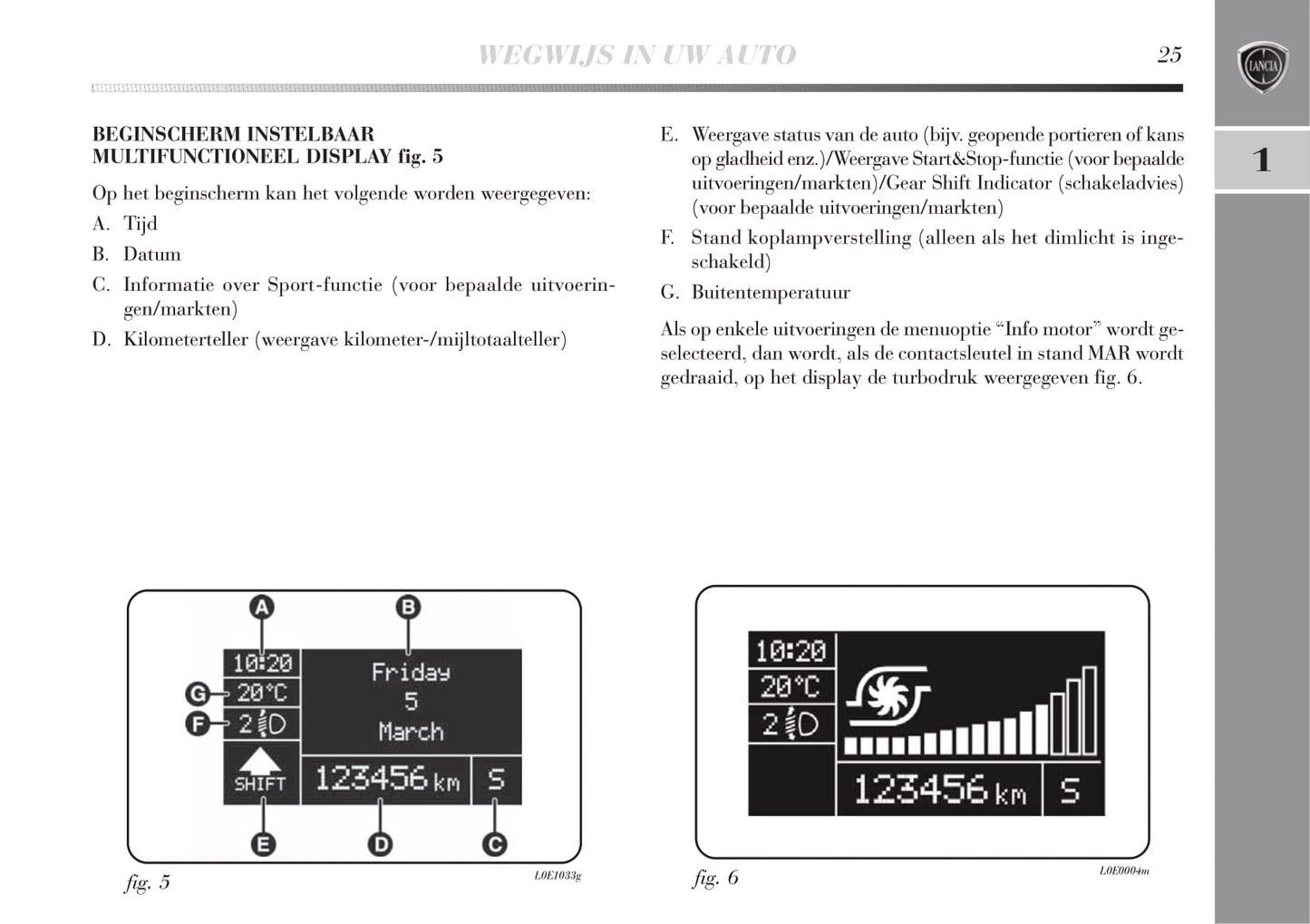 WEGWIJS IN UW AUTO

25

LANCIA

1

BEGINSCHERM INSTELBAAR MULTIFUNCTIONEEL DISPLAY fig. 5

Op het beginscherm kan het volgende worden weergegeven:

A. Tijd

B. Datum

C. Informatie over Sport-functie (voor bepaalde uitvoeringen/markten)

D. Kilometerteller (weergave kilometer-/mijltotaalteller)

E. Weergave status van de auto (bijv. geopende portieren of kans op gladheid enz.)/Weergave Start&Stop-functie (voor bepaalde uitvoeringen/markten)/Gear Shift Indicator (schakeladvies) (voor bepaalde uitvoeringen/markten)

F. Stand koplampverstelling (alleen als het dimlicht is ingeschakeld)

G. Buitentemperatuur

Als op enkele uitvoeringen de menuoptie “Info motor” wordt geselecteerd, dan wordt, als de contactsleutel in stand MAR wordt gedraaid, op het display de turbodruk weergegeven fig. 6.

A

B

10:20

Friday

5

March

G

20°C

F

2

SHIFT

123456 km

S

E

D

C

fig. 5

L0E1033g

10:20

20°C

2

123456 km

S

fig. 6

L0E0004m