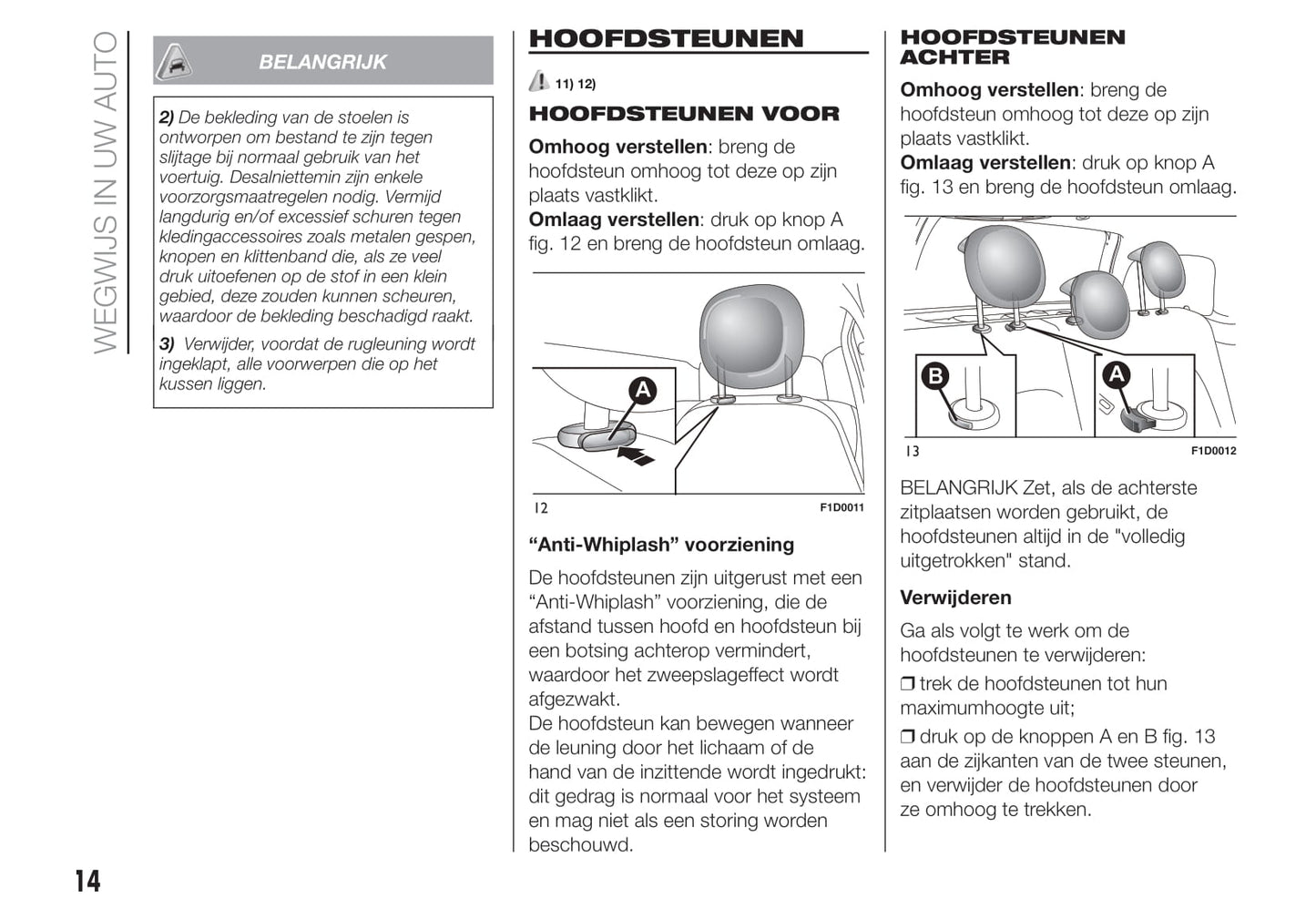 WEGWIJS IN UW AUTO

BELANGRIJK

2) De bekleding van de stoelen is ontworpen om bestand te zijn tegen slijtage bij normaal gebruik van het voertuig. Desalniettemin zijn enkele voorzorgsmaatregelen nodig. Vermijd langdurig en/of excessief schuren tegen kledingaccessoires zoals metalen gespen, knopen en klittenband die, als ze veel druk uitoefenen op de stof in een klein gebied, deze zouden kunnen scheuren, waardoor de bekleding beschadigd raakt.

3) Verwijder, voordat de rugleuning wordt ingeklapt, alle voorwerpen die op het kussen liggen.

HOOFDSTEUNEN

11) 12)

HOOFDSTEUNEN VOOR

Omhoog verstellen: breng de hoofdsteun omhoog tot deze op zijn plaats vastklikt.
Omlaag verstellen: druk op knop A fig. 12 en breng de hoofdsteun omlaag.

A

12 F1D0011

“Anti-Whiplash” voorziening

De hoofdsteunen zijn uitgerust met een “Anti-Whiplash” voorziening, die de afstand tussen hoofd en hoofdsteun bij een botsing achterop vermindert, waardoor het zweepslageffect wordt afgezwakt.
De hoofdsteun kan bewegen wanneer de leuning door het lichaam of de hand van de inzittende wordt ingedrukt: dit gedrag is normaal voor het systeem en mag niet als een storing worden beschouwd.

HOOFDSTEUNEN ACHTER

Omhoog verstellen: breng de hoofdsteun omhoog tot deze op zijn plaats vastklikt.
Omlaag verstellen: druk op knop A fig. 13 en breng de hoofdsteun omlaag.

B A

13 F1D0012

BELANGRIJK Zet, als de achterste zitplaatsen worden gebruikt, de hoofdsteunen altijd in de "volledig uitgetrokken" stand.

Verwijderen

Ga als volgt te werk om de hoofdsteunen te verwijderen:

❒ trek de hoofdsteunen tot hun maximumhoogte uit;

❒ druk op de knoppen A en B fig. 13 aan de zijkanten van de twee steunen, en verwijder de hoofdsteunen door ze omhoog te trekken.

14