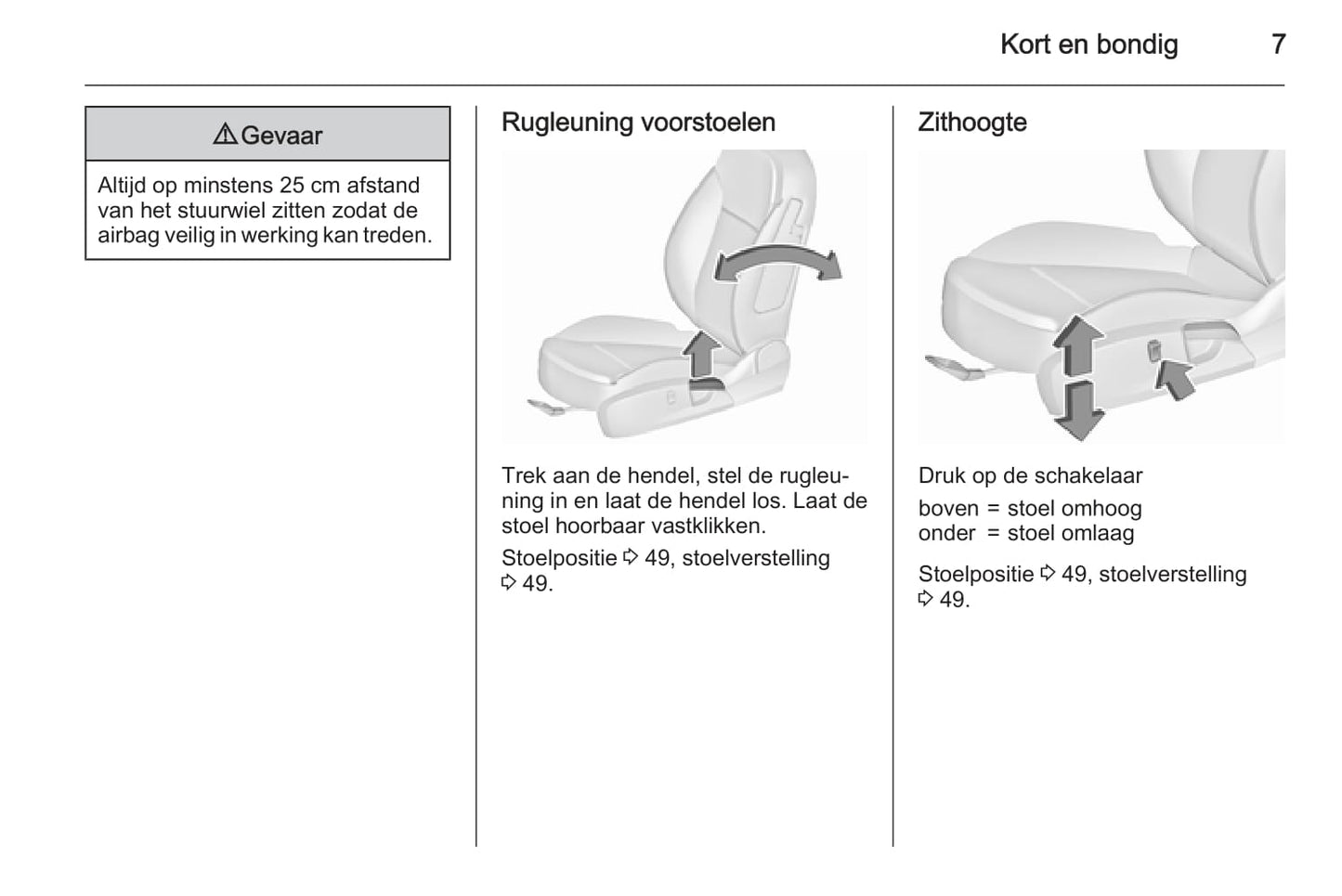 Kort en bondig 7

⚠ Gevaar

Altijd op minstens 25 cm afstand van het stuurwiel zitten zodat de airbag veilig in werking kan treden.

Rugleuning voorstoelen

Trek aan de hendel, stel de rugleuning in en laat de hendel los. Laat de stoel hoorbaar vastklikken.

Stoelpositie ⇨ 49, stoelverstelling ⇨ 49.

Zithoogte

Druk op de schakelaar

boven = stoel omhoog
onder = stoel omlaag

Stoelpositie ⇨ 49, stoelverstelling ⇨ 49.