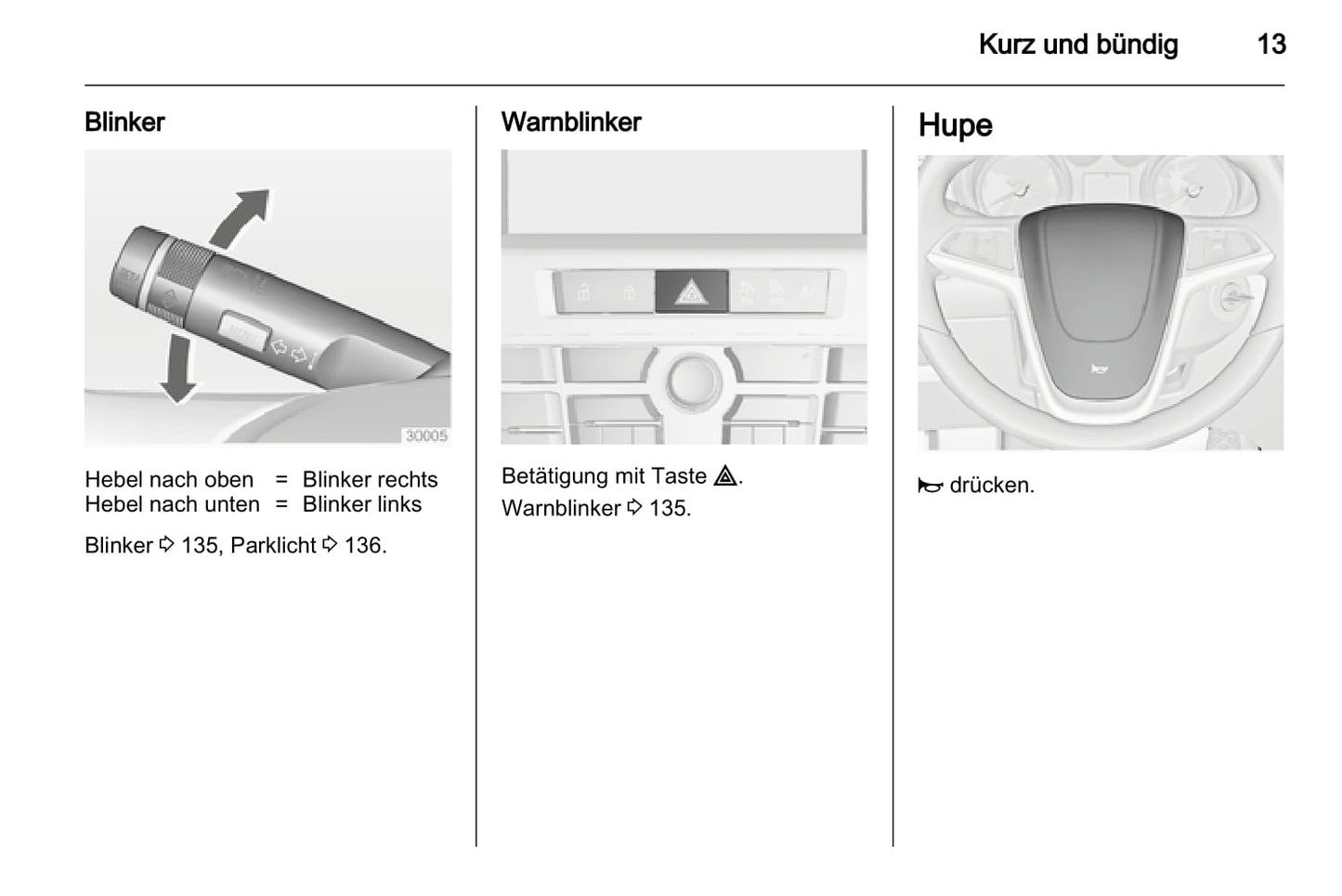 Kurz und bündig 13

Blinker

30005

| Hebel nach oben | = | Blinker rechts |
|---|---|---|
| Hebel nach unten | = | Blinker links |

Blinker ⇨ 135, Parklicht ⇨ 136.

Warnblinker

Betätigung mit Taste ⚠.
Warnblinker ⇨ 135.

Hupe

📯 drücken.