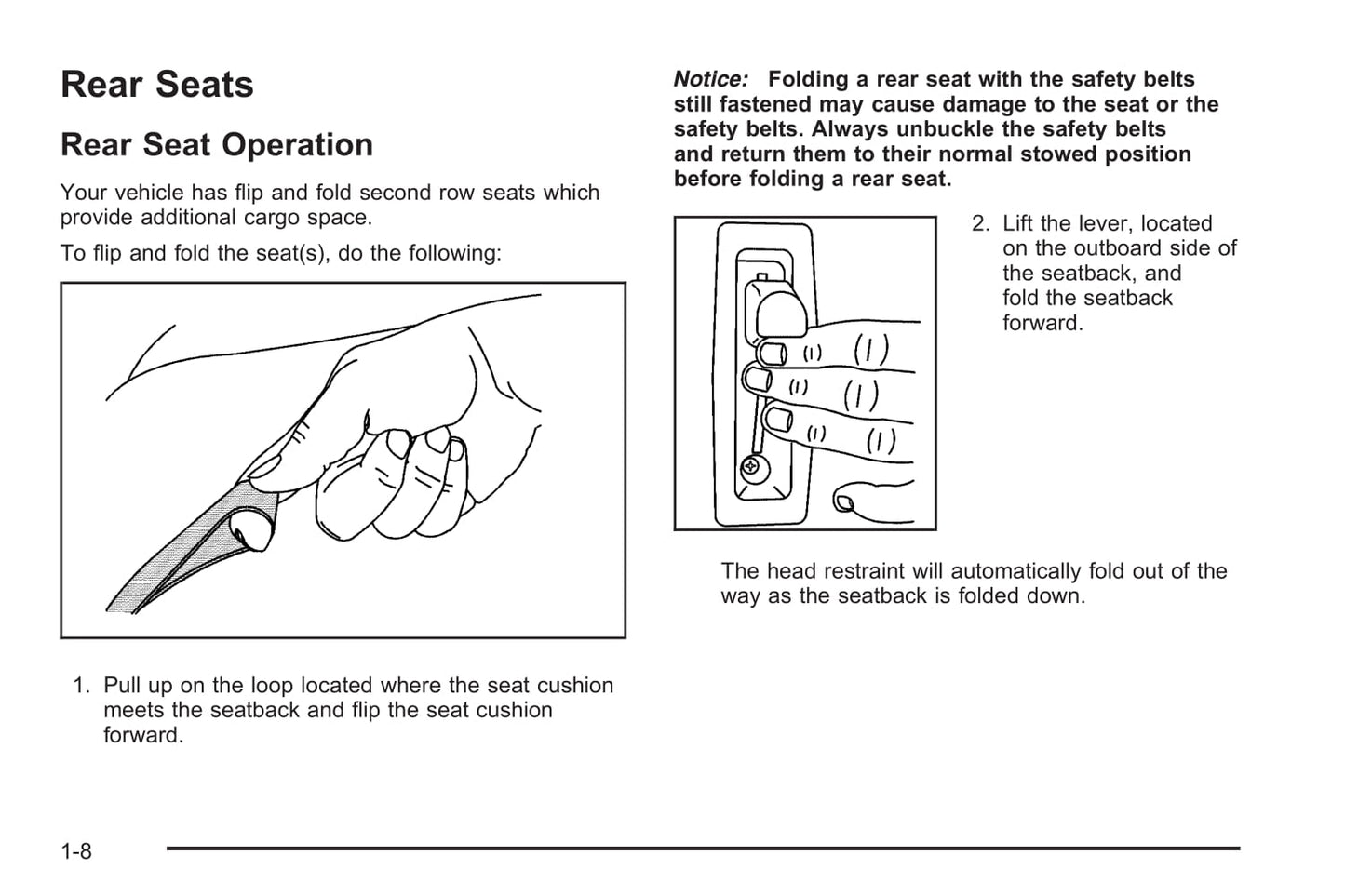 Rear Seats

Rear Seat Operation

Your vehicle has flip and fold second row seats which provide additional cargo space.

To flip and fold the seat(s), do the following:

1. Pull up on the loop located where the seat cushion meets the seatback and flip the seat cushion forward.

Notice: Folding a rear seat with the safety belts still fastened may cause damage to the seat or the safety belts. Always unbuckle the safety belts and return them to their normal stowed position before folding a rear seat.

2. Lift the lever, located on the outboard side of the seatback, and fold the seatback forward.

The head restraint will automatically fold out of the way as the seatback is folded down.

1-8