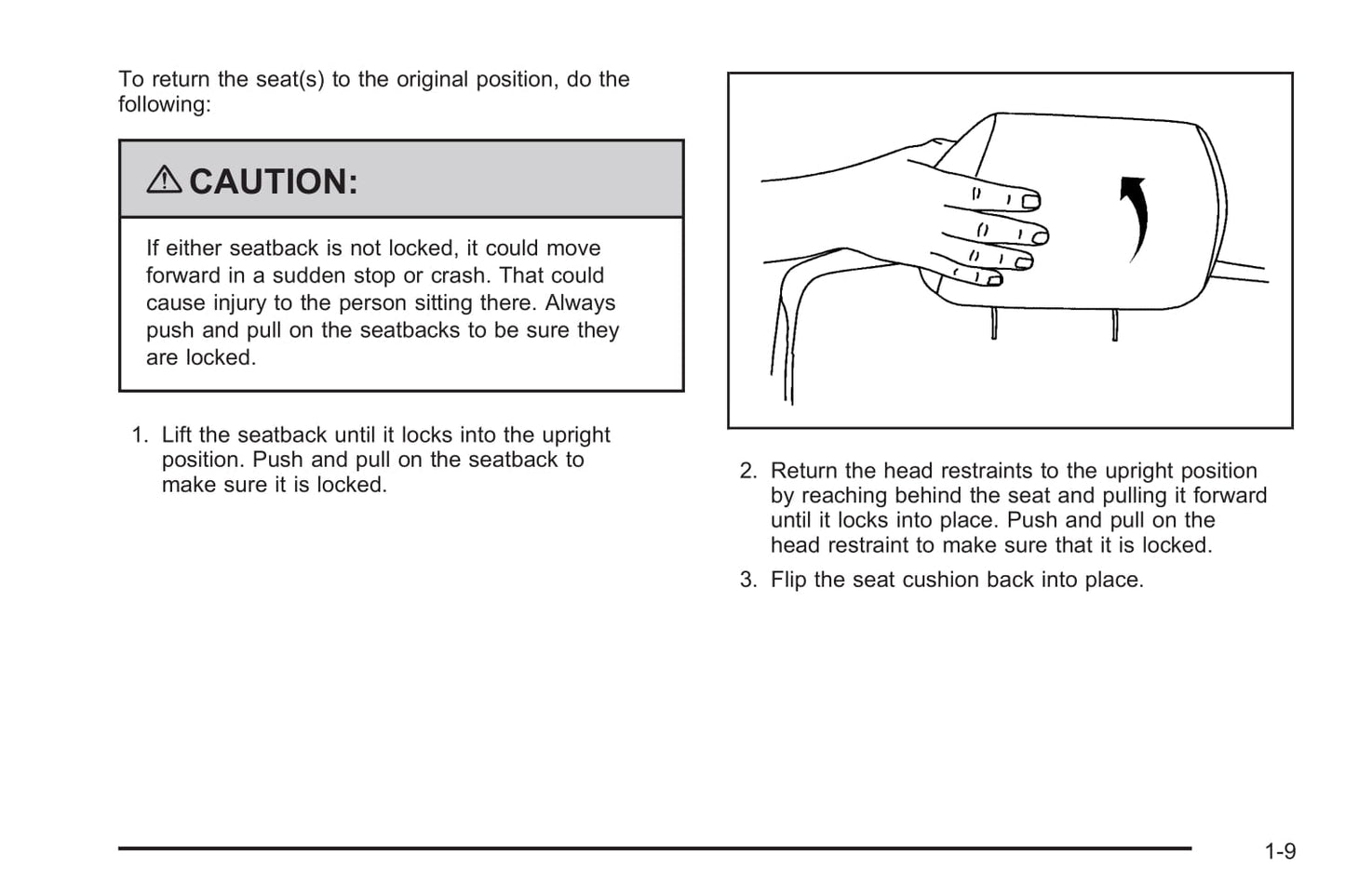 To return the seat(s) to the original position, do the following:

⚠ CAUTION:

If either seatback is not locked, it could move forward in a sudden stop or crash. That could cause injury to the person sitting there. Always push and pull on the seatbacks to be sure they are locked.

1. Lift the seatback until it locks into the upright position. Push and pull on the seatback to make sure it is locked.

2. Return the head restraints to the upright position by reaching behind the seat and pulling it forward until it locks into place. Push and pull on the head restraint to make sure that it is locked.

3. Flip the seat cushion back into place.

1-9