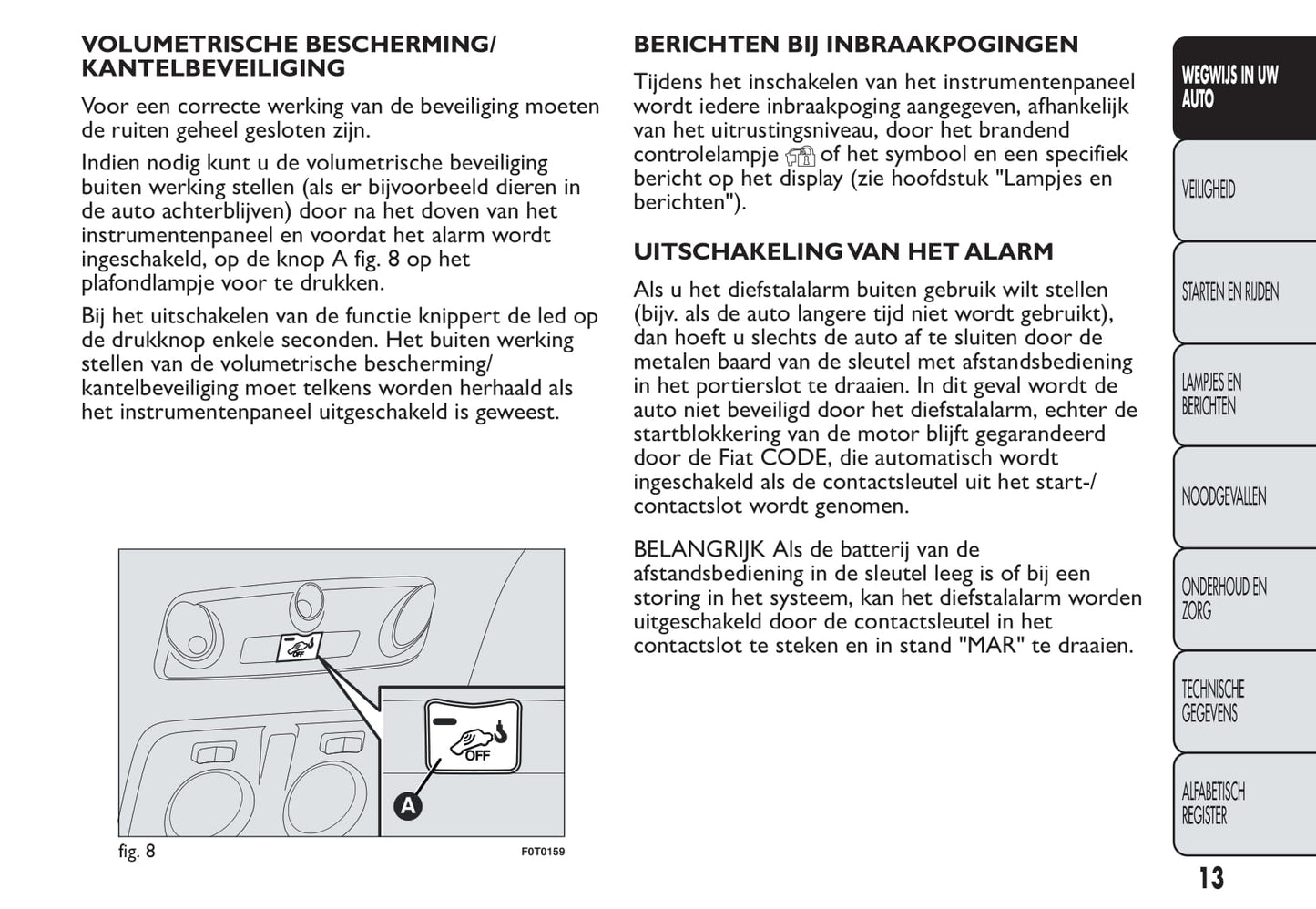 VOLUMETRISCHE BESCHERMING/ KANTELBEVEILIGING

Voor een correcte werking van de beveiliging moeten de ruiten geheel gesloten zijn.

Indien nodig kunt u de volumetrische beveiliging buiten werking stellen (als er bijvoorbeeld dieren in de auto achterblijven) door na het doven van het instrumentenpaneel en voordat het alarm wordt ingeschakeld, op de knop A fig. 8 op het plafondlampje voor te drukken.

Bij het uitschakelen van de functie knippert de led op de drukknop enkele seconden. Het buiten werking stellen van de volumetrische bescherming/ kantelbeveiliging moet telkens worden herhaald als het instrumentenpaneel uitgeschakeld is geweest.

OFF

OFF

A

fig. 8

F0T0159

BERICHTEN BIJ INBRAAKPOGINGEN

Tijdens het inschakelen van het instrumentenpaneel wordt iedere inbraakpoging aangegeven, afhankelijk van het uitrustingsniveau, door het brandend controlelampje of het symbool en een specifiek bericht op het display (zie hoofdstuk "Lampjes en berichten").

UITSCHAKELING VAN HET ALARM

Als u het diefstalalarm buiten gebruik wilt stellen (bijv. als de auto langere tijd niet wordt gebruikt), dan hoeft u slechts de auto af te sluiten door de metalen baard van de sleutel met afstandsbediening in het portierslot te draaien. In dit geval wordt de auto niet beveiligd door het diefstalalarm, echter de startblokkering van de motor blijft gegarandeerd door de Fiat CODE, die automatisch wordt ingeschakeld als de contactsleutel uit het start-/ contactslot wordt genomen.

BELANGRIJK Als de batterij van de afstandsbediening in de sleutel leeg is of bij een storing in het systeem, kan het diefstalalarm worden uitgeschakeld door de contactsleutel in het contactslot te steken en in stand "MAR" te draaien.

WEGWIJS IN UW AUTO

VEILIGHEID

STARTEN EN RIJDEN

LAMPJES EN BERICHTEN

NOODGEVALLEN

ONDERHOUD EN ZORG

TECHNISCHE GEGEVENS

ALFABETISCH REGISTER

13