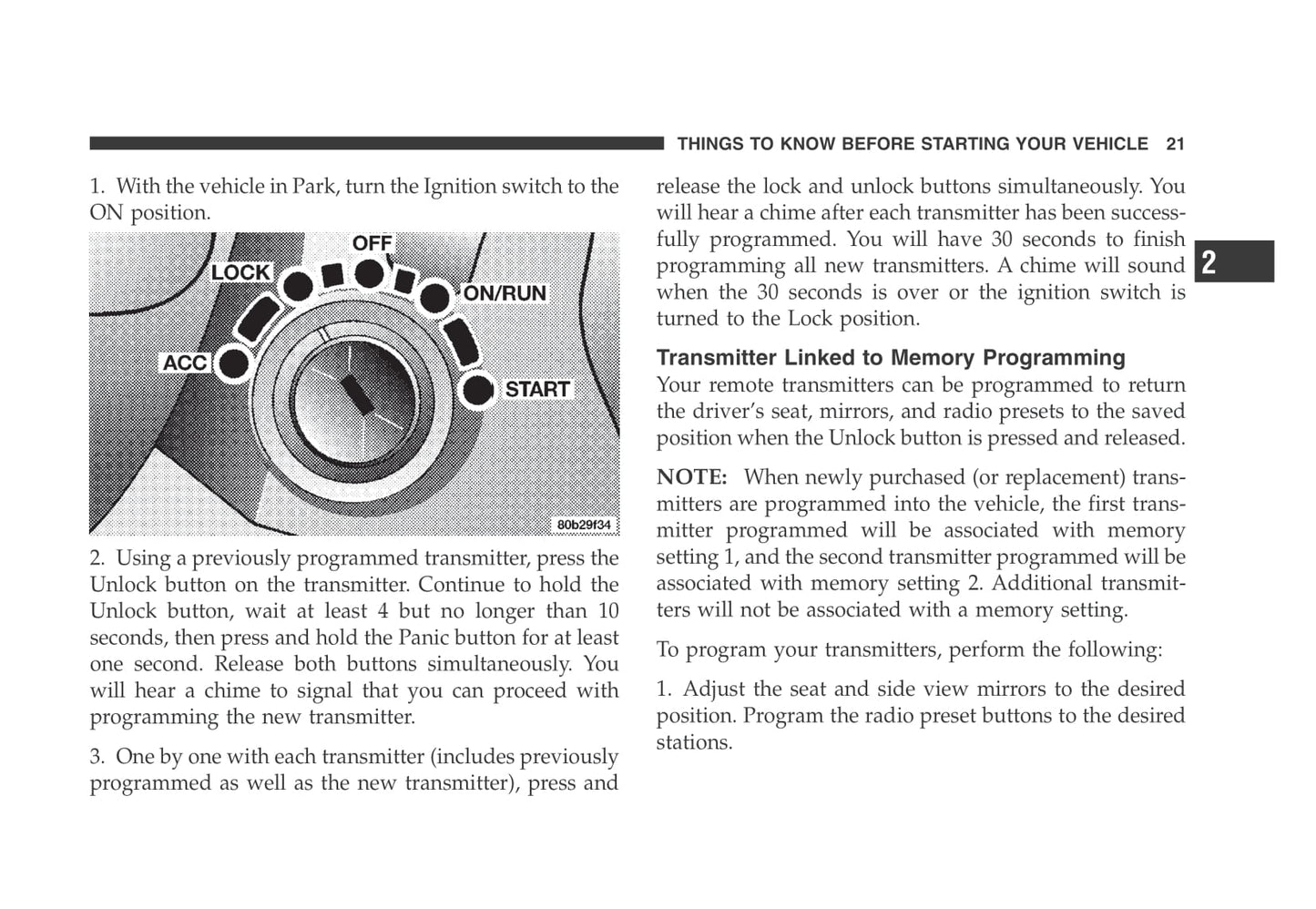 THINGS TO KNOW BEFORE STARTING YOUR VEHICLE 21

1. With the vehicle in Park, turn the Ignition switch to the ON position.

OFF
LOCK
ON/RUN
ACC
START
80b29f34

2. Using a previously programmed transmitter, press the Unlock button on the transmitter. Continue to hold the Unlock button, wait at least 4 but no longer than 10 seconds, then press and hold the Panic button for at least one second. Release both buttons simultaneously. You will hear a chime to signal that you can proceed with programming the new transmitter.

3. One by one with each transmitter (includes previously programmed as well as the new transmitter), press and release the lock and unlock buttons simultaneously. You will hear a chime after each transmitter has been successfully programmed. You will have 30 seconds to finish programming all new transmitters. A chime will sound when the 30 seconds is over or the ignition switch is turned to the Lock position.

2

Transmitter Linked to Memory Programming
Your remote transmitters can be programmed to return the driver's seat, mirrors, and radio presets to the saved position when the Unlock button is pressed and released.

NOTE: When newly purchased (or replacement) transmitters are programmed into the vehicle, the first transmitter programmed will be associated with memory setting 1, and the second transmitter programmed will be associated with memory setting 2. Additional transmitters will not be associated with a memory setting.

To program your transmitters, perform the following:

1. Adjust the seat and side view mirrors to the desired position. Program the radio preset buttons to the desired stations.