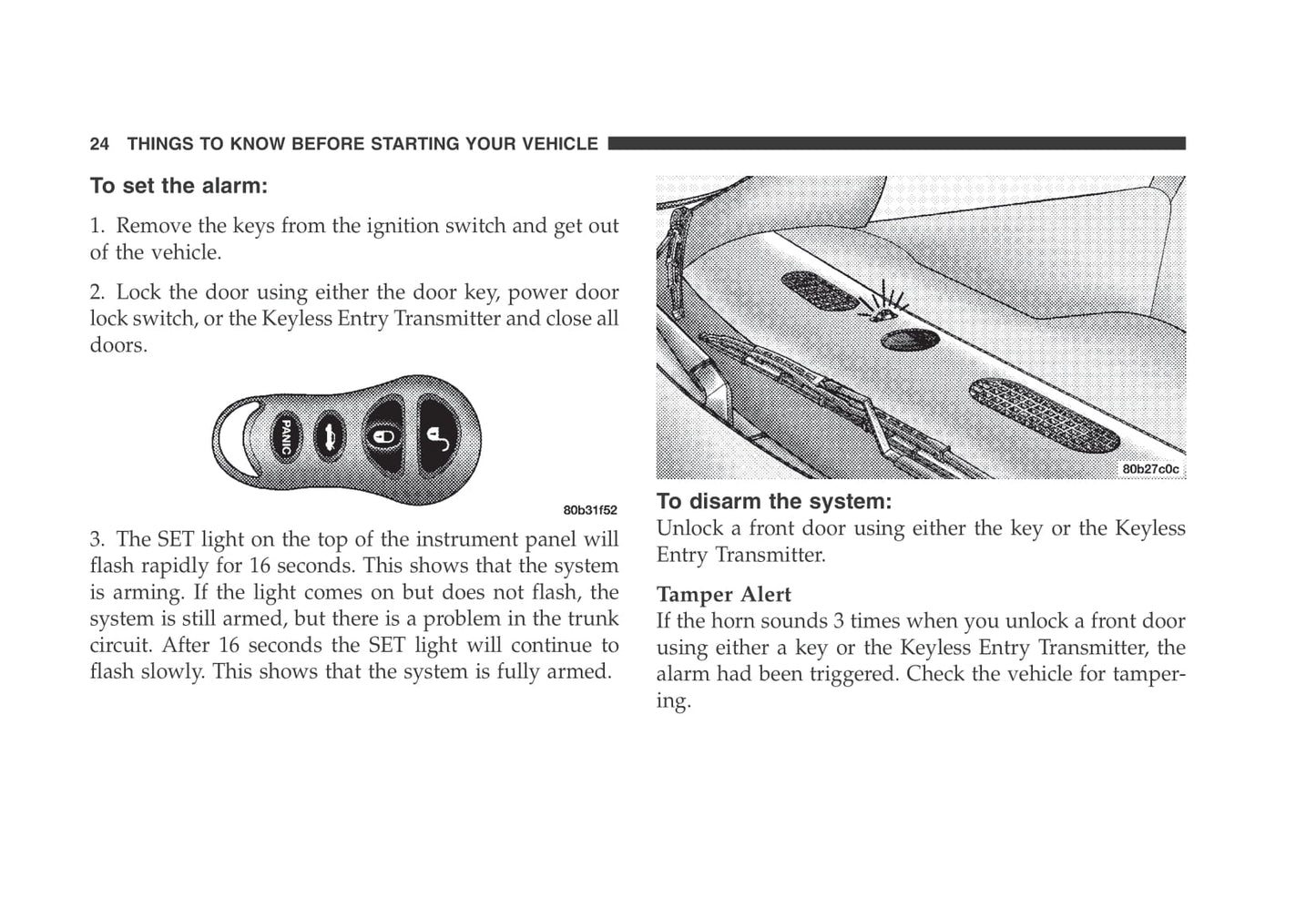 24 THINGS TO KNOW BEFORE STARTING YOUR VEHICLE

To set the alarm:

1. Remove the keys from the ignition switch and get out of the vehicle.

2. Lock the door using either the door key, power door lock switch, or the Keyless Entry Transmitter and close all doors.

PANIC

80b31f52

3. The SET light on the top of the instrument panel will flash rapidly for 16 seconds. This shows that the system is arming. If the light comes on but does not flash, the system is still armed, but there is a problem in the trunk circuit. After 16 seconds the SET light will continue to flash slowly. This shows that the system is fully armed.

80b27c0c

To disarm the system:
Unlock a front door using either the key or the Keyless Entry Transmitter.

Tamper Alert
If the horn sounds 3 times when you unlock a front door using either a key or the Keyless Entry Transmitter, the alarm had been triggered. Check the vehicle for tampering.