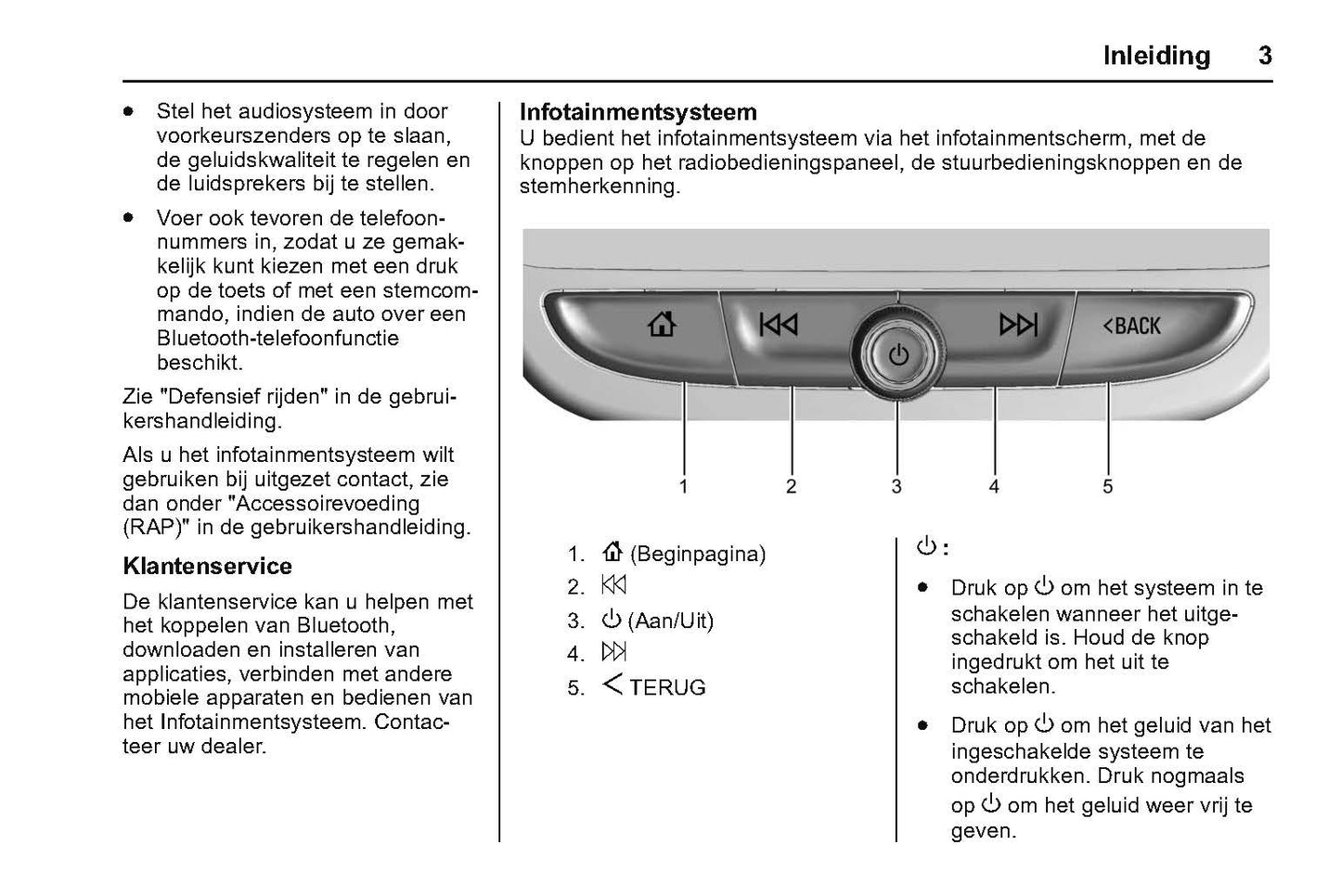 Inleiding 3

- Stel het audiosysteem in door voorkeurszenders op te slaan, de geluidskwaliteit te regelen en de luidsprekers bij te stellen.
- Voer ook tevoren de telefoonnummers in, zodat u ze gemakkelijk kunt kiezen met een druk op de toets of met een stemcommando, indien de auto over een Bluetooth-telefoonfunctie beschikt.

Zie "Defensief rijden" in de gebruikershandleiding.

Als u het infotainmentsysteem wilt gebruiken bij uitgezet contact, zie dan onder "Accessoirevoeding (RAP)" in de gebruikershandleiding.

Klantenservice

De klantenservice kan u helpen met het koppelen van Bluetooth, downloaden en installeren van applicaties, verbinden met andere mobiele apparaten en bedienen van het Infotainmentsysteem. Contacteer uw dealer.

Infotainmentsysteem
U bedient het infotainmentsysteem via het infotainmentscherm, met de knoppen op het radiobedieningspaneel, de stuurbedieningsknoppen en de stemherkenning.

<BACK

1 2 3 4 5

1. ⌂ (Beginpagina)
2. ⏮
3. ⏻ (Aan/Uit)
4. ⏭
5. < TERUG

⏻ :

- Druk op ⏻ om het systeem in te schakelen wanneer het uitgeschakeld is. Houd de knop ingedrukt om het uit te schakelen.
- Druk op ⏻ om het geluid van het ingeschakelde systeem te onderdrukken. Druk nogmaals op ⏻ om het geluid weer vrij te geven.