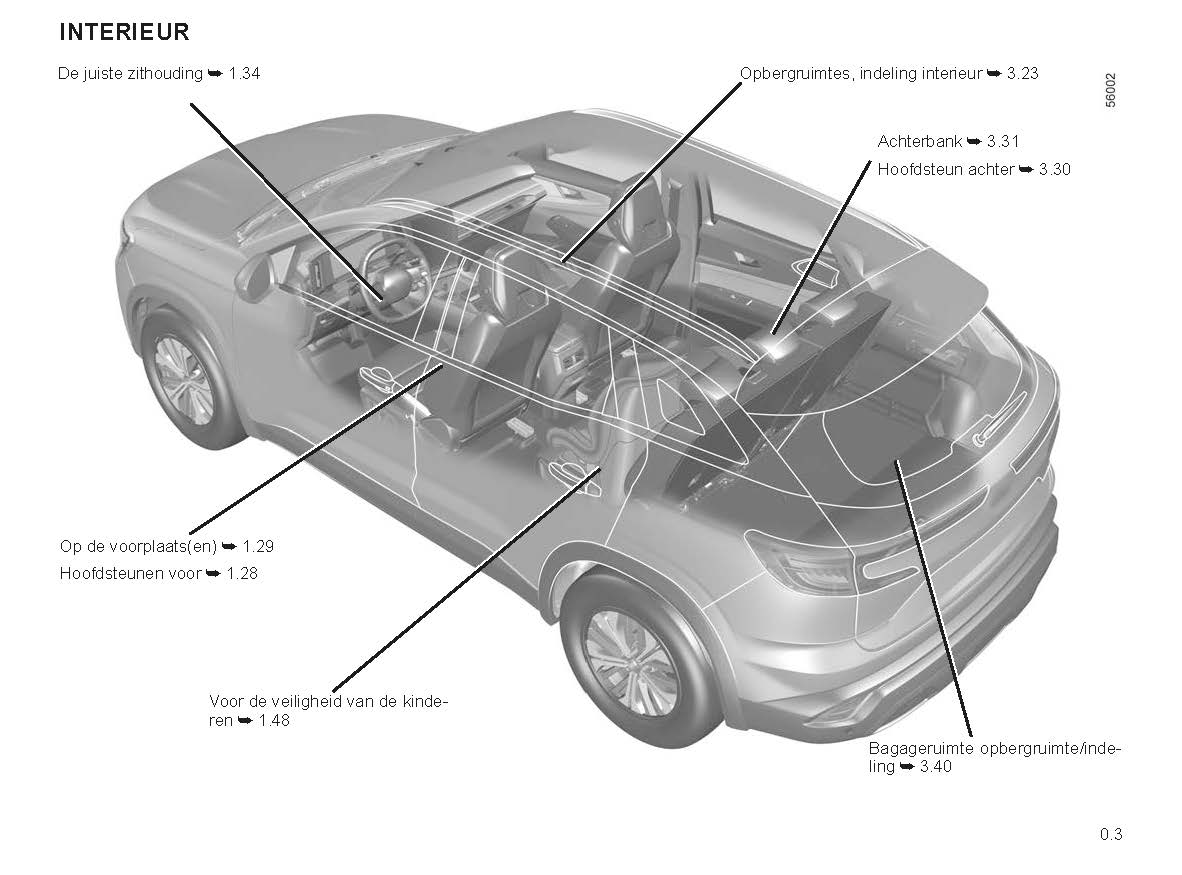 INTERIEUR

De juiste zithouding ➥ 1.34

Opbergruimtes, indeling interieur ➥ 3.23

56002

Achterbank ➥ 3.31

Hoofdsteun achter ➥ 3.30

Op de voorplaats(en) ➥ 1.29

Hoofdsteunen voor ➥ 1.28

Voor de veiligheid van de kinderen ➥ 1.48

Bagageruimte opbergruimte/indeling ➥ 3.40

0.3