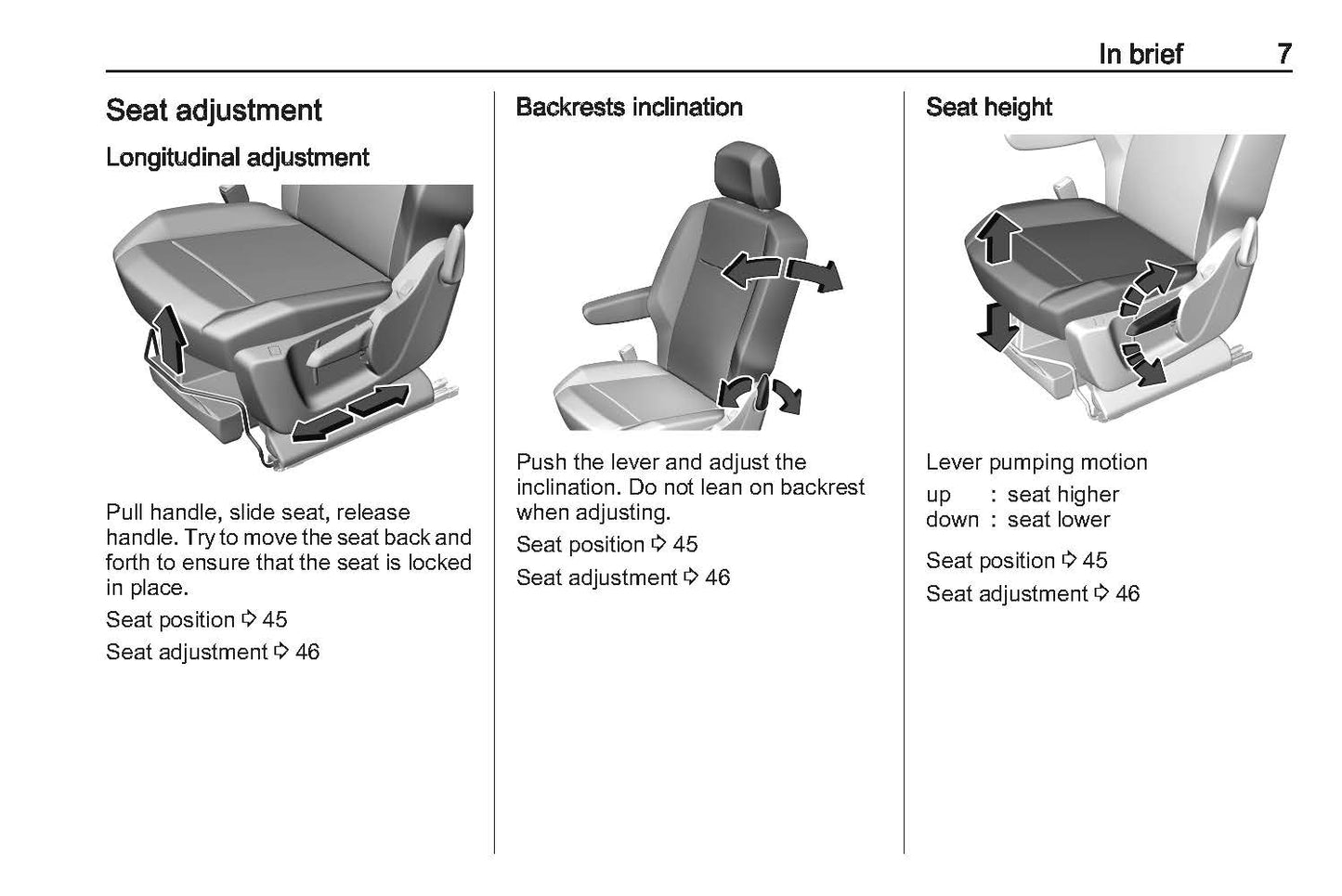 In brief 7

Seat adjustment

Longitudinal adjustment

Pull handle, slide seat, release handle. Try to move the seat back and forth to ensure that the seat is locked in place.

Seat position ⇨ 45

Seat adjustment ⇨ 46

Backrests inclination

Push the lever and adjust the inclination. Do not lean on backrest when adjusting.

Seat position ⇨ 45

Seat adjustment ⇨ 46

Seat height

Lever pumping motion

up : seat higher
down : seat lower

Seat position ⇨ 45

Seat adjustment ⇨ 46