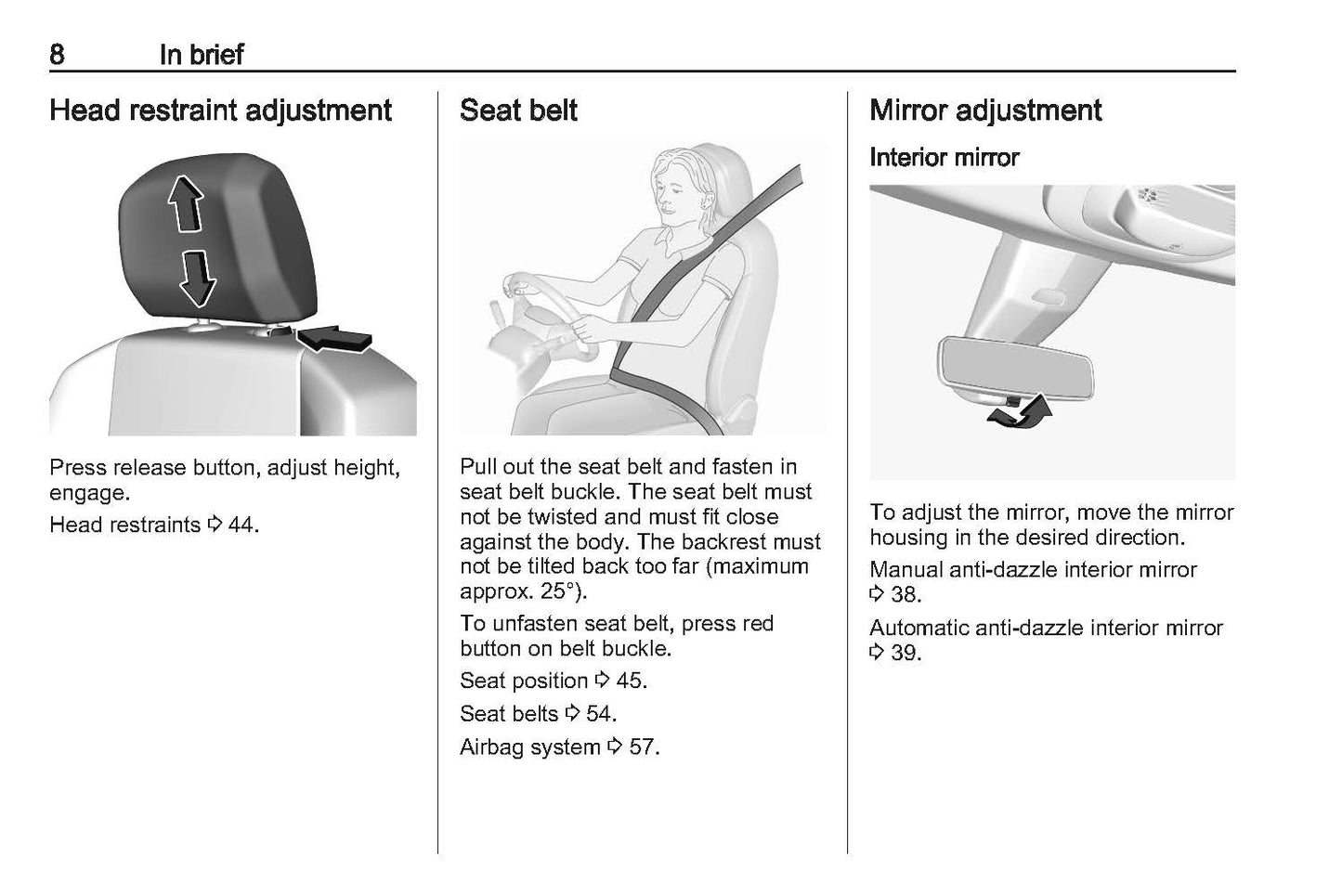 8 In brief

Head restraint adjustment

Press release button, adjust height, engage.

Head restraints ⇨ 44.

Seat belt

Pull out the seat belt and fasten in seat belt buckle. The seat belt must not be twisted and must fit close against the body. The backrest must not be tilted back too far (maximum approx. 25°).

To unfasten seat belt, press red button on belt buckle.

Seat position ⇨ 45.

Seat belts ⇨ 54.

Airbag system ⇨ 57.

Mirror adjustment

Interior mirror

To adjust the mirror, move the mirror housing in the desired direction.

Manual anti-dazzle interior mirror ⇨ 38.

Automatic anti-dazzle interior mirror ⇨ 39.