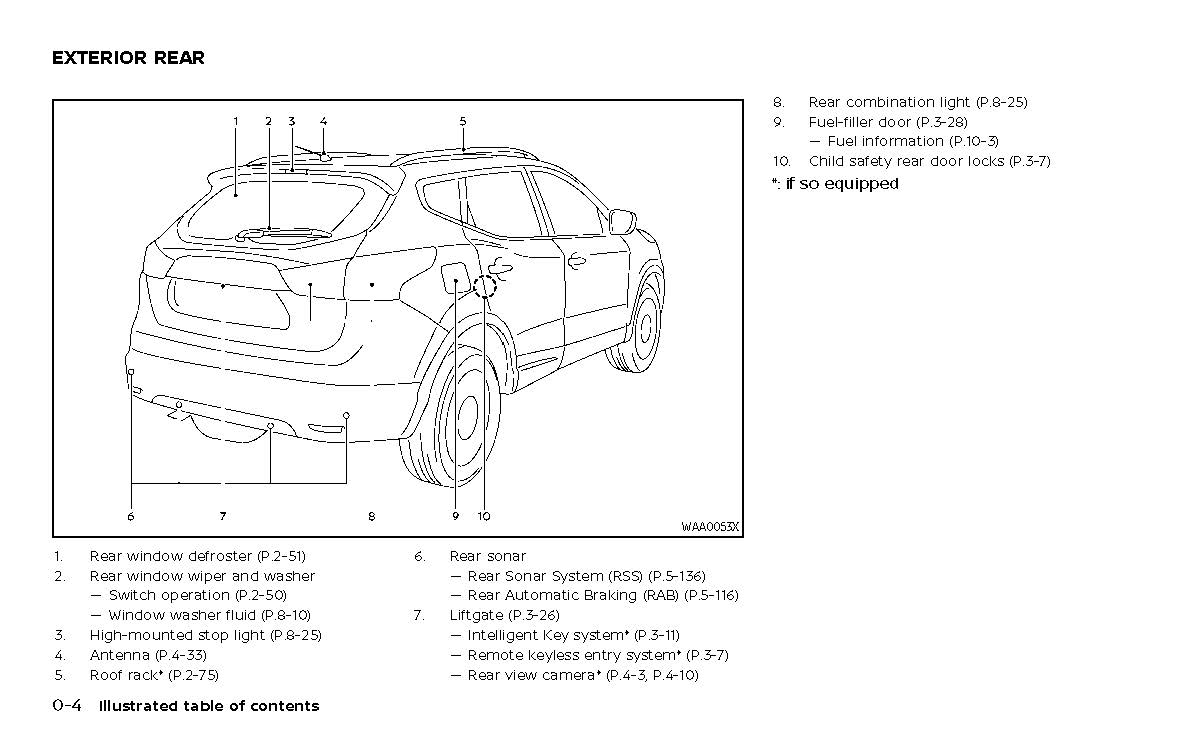 EXTERIOR REAR

1 2 3 4 5

6 7 8 9 10

WAA0053X

1. Rear window defroster (P.2-51)
2. Rear window wiper and washer
— Switch operation (P.2-50)
— Window washer fluid (P.8-10)
3. High-mounted stop light (P.8-25)
4. Antenna (P.4-33)
5. Roof rack* (P.2-75)

6. Rear sonar
— Rear Sonar System (RSS) (P.5-136)
— Rear Automatic Braking (RAB) (P.5-116)
7. Liftgate (P.3-26)
— Intelligent Key system* (P.3-11)
— Remote keyless entry system* (P.3-7)
— Rear view camera* (P.4-3, P.4-10)

8. Rear combination light (P.8-25)
9. Fuel-filler door (P.3-28)
— Fuel information (P.10-3)
10. Child safety rear door locks (P.3-7)
*: if so equipped

0-4 Illustrated table of contents