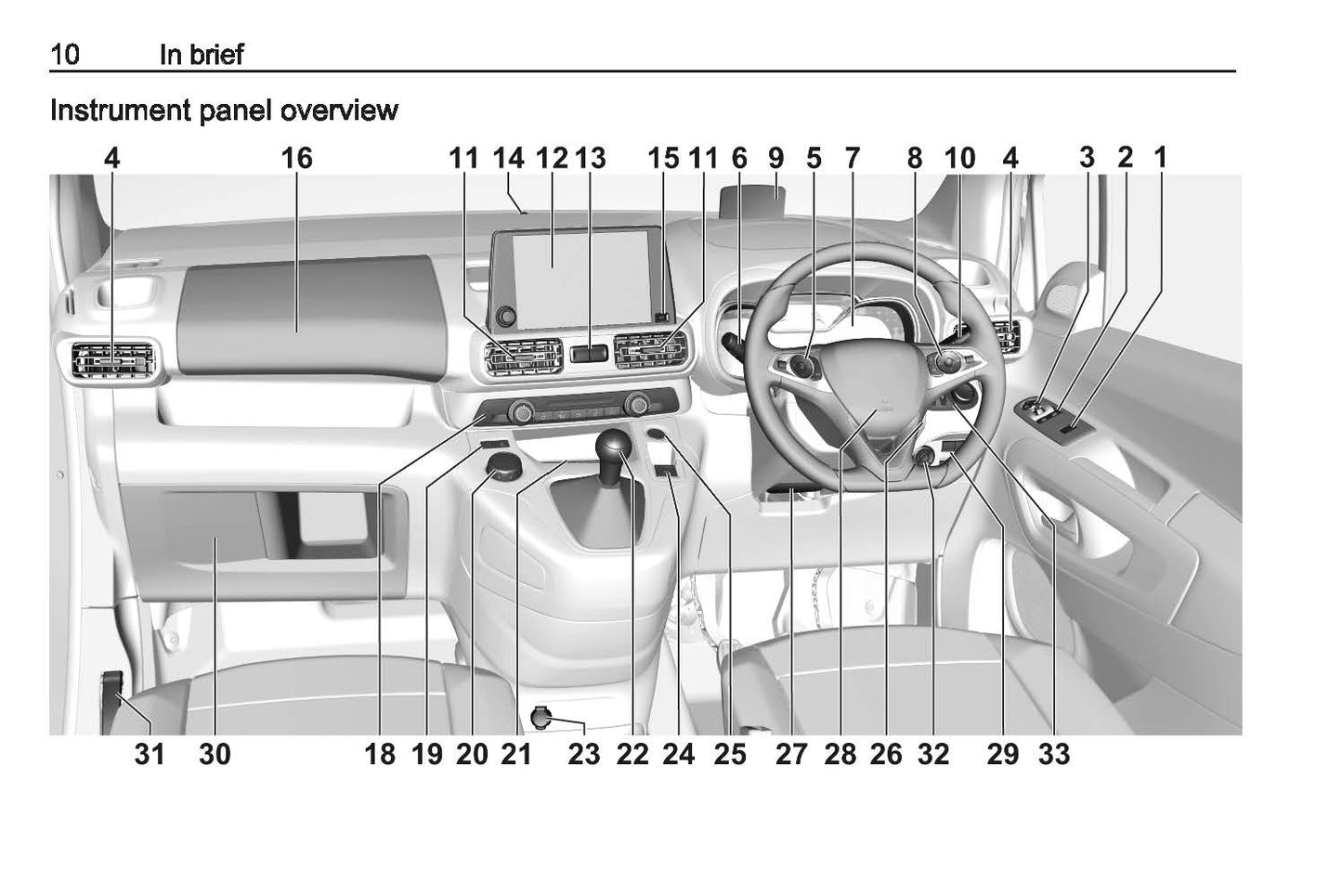 10 In brief

Instrument panel overview

4 16 11 14 12 13 15 11 6 9 5 7 8 10 4 3 2 1

31 30 18 19 20 21 23 22 24 25 27 28 26 32 29 33