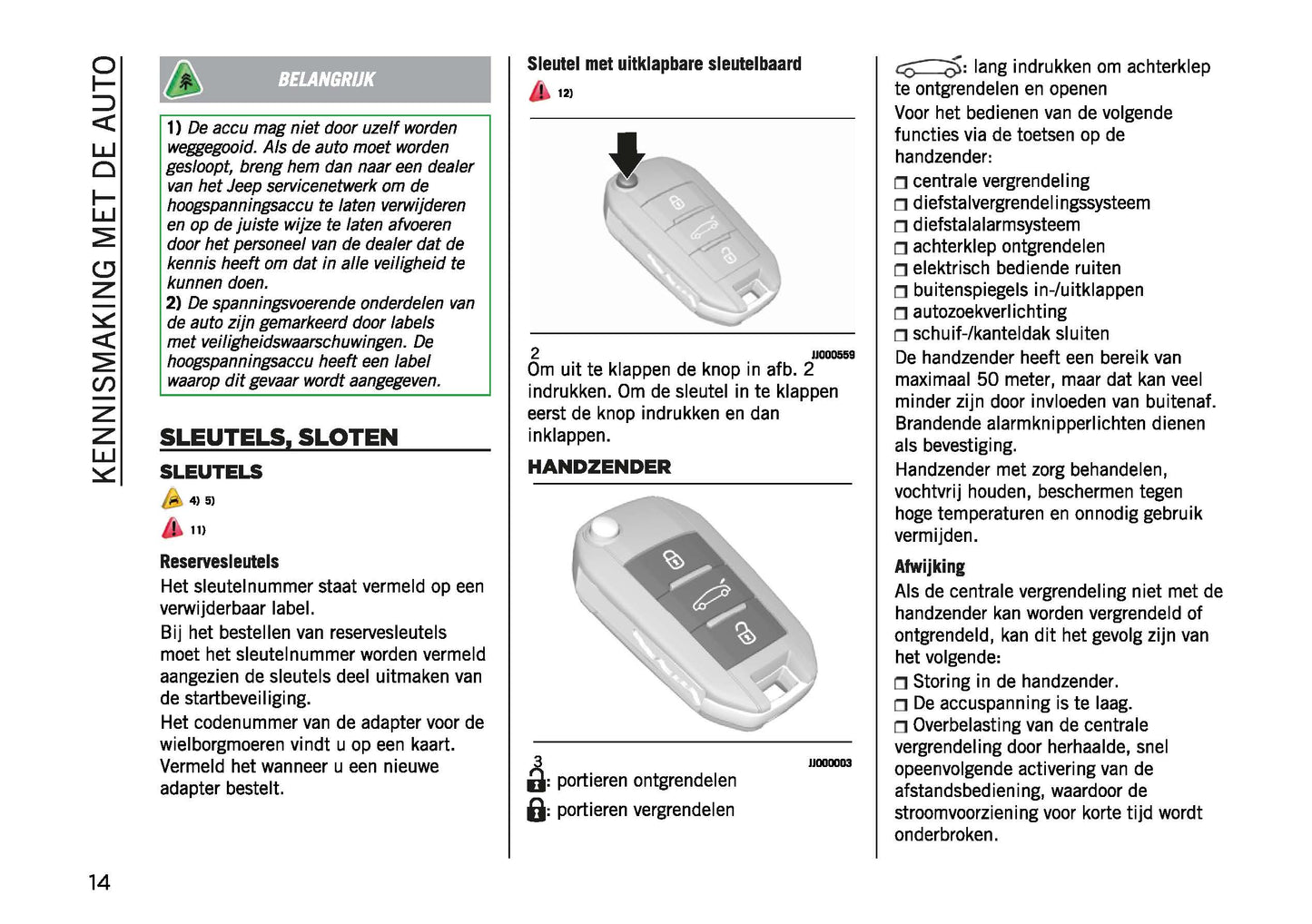 KENNISMAKING MET DE AUTO

BELANGRIJK

1) De accu mag niet door uzelf worden weggegooid. Als de auto moet worden gesloopt, breng hem dan naar een dealer van het Jeep servicenetwerk om de hoogspanningsaccu te laten verwijderen en op de juiste wijze te laten afvoeren door het personeel van de dealer dat de kennis heeft om dat in alle veiligheid te kunnen doen.
2) De spanningsvoerende onderdelen van de auto zijn gemarkeerd door labels met veiligheidswaarschuwingen. De hoogspanningsaccu heeft een label waarop dit gevaar wordt aangegeven.

SLEUTELS, SLOTEN

SLEUTELS

4) 5)

11)

Reservesleutels

Het sleutelnummer staat vermeld op een verwijderbaar label.

Bij het bestellen van reservesleutels moet het sleutelnummer worden vermeld aangezien de sleutels deel uitmaken van de startbeveiliging.

Het codenummer van de adapter voor de wielborgmoeren vindt u op een kaart. Vermeld het wanneer u een nieuwe adapter bestelt.

Sleutel met uitklapbare sleutelbaard

12)

2 JJ000559

Om uit te klappen de knop in afb. 2 indrukken. Om de sleutel in te klappen eerst de knop indrukken en dan inklappen.

HANDZENDER

3 JJ000003

: portieren ontgrendelen

: portieren vergrendelen

: lang indrukken om achterklep te ontgrendelen en openen

Voor het bedienen van de volgende functies via de toetsen op de handzender:

centrale vergrendeling
diefstalvergrendelingssysteem
diefstalalarmsysteem
achterklep ontgrendelen
elektrisch bediende ruiten
buitenspiegels in-/uitklappen
autozoekverlichting
schuif-/kanteldak sluiten

De handzender heeft een bereik van maximaal 50 meter, maar dat kan veel minder zijn door invloeden van buitenaf. Brandende alarmknipperlichten dienen als bevestiging.

Handzender met zorg behandelen, vochtvrij houden, beschermen tegen hoge temperaturen en onnodig gebruik vermijden.

Afwijking

Als de centrale vergrendeling niet met de handzender kan worden vergrendeld of ontgrendeld, kan dit het gevolg zijn van het volgende:

Storing in de handzender.
De accuspanning is te laag.
Overbelasting van de centrale vergrendeling door herhaalde, snel opeenvolgende activering van de afstandsbediening, waardoor de stroomvoorziening voor korte tijd wordt onderbroken.

14