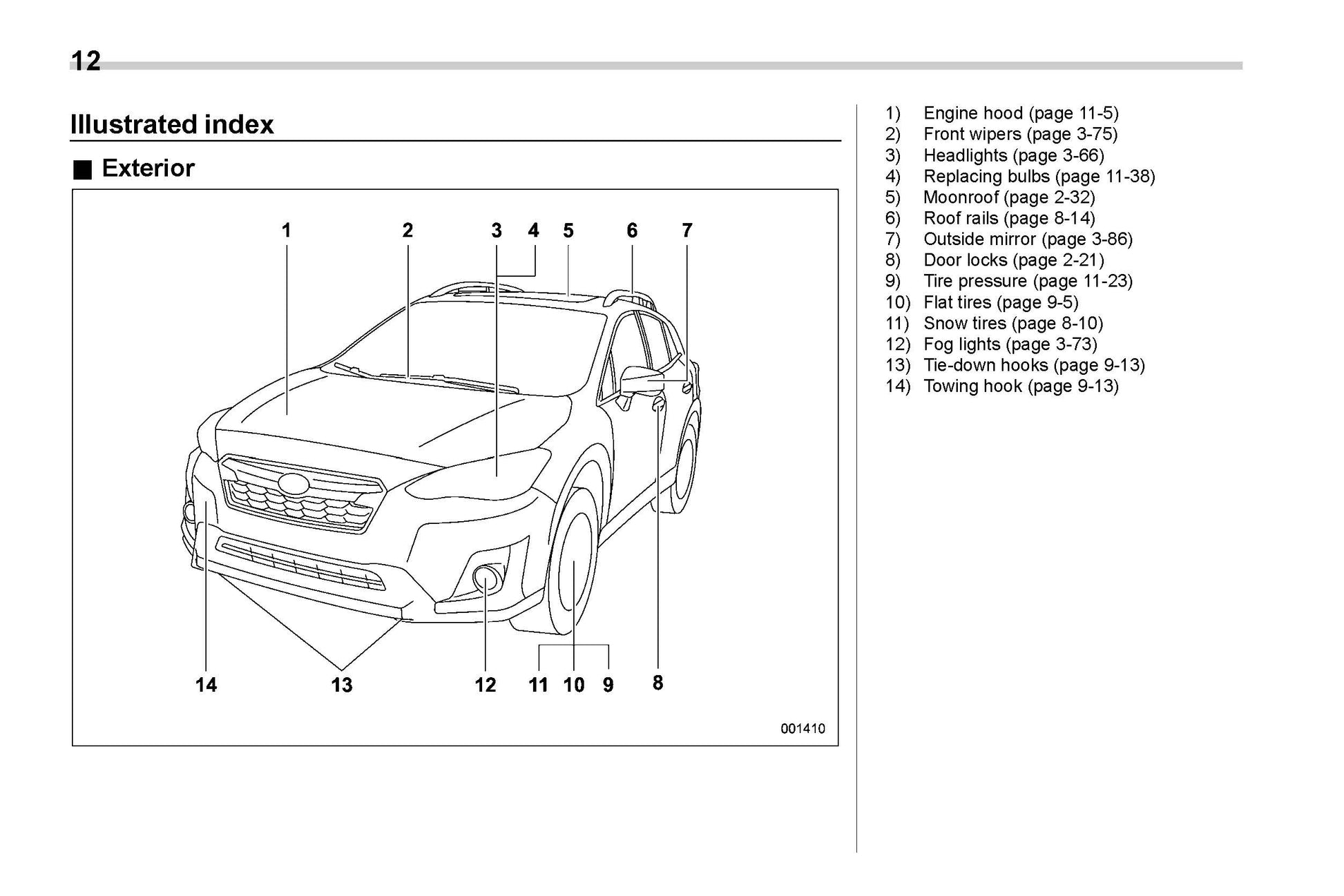 12

Illustrated index

■ Exterior

1 2 3 4 5 6 7

14 13 12 11 10 9 8

001410

1) Engine hood (page 11-5)
2) Front wipers (page 3-75)
3) Headlights (page 3-66)
4) Replacing bulbs (page 11-38)
5) Moonroof (page 2-32)
6) Roof rails (page 8-14)
7) Outside mirror (page 3-86)
8) Door locks (page 2-21)
9) Tire pressure (page 11-23)
10) Flat tires (page 9-5)
11) Snow tires (page 8-10)
12) Fog lights (page 3-73)
13) Tie-down hooks (page 9-13)
14) Towing hook (page 9-13)