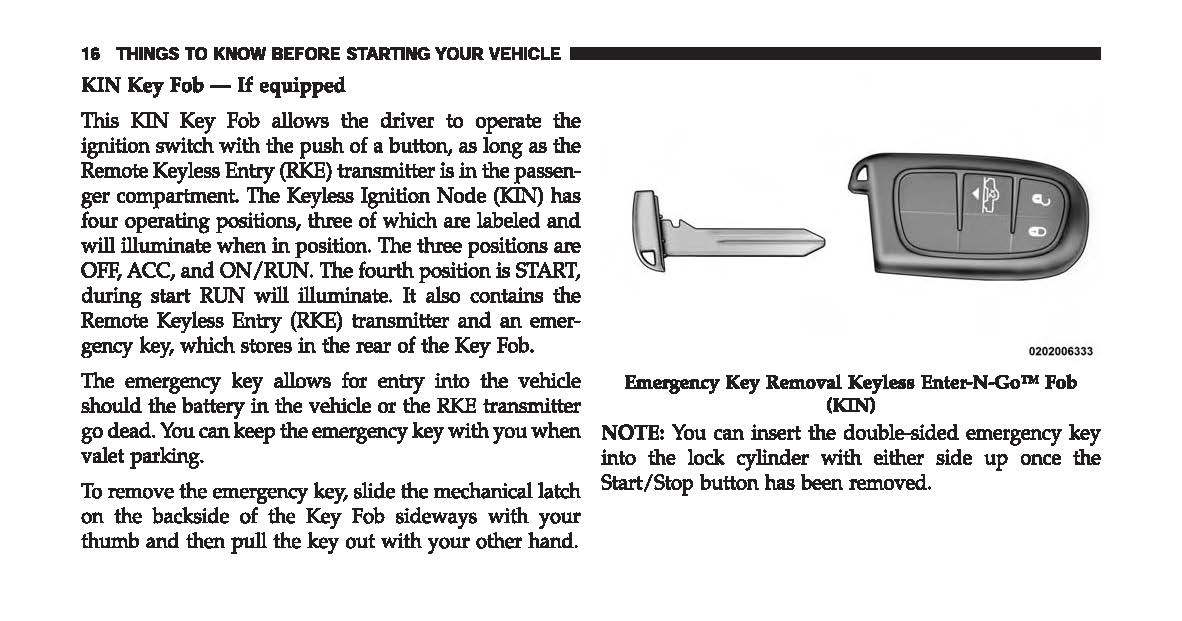 16 THINGS TO KNOW BEFORE STARTING YOUR VEHICLE

KIN Key Fob — If equipped

This KIN Key Fob allows the driver to operate the ignition switch with the push of a button, as long as the Remote Keyless Entry (RKE) transmitter is in the passenger compartment. The Keyless Ignition Node (KIN) has four operating positions, three of which are labeled and will illuminate when in position. The three positions are OFF, ACC, and ON/RUN. The fourth position is START, during start RUN will illuminate. It also contains the Remote Keyless Entry (RKE) transmitter and an emergency key, which stores in the rear of the Key Fob.

The emergency key allows for entry into the vehicle should the battery in the vehicle or the RKE transmitter go dead. You can keep the emergency key with you when valet parking.

To remove the emergency key, slide the mechanical latch on the backside of the Key Fob sideways with your thumb and then pull the key out with your other hand.

0202006333

Emergency Key Removal Keyless Enter-N-Go™ Fob (KIN)

NOTE: You can insert the double-sided emergency key into the lock cylinder with either side up once the Start/Stop button has been removed.