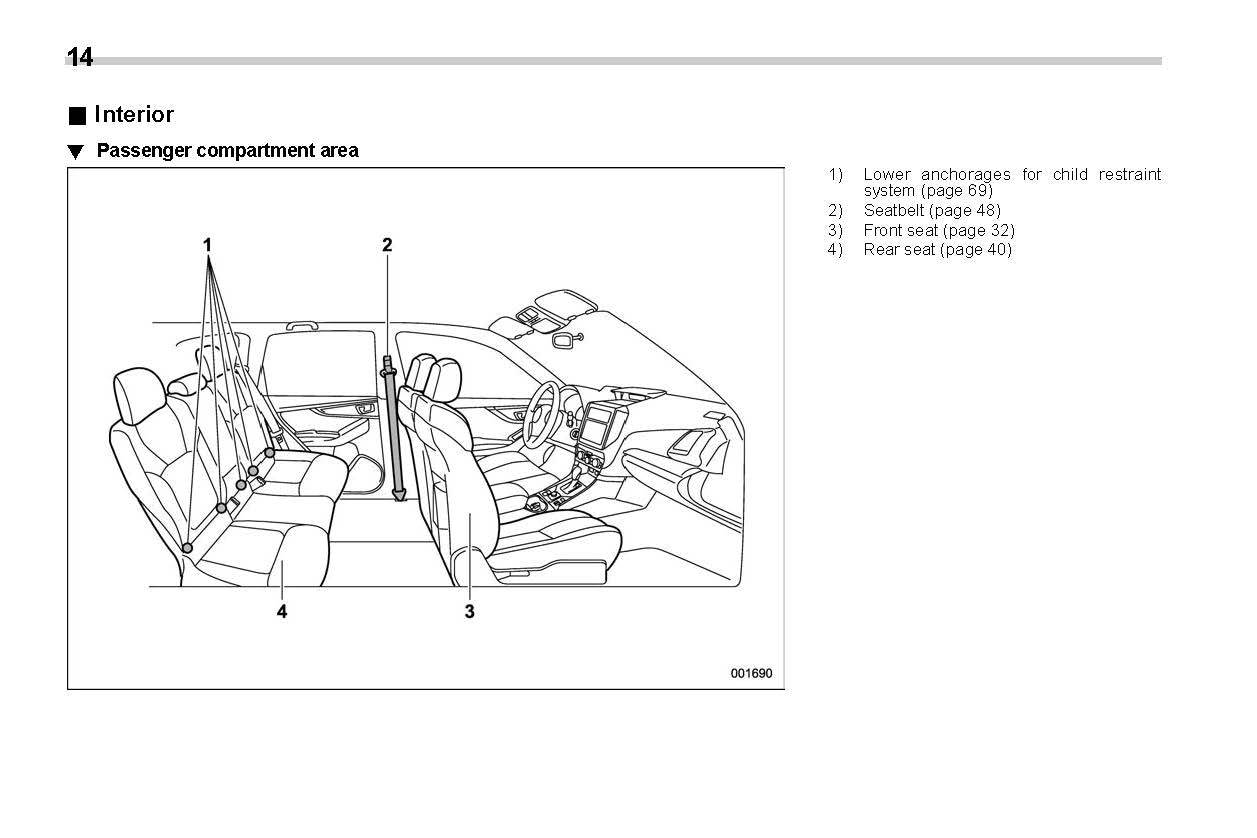 14

■ Interior

▼ Passenger compartment area

1

2

4

3

001690

1) Lower anchorages for child restraint system (page 69)
2) Seatbelt (page 48)
3) Front seat (page 32)
4) Rear seat (page 40)