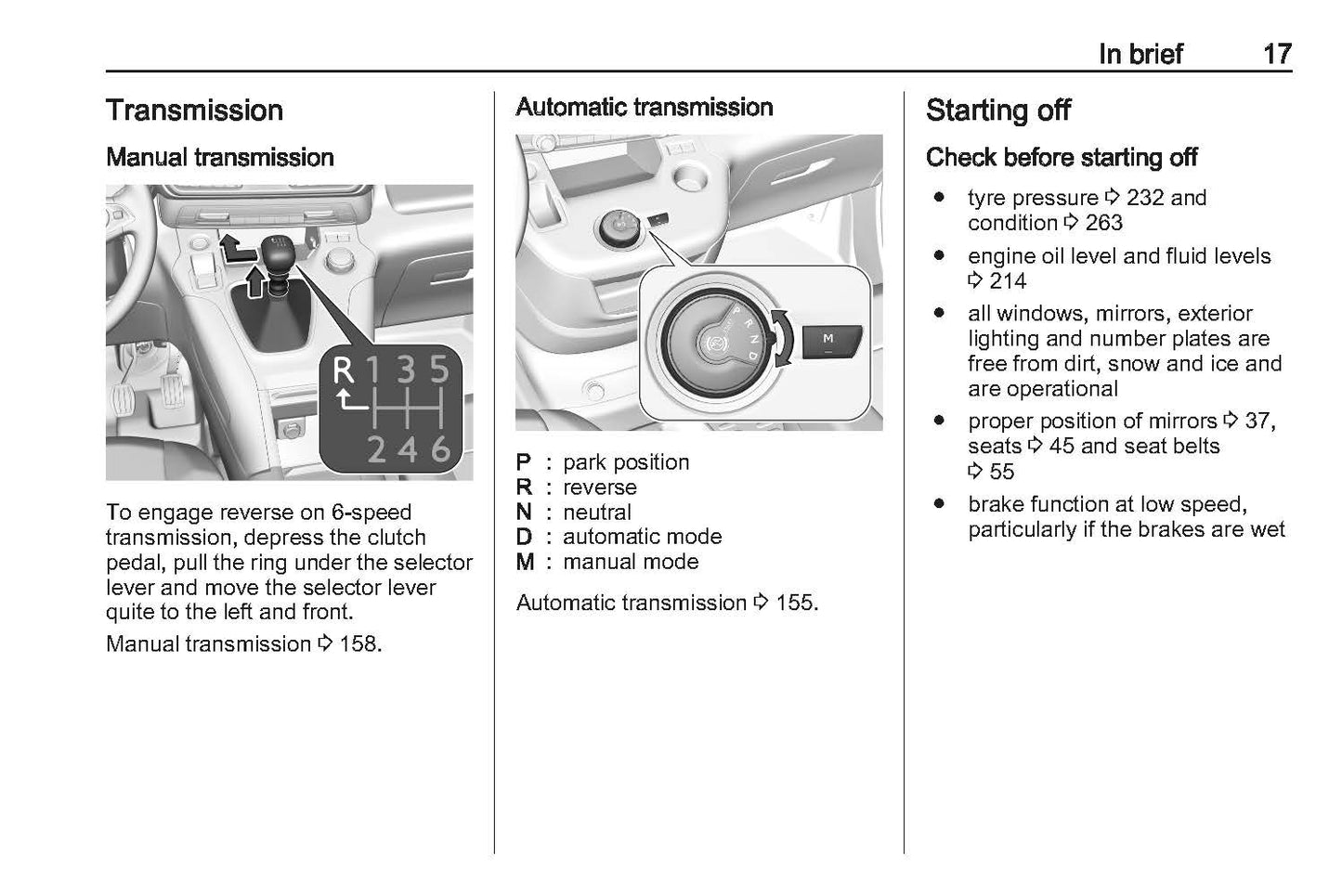 In brief 17

Transmission

Manual transmission

R 1 3 5

2 4 6

To engage reverse on 6-speed transmission, depress the clutch pedal, pull the ring under the selector lever and move the selector lever quite to the left and front.

Manual transmission ⇨ 158.

Automatic transmission

P R N D

M

P : park position
R : reverse
N : neutral
D : automatic mode
M : manual mode

Automatic transmission ⇨ 155.

Starting off

Check before starting off

● tyre pressure ⇨ 232 and condition ⇨ 263

● engine oil level and fluid levels ⇨ 214

● all windows, mirrors, exterior lighting and number plates are free from dirt, snow and ice and are operational

● proper position of mirrors ⇨ 37, seats ⇨ 45 and seat belts ⇨ 55

● brake function at low speed, particularly if the brakes are wet