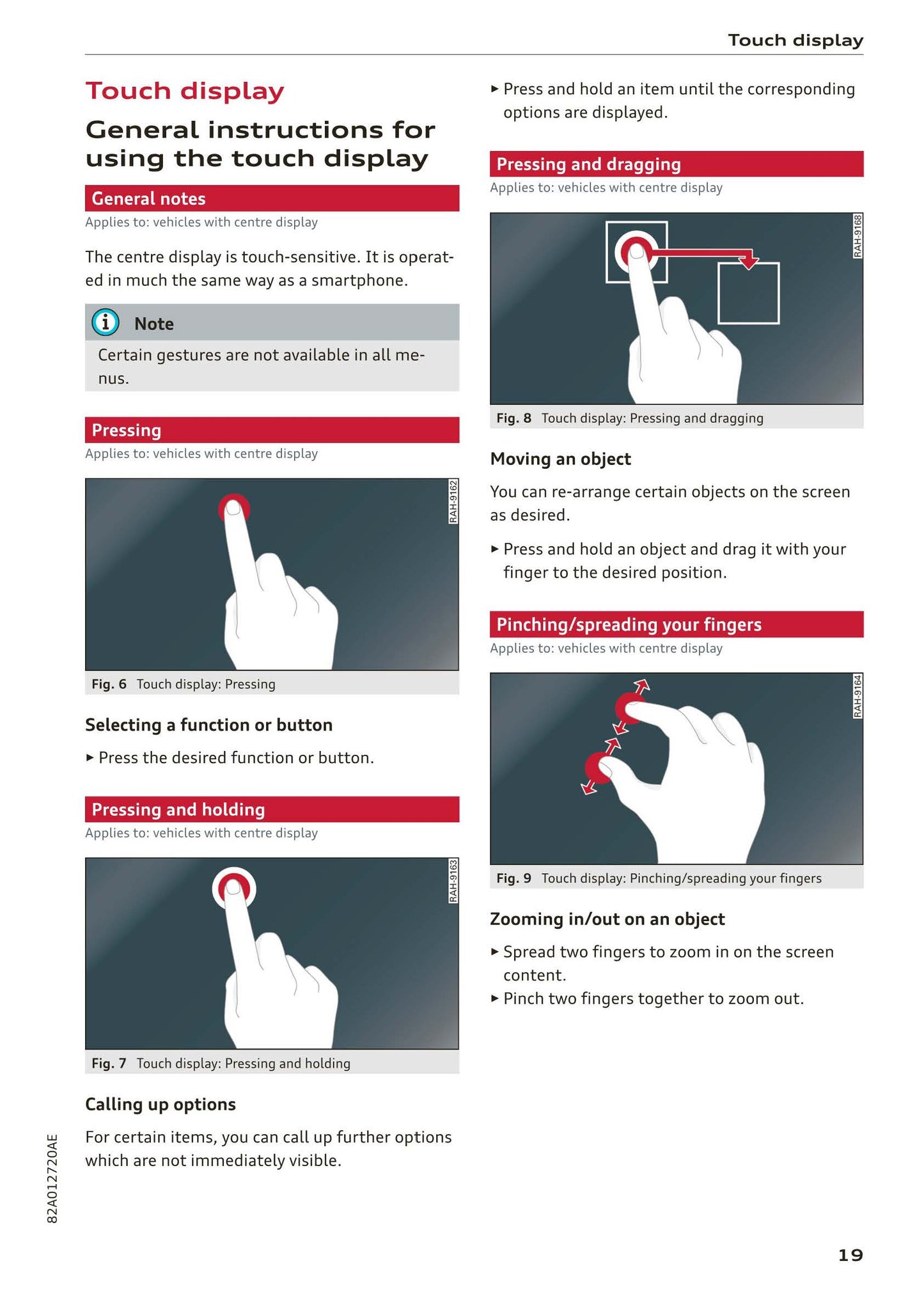 Touch display

Touch display

General instructions for using the touch display

General notes

Applies to: vehicles with centre display

The centre display is touch-sensitive. It is operated in much the same way as a smartphone.

Note

Certain gestures are not available in all menus.

Pressing

Applies to: vehicles with centre display

RAH-9162

Fig. 6 Touch display: Pressing

Selecting a function or button

► Press the desired function or button.

Pressing and holding

Applies to: vehicles with centre display

RAH-9163

Fig. 7 Touch display: Pressing and holding

Calling up options

For certain items, you can call up further options which are not immediately visible.

► Press and hold an item until the corresponding options are displayed.

Pressing and dragging

Applies to: vehicles with centre display

RAH-9168

Fig. 8 Touch display: Pressing and dragging

Moving an object

You can re-arrange certain objects on the screen as desired.

► Press and hold an object and drag it with your finger to the desired position.

Pinching/spreading your fingers

Applies to: vehicles with centre display

RAH-9164

Fig. 9 Touch display: Pinching/spreading your fingers

Zooming in/out on an object

► Spread two fingers to zoom in on the screen content.

► Pinch two fingers together to zoom out.

82A012720AE

19