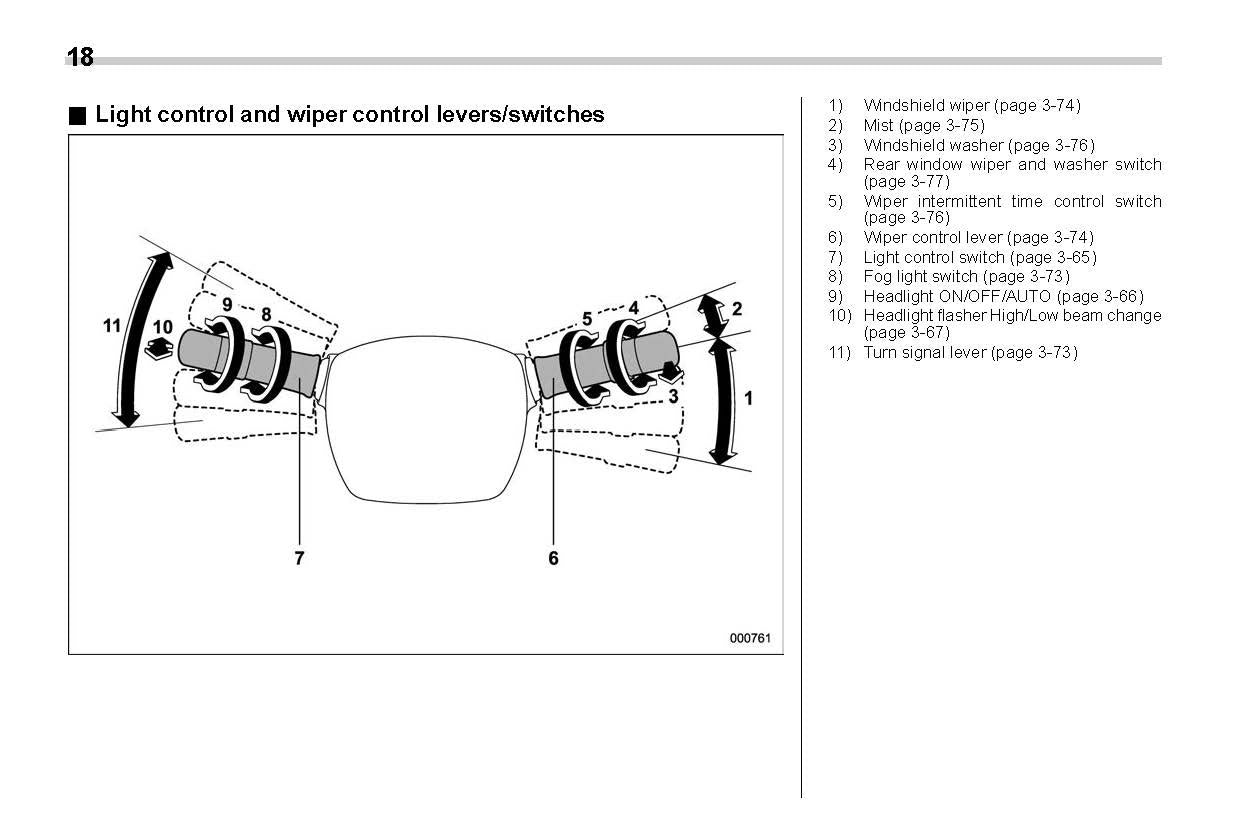 18

■ Light control and wiper control levers/switches

11
10
9
8
5
4
2
3
1
7
6
000761

1) Windshield wiper (page 3-74)
2) Mist (page 3-75)
3) Windshield washer (page 3-76)
4) Rear window wiper and washer switch (page 3-77)
5) Wiper intermittent time control switch (page 3-76)
6) Wiper control lever (page 3-74)
7) Light control switch (page 3-65)
8) Fog light switch (page 3-73)
9) Headlight ON/OFF/AUTO (page 3-66)
10) Headlight flasher High/Low beam change (page 3-67)
11) Turn signal lever (page 3-73)