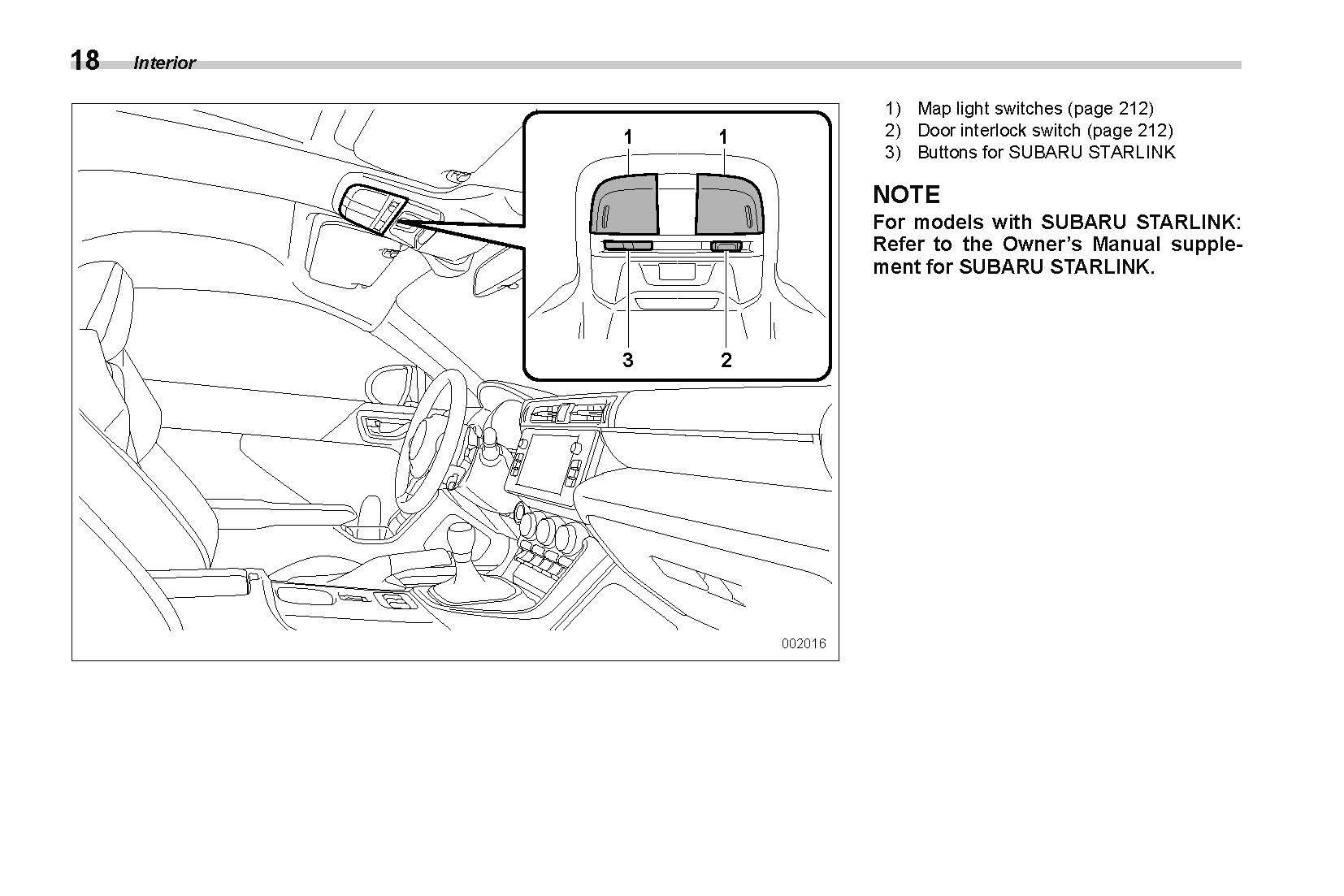 18 Interior

1 1

3 2

002016

1) Map light switches (page 212)
2) Door interlock switch (page 212)
3) Buttons for SUBARU STARLINK

NOTE
For models with SUBARU STARLINK: Refer to the Owner's Manual supplement for SUBARU STARLINK.