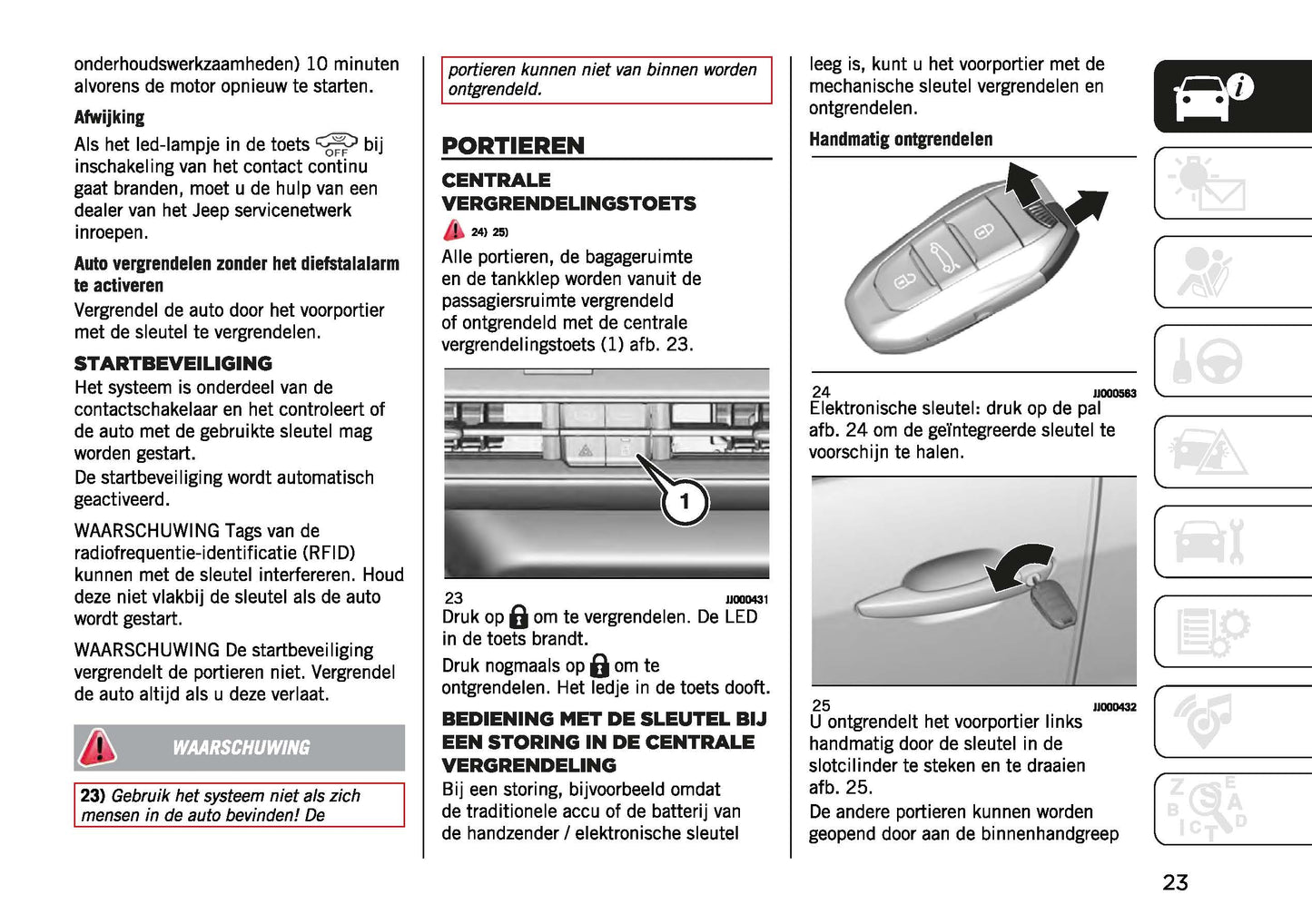 onderhoudswerkzaamheden) 10 minuten alvorens de motor opnieuw te starten.

Afwijking

Als het led-lampje in de toets OFF bij inschakeling van het contact continu gaat branden, moet u de hulp van een dealer van het Jeep servicenetwerk inroepen.

Auto vergrendelen zonder het diefstalalarm te activeren

Vergrendel de auto door het voorportier met de sleutel te vergrendelen.

STARTBEVEILIGING

Het systeem is onderdeel van de contactschakelaar en het controleert of de auto met de gebruikte sleutel mag worden gestart.

De startbeveiliging wordt automatisch geactiveerd.

WAARSCHUWING Tags van de radiofrequentie-identificatie (RFID) kunnen met de sleutel interfereren. Houd deze niet vlakbij de sleutel als de auto wordt gestart.

WAARSCHUWING De startbeveiliging vergrendelt de portieren niet. Vergrendel de auto altijd als u deze verlaat.

WAARSCHUWING

23) Gebruik het systeem niet als zich mensen in de auto bevinden! De

portieren kunnen niet van binnen worden ontgrendeld.

PORTIEREN

CENTRALE VERGRENDELINGSTOETS

24) 25)

Alle portieren, de bagageruimte en de tankklep worden vanuit de passagiersruimte vergrendeld of ontgrendeld met de centrale vergrendelingstoets (1) afb. 23.

1

23 JJ000431

Druk op om te vergrendelen. De LED in de toets brandt.

Druk nogmaals op om te ontgrendelen. Het ledje in de toets dooft.

BEDIENING MET DE SLEUTEL BIJ EEN STORING IN DE CENTRALE VERGRENDELING

Bij een storing, bijvoorbeeld omdat de traditionele accu of de batterij van de handzender / elektronische sleutel

leeg is, kunt u het voorportier met de mechanische sleutel vergrendelen en ontgrendelen.

Handmatig ontgrendelen

24 JJ000563

Elektronische sleutel: druk op de pal afb. 24 om de geïntegreerde sleutel te voorschijn te halen.

25 JJ000432

U ontgrendelt het voorportier links handmatig door de sleutel in de slotcilinder te steken en te draaien afb. 25.

De andere portieren kunnen worden geopend door aan de binnenhandgreep

23