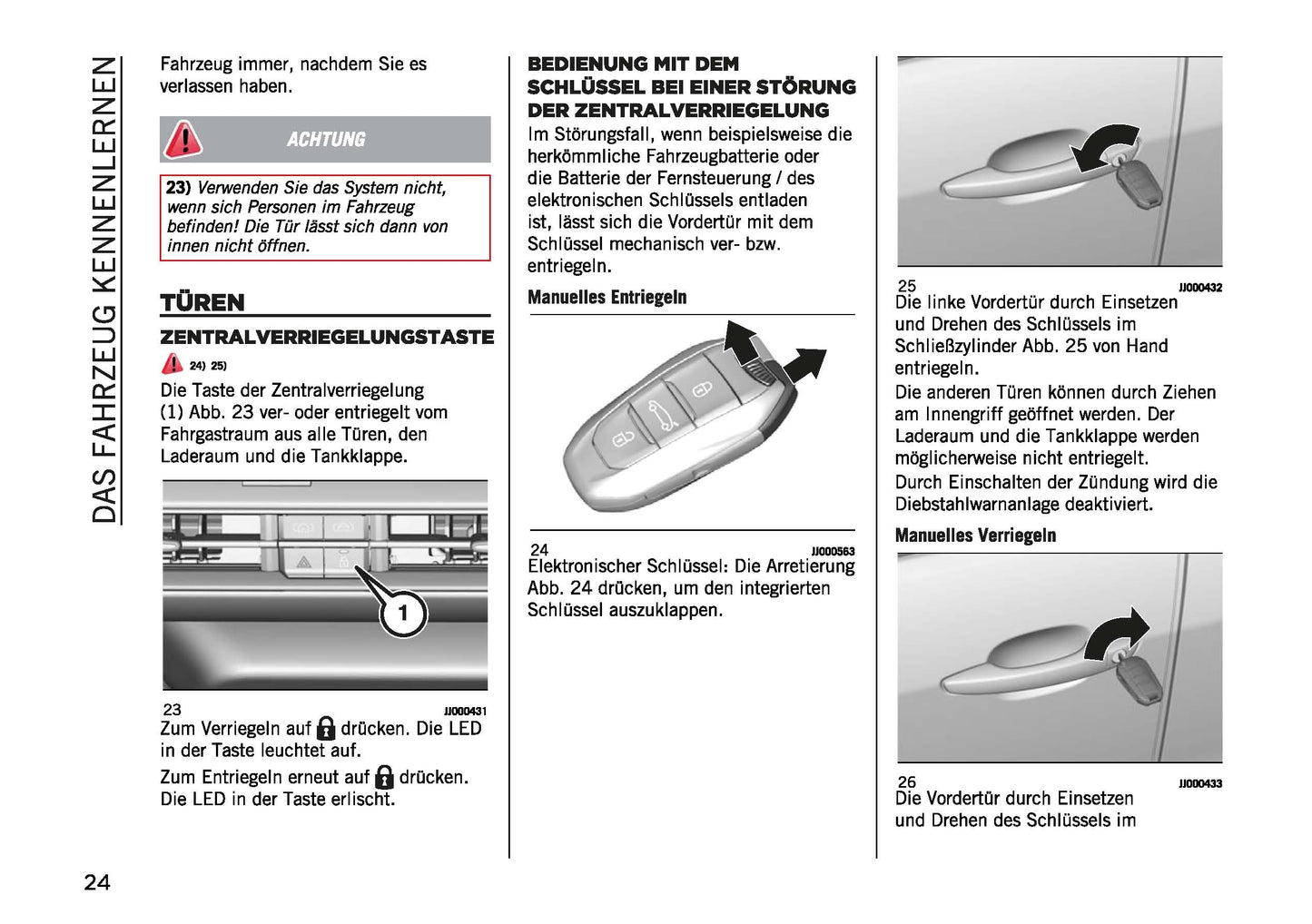 DAS FAHRZEUG KENNENLERNEN

Fahrzeug immer, nachdem Sie es verlassen haben.

ACHTUNG

23) Verwenden Sie das System nicht, wenn sich Personen im Fahrzeug befinden! Die Tür lässt sich dann von innen nicht öffnen.

TÜREN

ZENTRALVERRIEGELUNGSTASTE

24) 25)

Die Taste der Zentralverriegelung (1) Abb. 23 ver- oder entriegelt vom Fahrgastraum aus alle Türen, den Laderaum und die Tankklappe.

1

23 JJ000431

Zum Verriegeln auf drücken. Die LED in der Taste leuchtet auf.

Zum Entriegeln erneut auf drücken. Die LED in der Taste erlischt.

BEDIENUNG MIT DEM SCHLÜSSEL BEI EINER STÖRUNG DER ZENTRALVERRIEGELUNG

Im Störungsfall, wenn beispielsweise die herkömmliche Fahrzeugbatterie oder die Batterie der Fernsteuerung / des elektronischen Schlüssels entladen ist, lässt sich die Vordertür mit dem Schlüssel mechanisch ver- bzw. entriegeln.

Manuelles Entriegeln

24 JJ000563

Elektronischer Schlüssel: Die Arretierung Abb. 24 drücken, um den integrierten Schlüssel auszuklappen.

25 JJ000432

Die linke Vordertür durch Einsetzen und Drehen des Schlüssels im Schließzylinder Abb. 25 von Hand entriegeln.

Die anderen Türen können durch Ziehen am Innengriff geöffnet werden. Der Laderaum und die Tankklappe werden möglicherweise nicht entriegelt.

Durch Einschalten der Zündung wird die Diebstahlwarnanlage deaktiviert.

Manuelles Verriegeln

26 JJ000433

Die Vordertür durch Einsetzen und Drehen des Schlüssels im

24