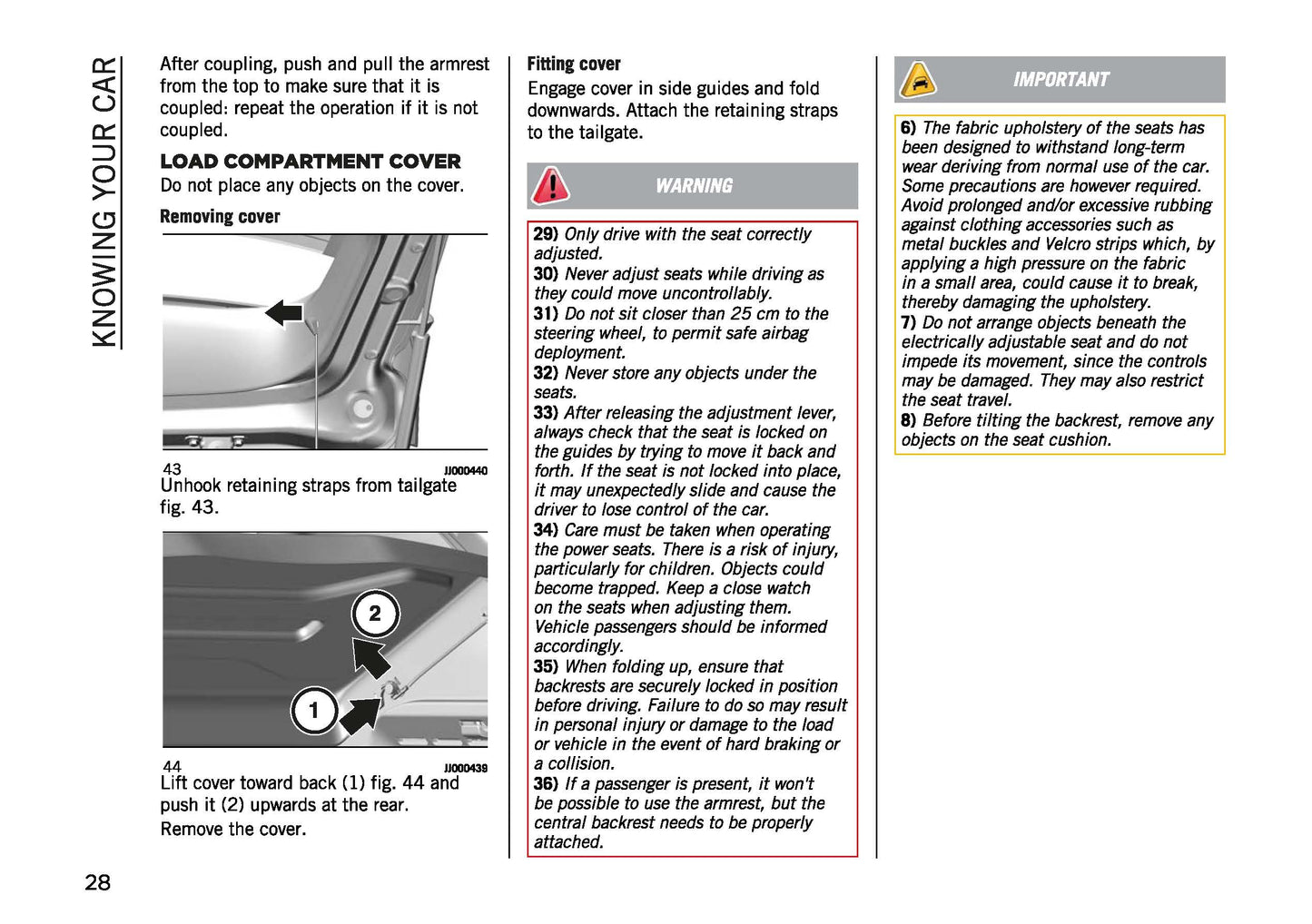 KNOWING YOUR CAR

After coupling, push and pull the armrest from the top to make sure that it is coupled: repeat the operation if it is not coupled.

LOAD COMPARTMENT COVER

Do not place any objects on the cover.

Removing cover

43 JJ000440

Unhook retaining straps from tailgate fig. 43.

2

1

44 JJ000439

Lift cover toward back (1) fig. 44 and push it (2) upwards at the rear.

Remove the cover.

Fitting cover

Engage cover in side guides and fold downwards. Attach the retaining straps to the tailgate.

WARNING

29) Only drive with the seat correctly adjusted.
30) Never adjust seats while driving as they could move uncontrollably.
31) Do not sit closer than 25 cm to the steering wheel, to permit safe airbag deployment.
32) Never store any objects under the seats.
33) After releasing the adjustment lever, always check that the seat is locked on the guides by trying to move it back and forth. If the seat is not locked into place, it may unexpectedly slide and cause the driver to lose control of the car.
34) Care must be taken when operating the power seats. There is a risk of injury, particularly for children. Objects could become trapped. Keep a close watch on the seats when adjusting them. Vehicle passengers should be informed accordingly.
35) When folding up, ensure that backrests are securely locked in position before driving. Failure to do so may result in personal injury or damage to the load or vehicle in the event of hard braking or a collision.
36) If a passenger is present, it won't be possible to use the armrest, but the central backrest needs to be properly attached.

IMPORTANT

6) The fabric upholstery of the seats has been designed to withstand long-term wear deriving from normal use of the car. Some precautions are however required. Avoid prolonged and/or excessive rubbing against clothing accessories such as metal buckles and Velcro strips which, by applying a high pressure on the fabric in a small area, could cause it to break, thereby damaging the upholstery.
7) Do not arrange objects beneath the electrically adjustable seat and do not impede its movement, since the controls may be damaged. They may also restrict the seat travel.
8) Before tilting the backrest, remove any objects on the seat cushion.

28