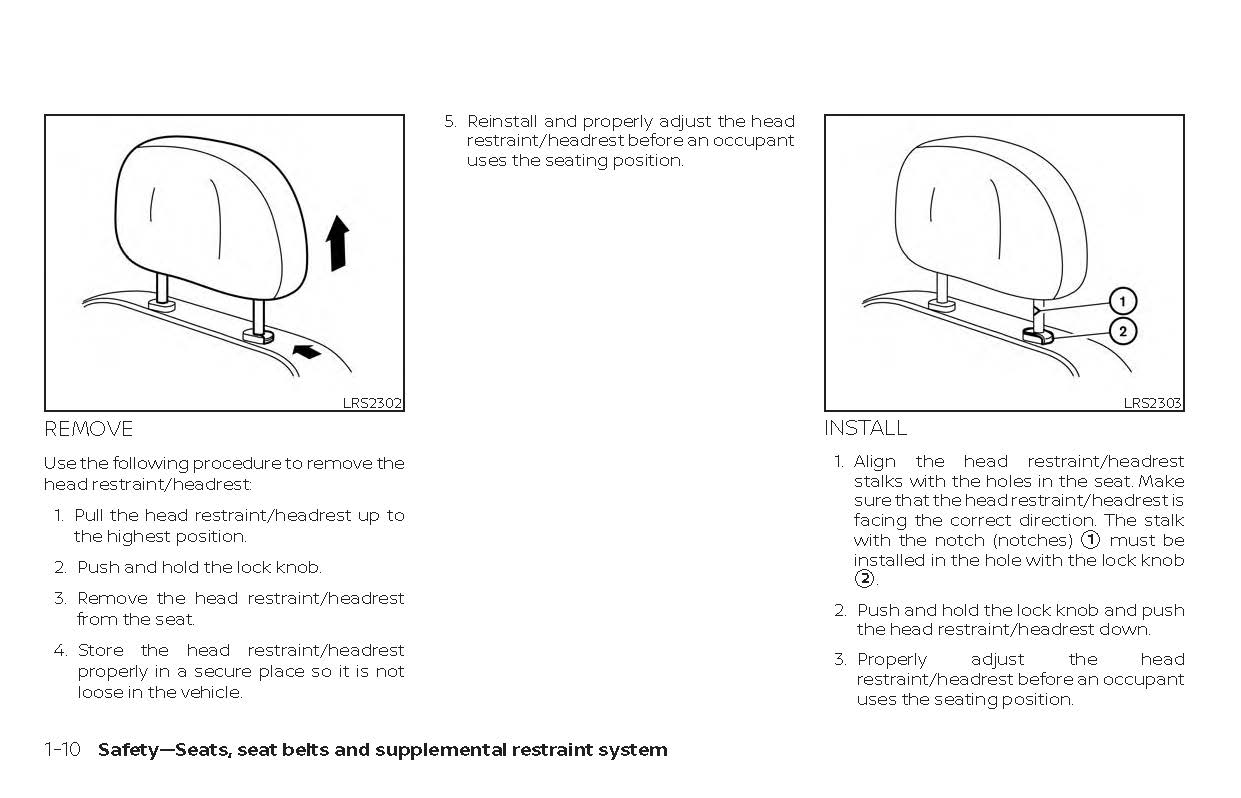 LRS2302

REMOVE

Use the following procedure to remove the head restraint/headrest:

1. Pull the head restraint/headrest up to the highest position.

2. Push and hold the lock knob.

3. Remove the head restraint/headrest from the seat.

4. Store the head restraint/headrest properly in a secure place so it is not loose in the vehicle.

5. Reinstall and properly adjust the head restraint/headrest before an occupant uses the seating position.

1
2
LRS2303

INSTALL

1. Align the head restraint/headrest stalks with the holes in the seat. Make sure that the head restraint/headrest is facing the correct direction. The stalk with the notch (notches) ① must be installed in the hole with the lock knob ②.

2. Push and hold the lock knob and push the head restraint/headrest down.

3. Properly adjust the head restraint/headrest before an occupant uses the seating position.

1-10 Safety—Seats, seat belts and supplemental restraint system