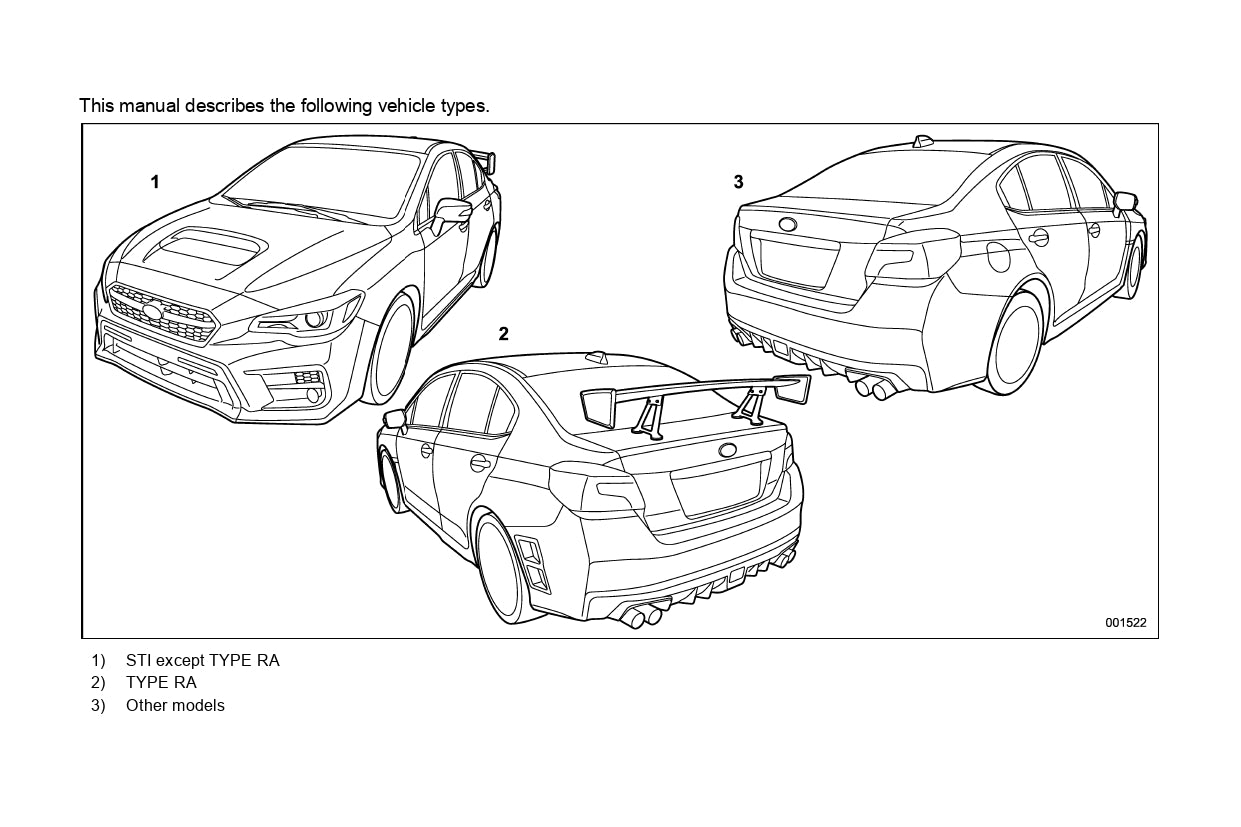 This manual describes the following vehicle types.

1

3

2

001522

1) STI except TYPE RA
2) TYPE RA
3) Other models