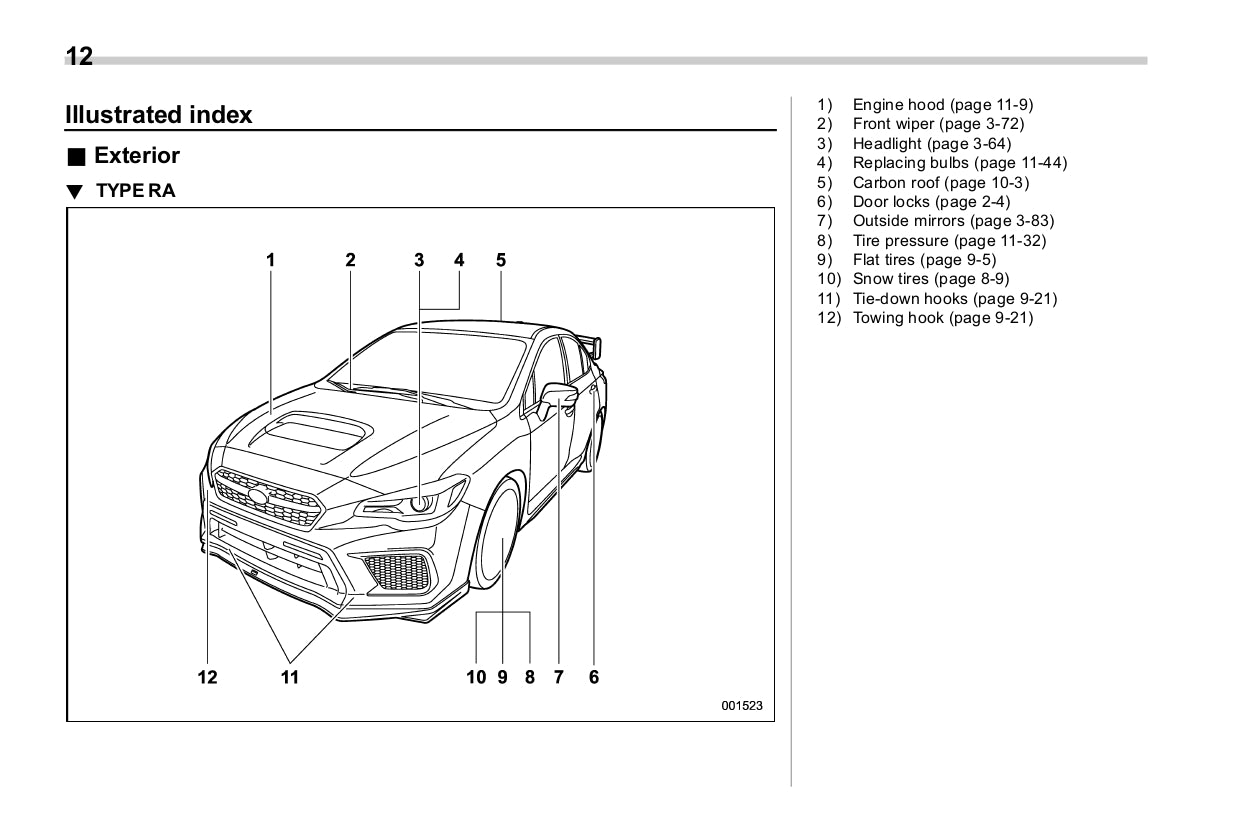 12

Illustrated index

■ Exterior

▼ TYPE RA

1 2 3 4 5

12 11 10 9 8 7 6

001523

1) Engine hood (page 11-9)
2) Front wiper (page 3-72)
3) Headlight (page 3-64)
4) Replacing bulbs (page 11-44)
5) Carbon roof (page 10-3)
6) Door locks (page 2-4)
7) Outside mirrors (page 3-83)
8) Tire pressure (page 11-32)
9) Flat tires (page 9-5)
10) Snow tires (page 8-9)
11) Tie-down hooks (page 9-21)
12) Towing hook (page 9-21)