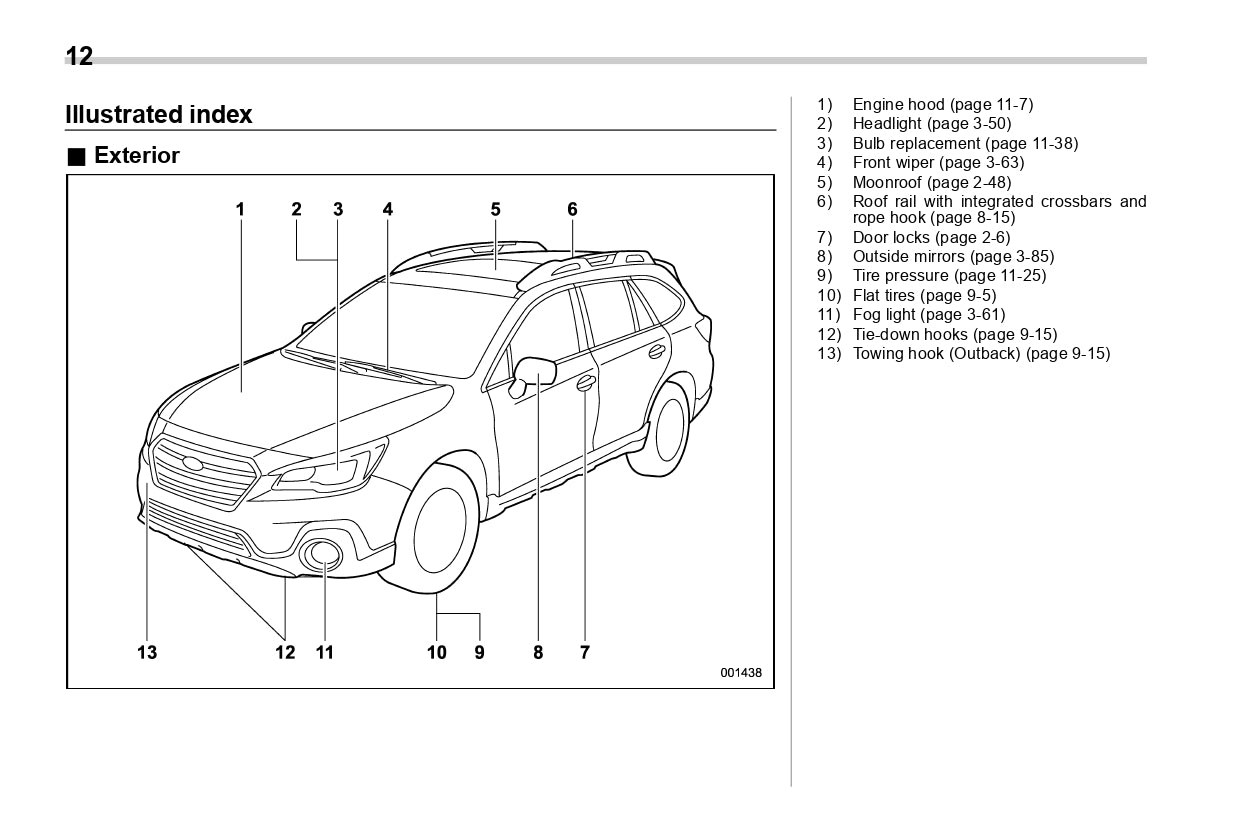 12

Illustrated index

■ Exterior

1 2 3 4 5 6

13 12 11 10 9 8 7

001438

1) Engine hood (page 11-7)
2) Headlight (page 3-50)
3) Bulb replacement (page 11-38)
4) Front wiper (page 3-63)
5) Moonroof (page 2-48)
6) Roof rail with integrated crossbars and rope hook (page 8-15)
7) Door locks (page 2-6)
8) Outside mirrors (page 3-85)
9) Tire pressure (page 11-25)
10) Flat tires (page 9-5)
11) Fog light (page 3-61)
12) Tie-down hooks (page 9-15)
13) Towing hook (Outback) (page 9-15)