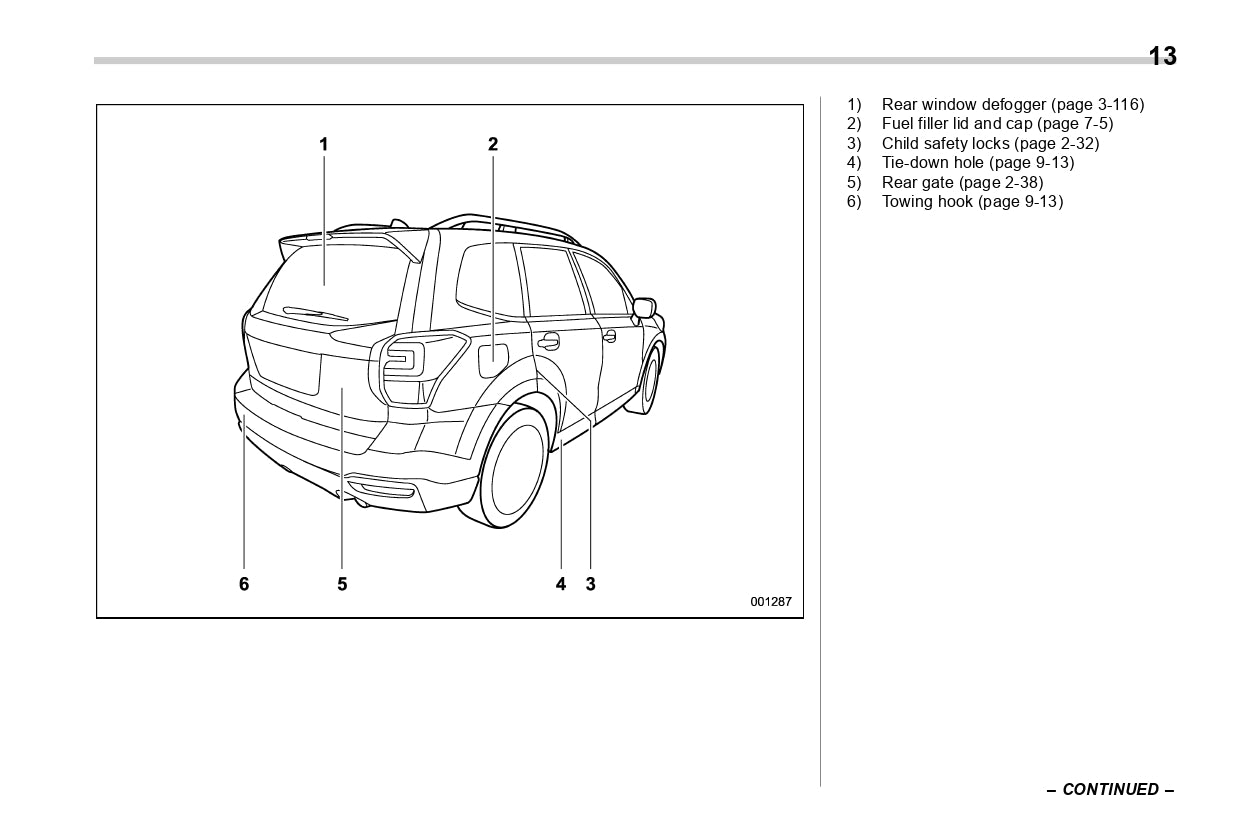 13

1 2

6 5 4 3

001287

1) Rear window defogger (page 3-116)
2) Fuel filler lid and cap (page 7-5)
3) Child safety locks (page 2-32)
4) Tie-down hole (page 9-13)
5) Rear gate (page 2-38)
6) Towing hook (page 9-13)

– CONTINUED –