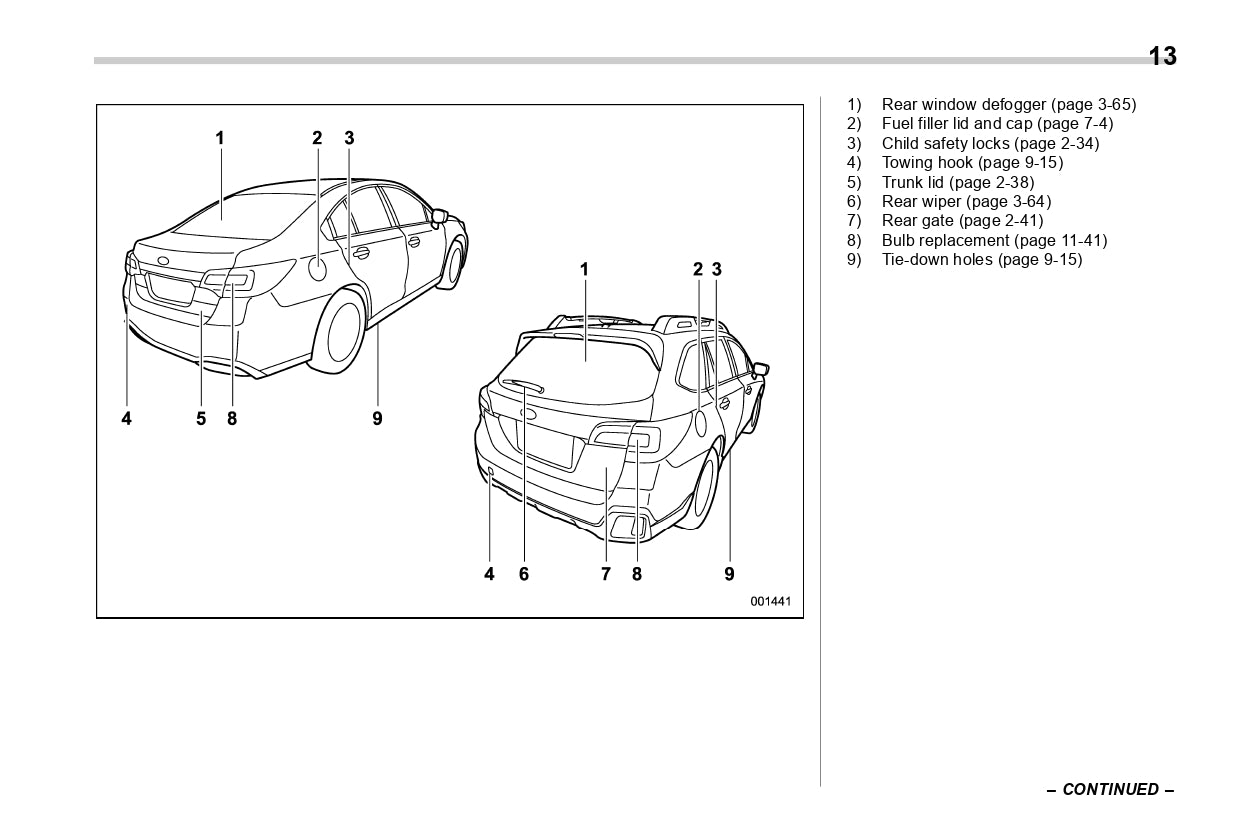 13

1 2 3

4 5 8 9

1 2 3

4 6 7 8 9

001441

1) Rear window defogger (page 3-65)
2) Fuel filler lid and cap (page 7-4)
3) Child safety locks (page 2-34)
4) Towing hook (page 9-15)
5) Trunk lid (page 2-38)
6) Rear wiper (page 3-64)
7) Rear gate (page 2-41)
8) Bulb replacement (page 11-41)
9) Tie-down holes (page 9-15)

– CONTINUED –