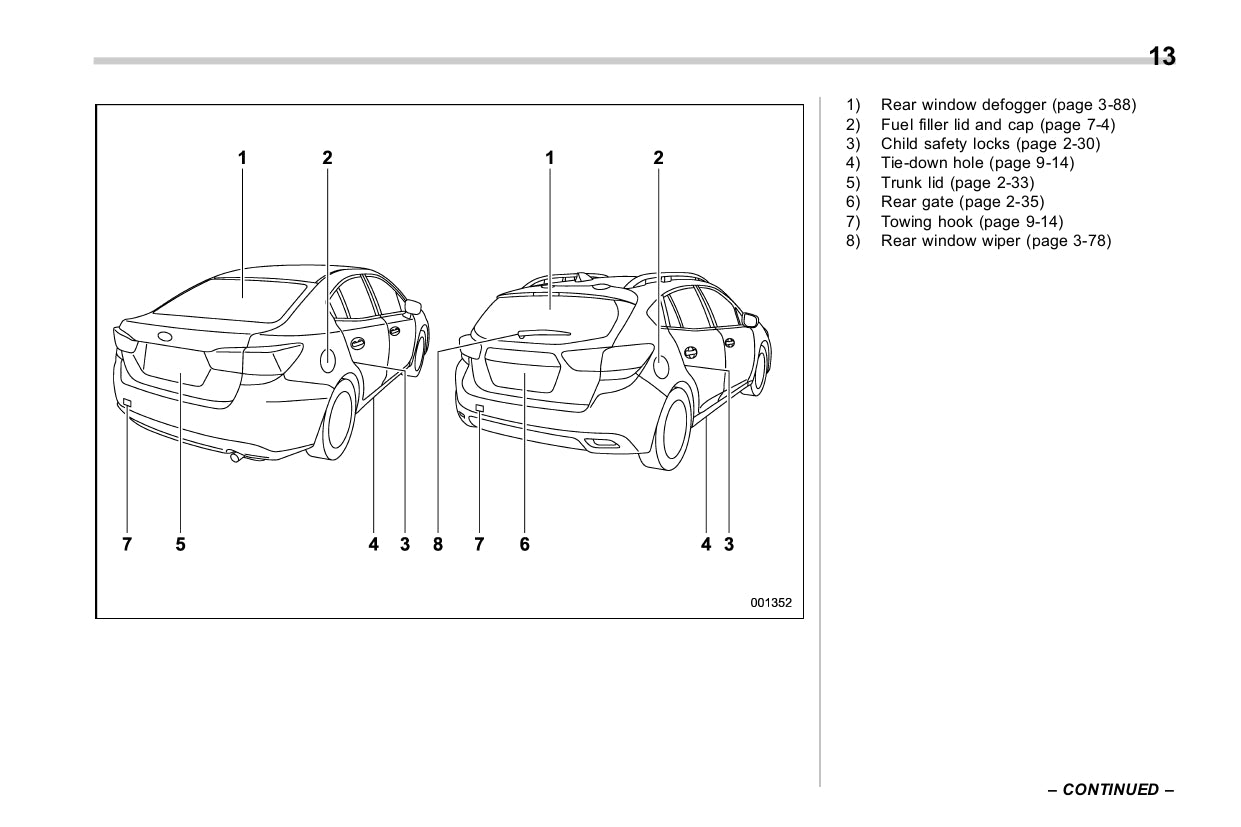 13

1 2 1 2

7 5 4 3 8 7 6 4 3

001352

1) Rear window defogger (page 3-88)
2) Fuel filler lid and cap (page 7-4)
3) Child safety locks (page 2-30)
4) Tie-down hole (page 9-14)
5) Trunk lid (page 2-33)
6) Rear gate (page 2-35)
7) Towing hook (page 9-14)
8) Rear window wiper (page 3-78)

– CONTINUED –