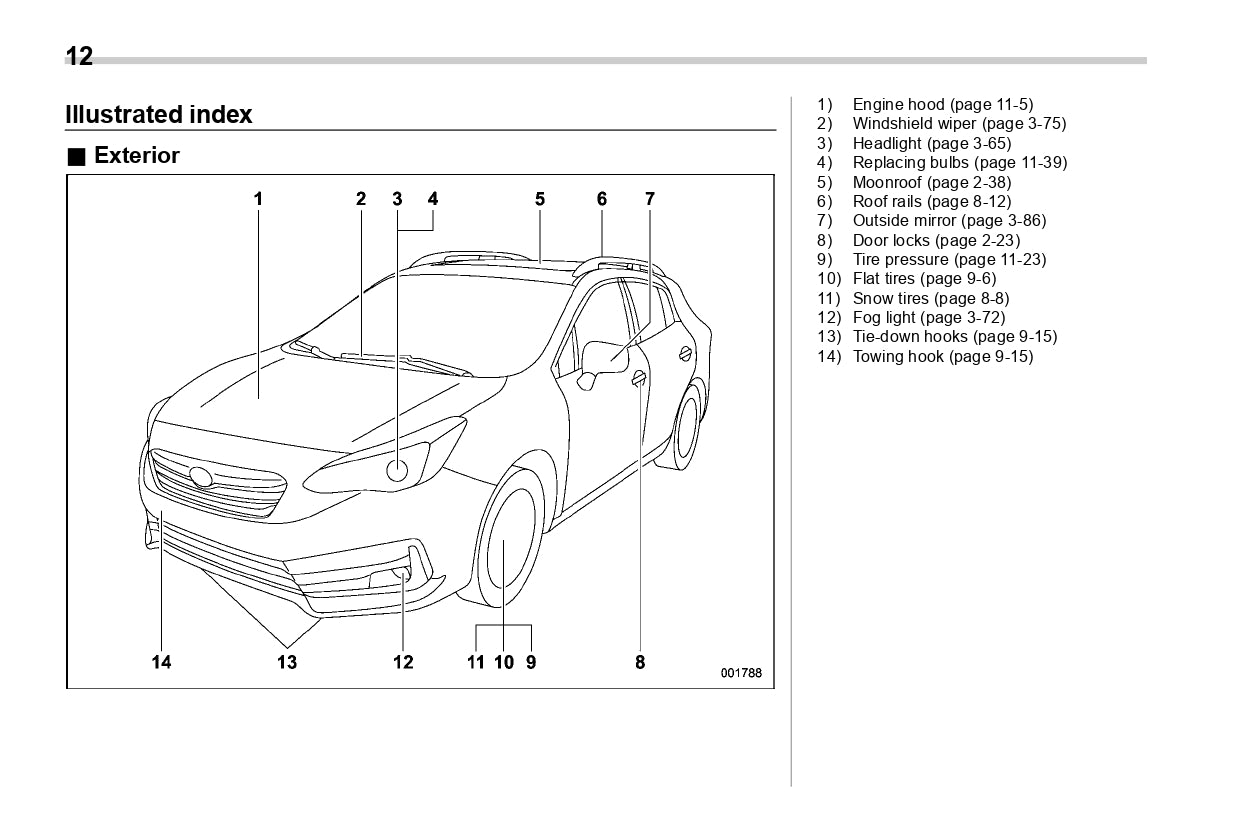 12

Illustrated index

■ Exterior

1
2
3
4
5
6
7
14
13
12
11
10
9
8
001788

1) Engine hood (page 11-5)
2) Windshield wiper (page 3-75)
3) Headlight (page 3-65)
4) Replacing bulbs (page 11-39)
5) Moonroof (page 2-38)
6) Roof rails (page 8-12)
7) Outside mirror (page 3-86)
8) Door locks (page 2-23)
9) Tire pressure (page 11-23)
10) Flat tires (page 9-6)
11) Snow tires (page 8-8)
12) Fog light (page 3-72)
13) Tie-down hooks (page 9-15)
14) Towing hook (page 9-15)