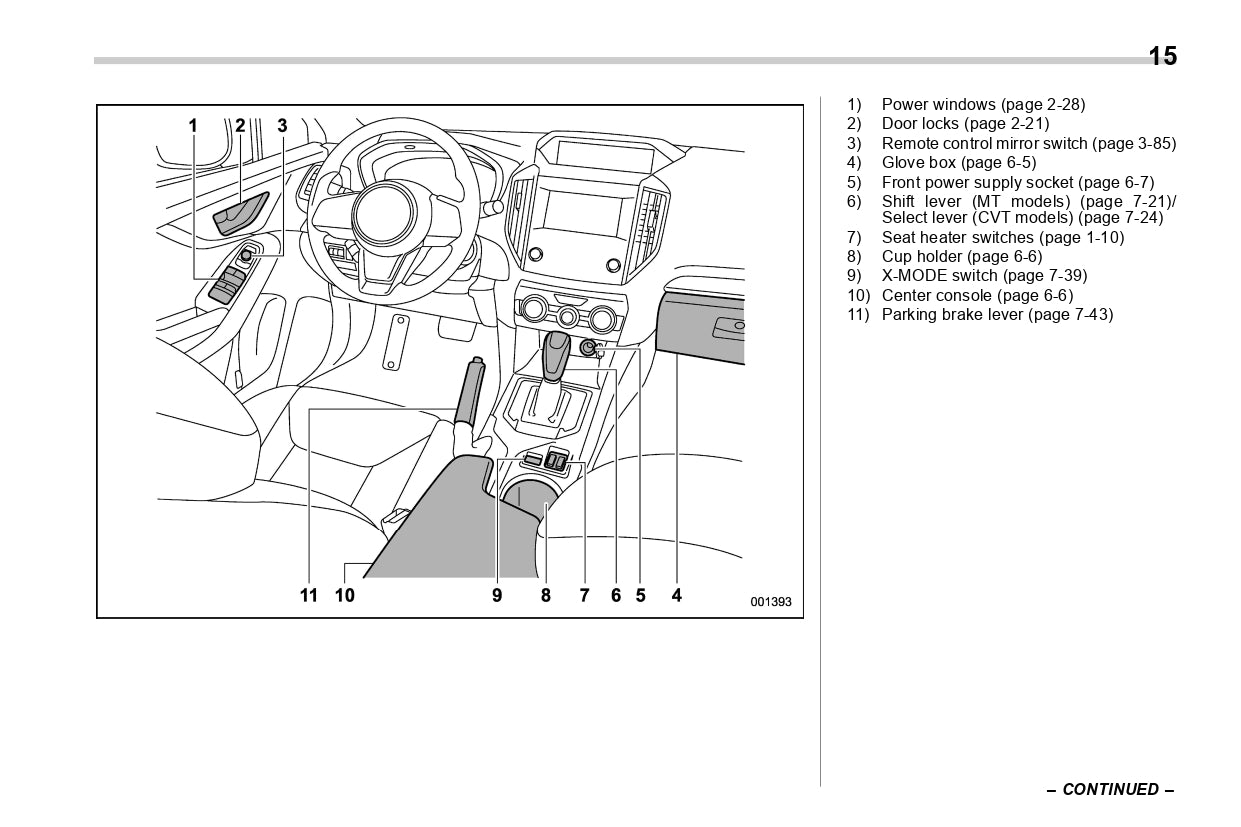 15

1 2 3

11 10 9 8 7 6 5 4

001393

1) Power windows (page 2-28)
2) Door locks (page 2-21)
3) Remote control mirror switch (page 3-85)
4) Glove box (page 6-5)
5) Front power supply socket (page 6-7)
6) Shift lever (MT models) (page 7-21)/ Select lever (CVT models) (page 7-24)
7) Seat heater switches (page 1-10)
8) Cup holder (page 6-6)
9) X-MODE switch (page 7-39)
10) Center console (page 6-6)
11) Parking brake lever (page 7-43)

– CONTINUED –