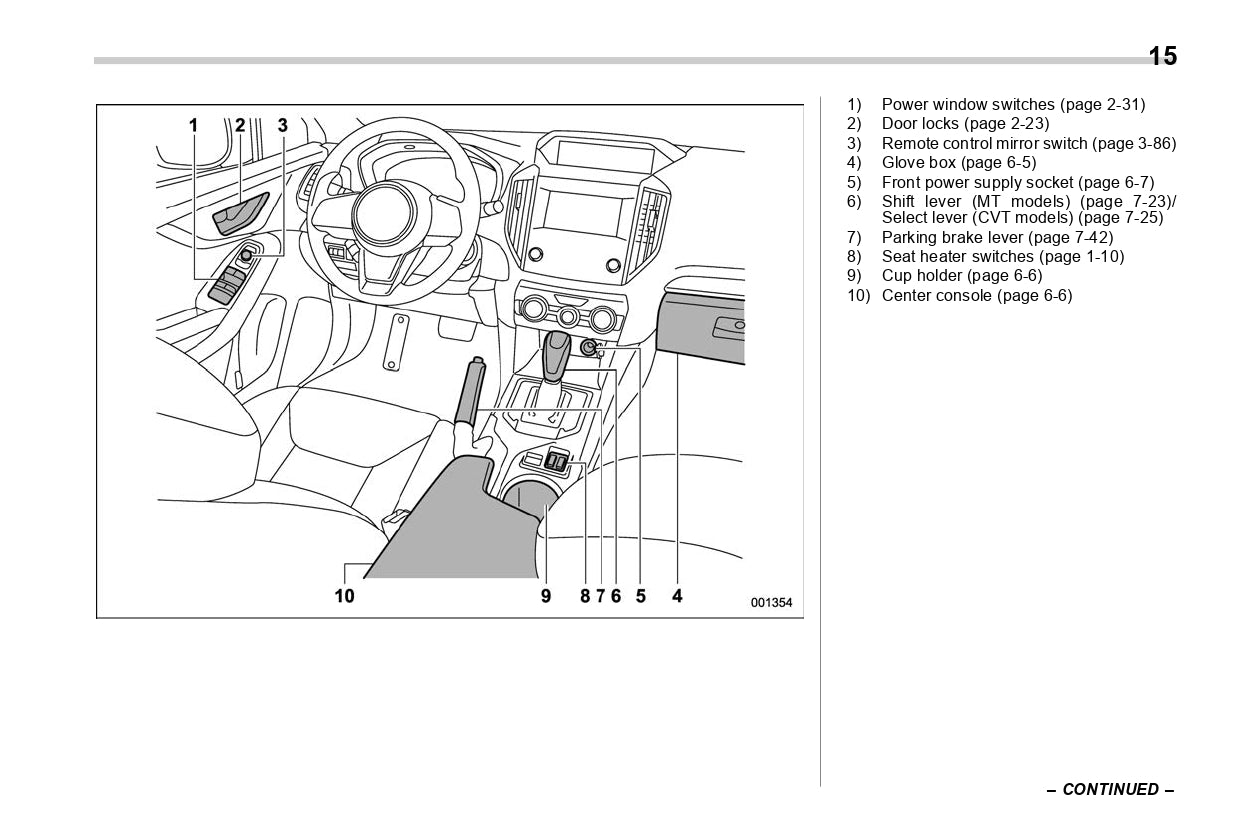 15

1 2 3

10 9 8 7 6 5 4

001354

1) Power window switches (page 2-31)
2) Door locks (page 2-23)
3) Remote control mirror switch (page 3-86)
4) Glove box (page 6-5)
5) Front power supply socket (page 6-7)
6) Shift lever (MT models) (page 7-23)/ Select lever (CVT models) (page 7-25)
7) Parking brake lever (page 7-42)
8) Seat heater switches (page 1-10)
9) Cup holder (page 6-6)
10) Center console (page 6-6)

– CONTINUED –