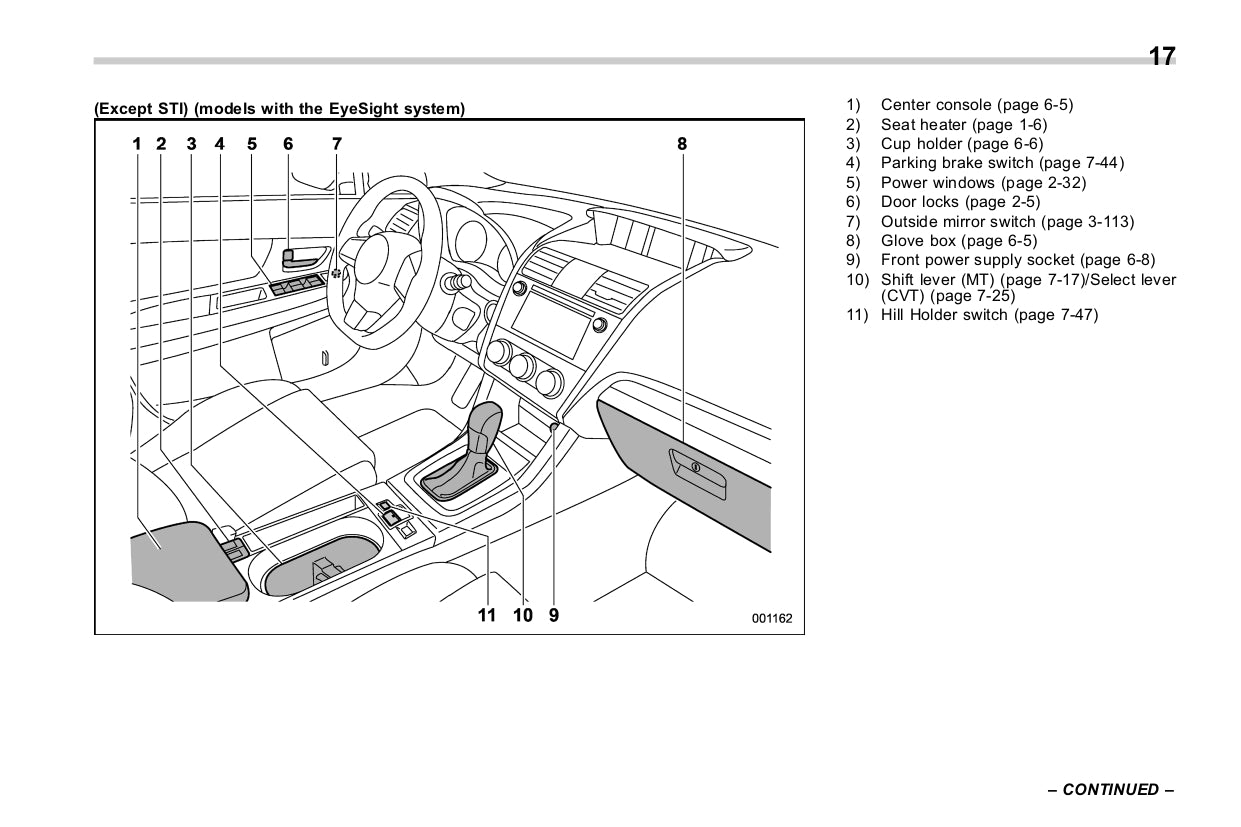 17

(Except STI) (models with the EyeSight system)

1 2 3 4 5 6 7 8

11 10 9

001162

1) Center console (page 6-5)
2) Seat heater (page 1-6)
3) Cup holder (page 6-6)
4) Parking brake switch (page 7-44)
5) Power windows (page 2-32)
6) Door locks (page 2-5)
7) Outside mirror switch (page 3-113)
8) Glove box (page 6-5)
9) Front power supply socket (page 6-8)
10) Shift lever (MT) (page 7-17)/Select lever (CVT) (page 7-25)
11) Hill Holder switch (page 7-47)

– CONTINUED –