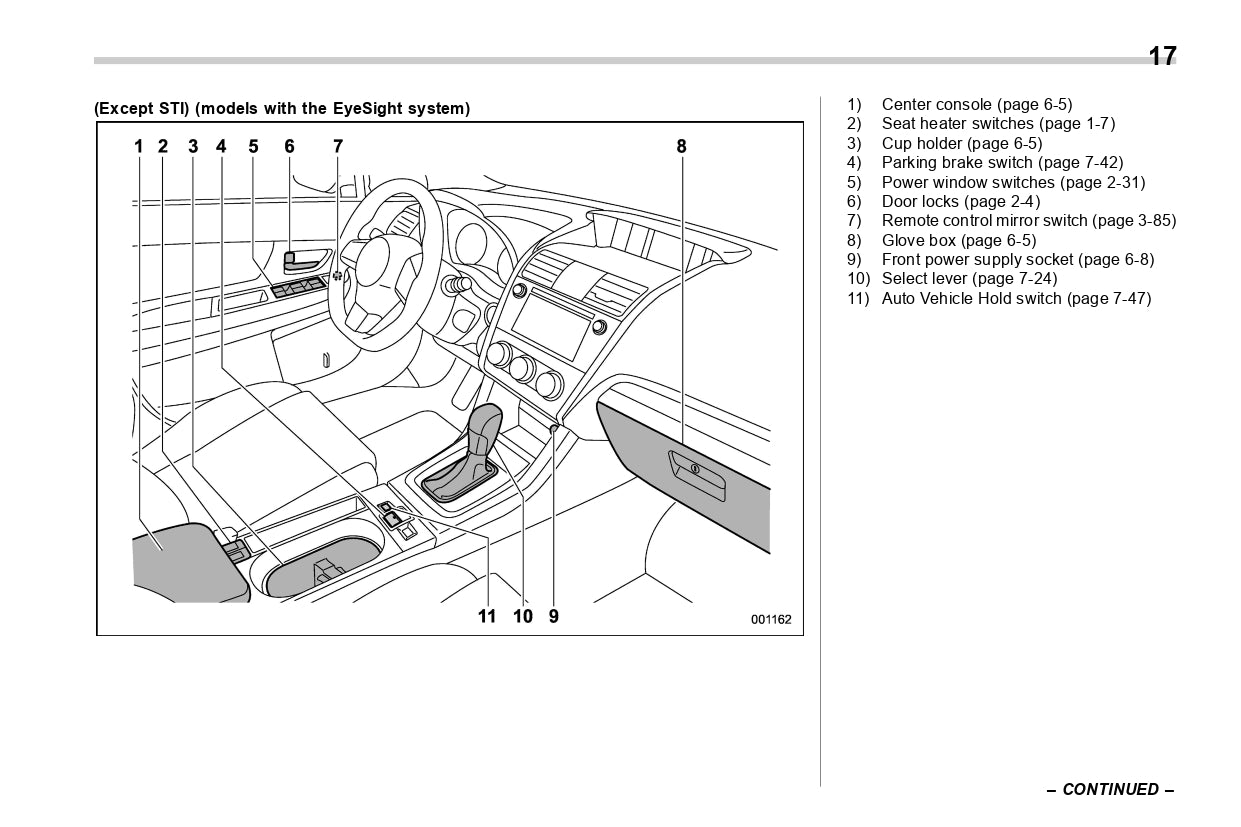 17

(Except STI) (models with the EyeSight system)

1 2 3 4 5 6 7 8

11 10 9

001162

1) Center console (page 6-5)
2) Seat heater switches (page 1-7)
3) Cup holder (page 6-5)
4) Parking brake switch (page 7-42)
5) Power window switches (page 2-31)
6) Door locks (page 2-4)
7) Remote control mirror switch (page 3-85)
8) Glove box (page 6-5)
9) Front power supply socket (page 6-8)
10) Select lever (page 7-24)
11) Auto Vehicle Hold switch (page 7-47)

– CONTINUED –