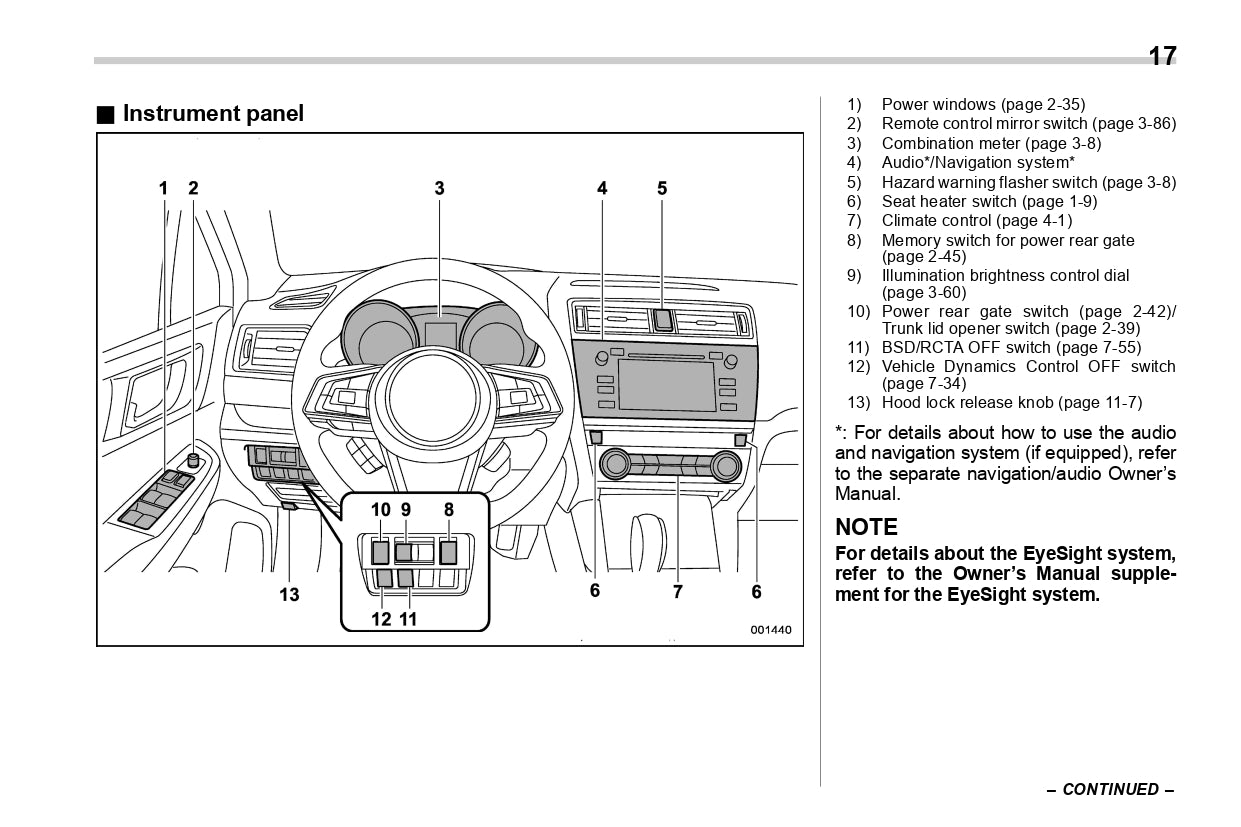 17

■ Instrument panel

1 2 3 4 5

10 9 8

13 12 11 6 7 6

001440

1) Power windows (page 2-35)
2) Remote control mirror switch (page 3-86)
3) Combination meter (page 3-8)
4) Audio*/Navigation system*
5) Hazard warning flasher switch (page 3-8)
6) Seat heater switch (page 1-9)
7) Climate control (page 4-1)
8) Memory switch for power rear gate (page 2-45)
9) Illumination brightness control dial (page 3-60)
10) Power rear gate switch (page 2-42)/ Trunk lid opener switch (page 2-39)
11) BSD/RCTA OFF switch (page 7-55)
12) Vehicle Dynamics Control OFF switch (page 7-34)
13) Hood lock release knob (page 11-7)

*: For details about how to use the audio and navigation system (if equipped), refer to the separate navigation/audio Owner's Manual.

NOTE
For details about the EyeSight system, refer to the Owner's Manual supplement for the EyeSight system.

– CONTINUED –